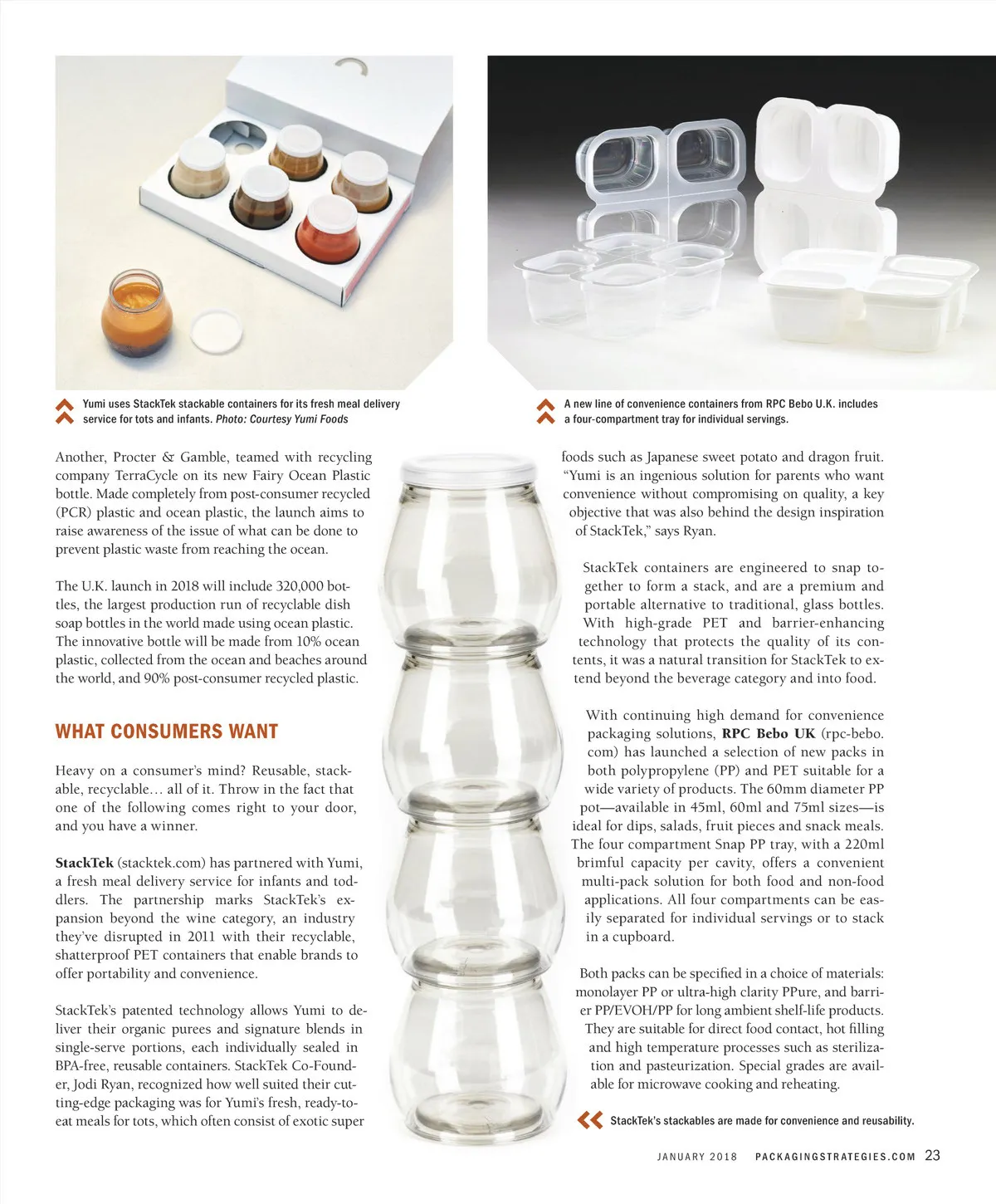 Yumi uses StackTek stackable containers for its fresh meal delivery service for tots and infants. Photo: Courtesy Yumi Foods

A new line of convenience containers from RPC Bebo U.K. includes a four-compartment tray for individual servings.

Another, Procter & Gamble, teamed with recycling company TerraCycle on its new Fairy Ocean Plastic bottle. Made completely from post-consumer recycled (PCR) plastic and ocean plastic, the launch aims to raise awareness of the issue of what can be done to prevent plastic waste from reaching the ocean.

The U.K. launch in 2018 will include 320,000 bottles, the largest production run of recyclable dish soap bottles in the world made using ocean plastic. The innovative bottle will be made from 10% ocean plastic, collected from the ocean and beaches around the world, and 90% post-consumer recycled plastic.

WHAT CONSUMERS WANT

Heavy on a consumer's mind? Reusable, stackable, recyclable… all of it. Throw in the fact that one of the following comes right to your door, and you have a winner.

StackTek (stacktek.com) has partnered with Yumi, a fresh meal delivery service for infants and toddlers. The partnership marks StackTek's expansion beyond the wine category, an industry they've disrupted in 2011 with their recyclable, shatterproof PET containers that enable brands to offer portability and convenience.

StackTek's patented technology allows Yumi to deliver their organic purees and signature blends in single-serve portions, each individually sealed in BPA-free, reusable containers. StackTek Co-Founder, Jodi Ryan, recognized how well suited their cutting-edge packaging was for Yumi's fresh, ready-to-eat meals for tots, which often consist of exotic super foods such as Japanese sweet potato and dragon fruit. "Yumi is an ingenious solution for parents who want convenience without compromising on quality, a key objective that was also behind the design inspiration of StackTek," says Ryan.

StackTek containers are engineered to snap together to form a stack, and are a premium and portable alternative to traditional, glass bottles. With high-grade PET and barrier-enhancing technology that protects the quality of its contents, it was a natural transition for StackTek to extend beyond the beverage category and into food.

With continuing high demand for convenience packaging solutions, RPC Bebo UK (rpc-bebo.com) has launched a selection of new packs in both polypropylene (PP) and PET suitable for a wide variety of products. The 60mm diameter PP pot—available in 45ml, 60ml and 75ml sizes—is ideal for dips, salads, fruit pieces and snack meals. The four compartment Snap PP tray, with a 220ml brimful capacity per cavity, offers a convenient multi-pack solution for both food and non-food applications. All four compartments can be easily separated for individual servings or to stack in a cupboard.

Both packs can be specified in a choice of materials: monolayer PP or ultra-high clarity PPure, and barrier PP/EVOH/PP for long ambient shelf-life products. They are suitable for direct food contact, hot filling and high temperature processes such as sterilization and pasteurization. Special grades are available for microwave cooking and reheating.

StackTek's stackables are made for convenience and reusability.

JANUARY 2018 PACKAGINGSTRATEGIES.COM 23