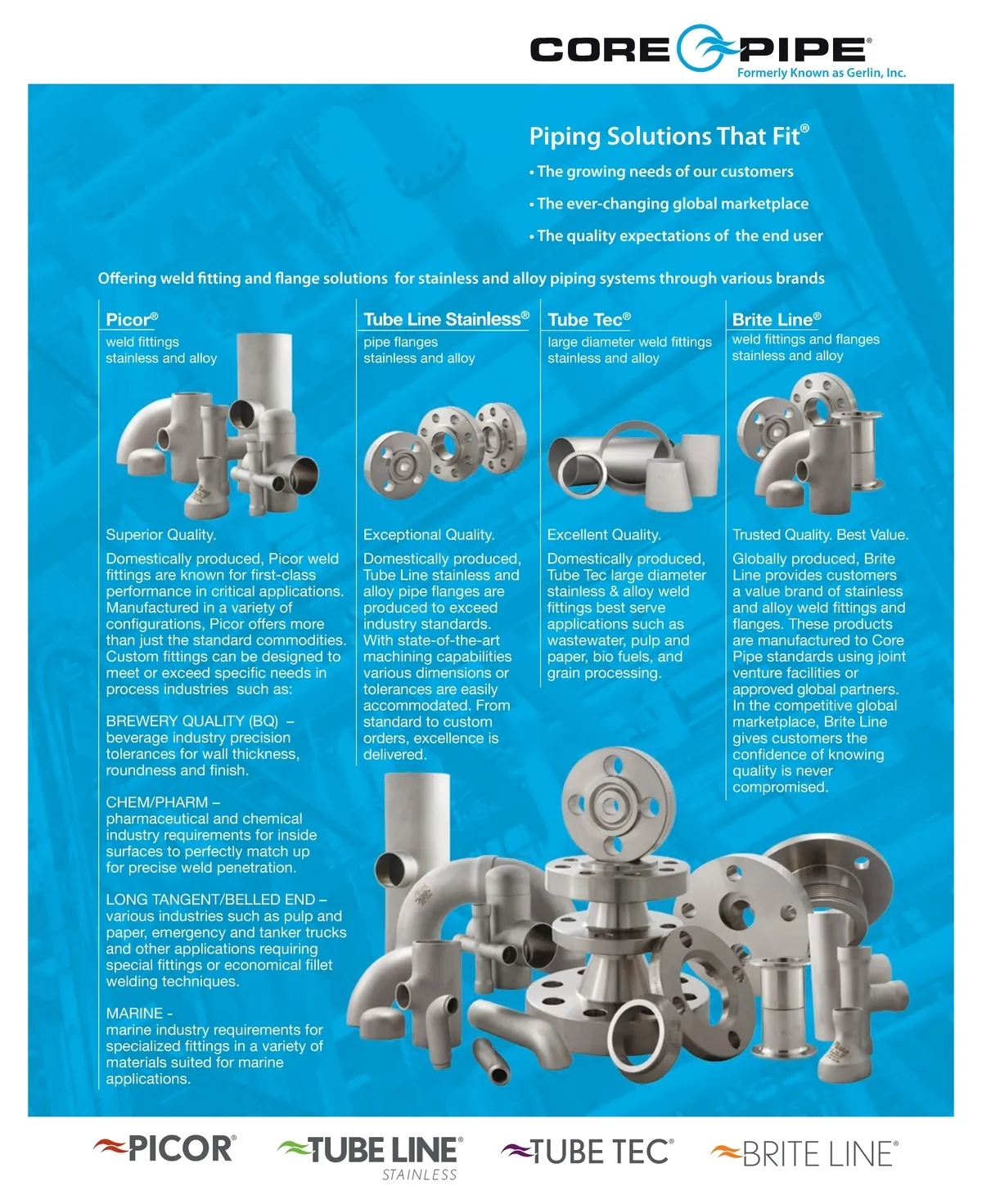 CORE PIPE®
Formerly Known as Gerlin, Inc.

Piping Solutions That Fit®
• The growing needs of our customers
• The ever-changing global marketplace
• The quality expectations of the end user

Offering weld fitting and flange solutions for stainless and alloy piping systems through various brands

Picor®
weld fittings
stainless and alloy

Superior Quality.
Domestically produced, Picor weld fittings are known for first-class performance in critical applications. Manufactured in a variety of configurations, Picor offers more than just the standard commodities. Custom fittings can be designed to meet or exceed specific needs in process industries such as:

BREWERY QUALITY (BQ) – beverage industry precision tolerances for wall thickness, roundness and finish.

CHEM/PHARM – pharmaceutical and chemical industry requirements for inside surfaces to perfectly match up for precise weld penetration.

LONG TANGENT/BELLED END – various industries such as pulp and paper, emergency and tanker trucks and other applications requiring special fittings or economical fillet welding techniques.

MARINE - marine industry requirements for specialized fittings in a variety of materials suited for marine applications.

Tube Line Stainless®
pipe flanges
stainless and alloy

Exceptional Quality.
Domestically produced, Tube Line stainless and alloy pipe flanges are produced to exceed industry standards. With state-of-the-art machining capabilities various dimensions or tolerances are easily accommodated. From standard to custom orders, excellence is delivered.

Tube Tec®
large diameter weld fittings
stainless and alloy

Excellent Quality.
Domestically produced, Tube Tec large diameter stainless & alloy weld fittings best serve applications such as wastewater, pulp and paper, bio fuels, and grain processing.

Brite Line®
weld fittings and flanges
stainless and alloy

Trusted Quality. Best Value.
Globally produced, Brite Line provides customers a value brand of stainless and alloy weld fittings and flanges. These products are manufactured to Core Pipe standards using joint venture facilities or approved global partners. In the competitive global marketplace, Brite Line gives customers the confidence of knowing quality is never compromised.

PICOR® TUBE LINE® STAINLESS TUBE TEC® BRITE LINE®