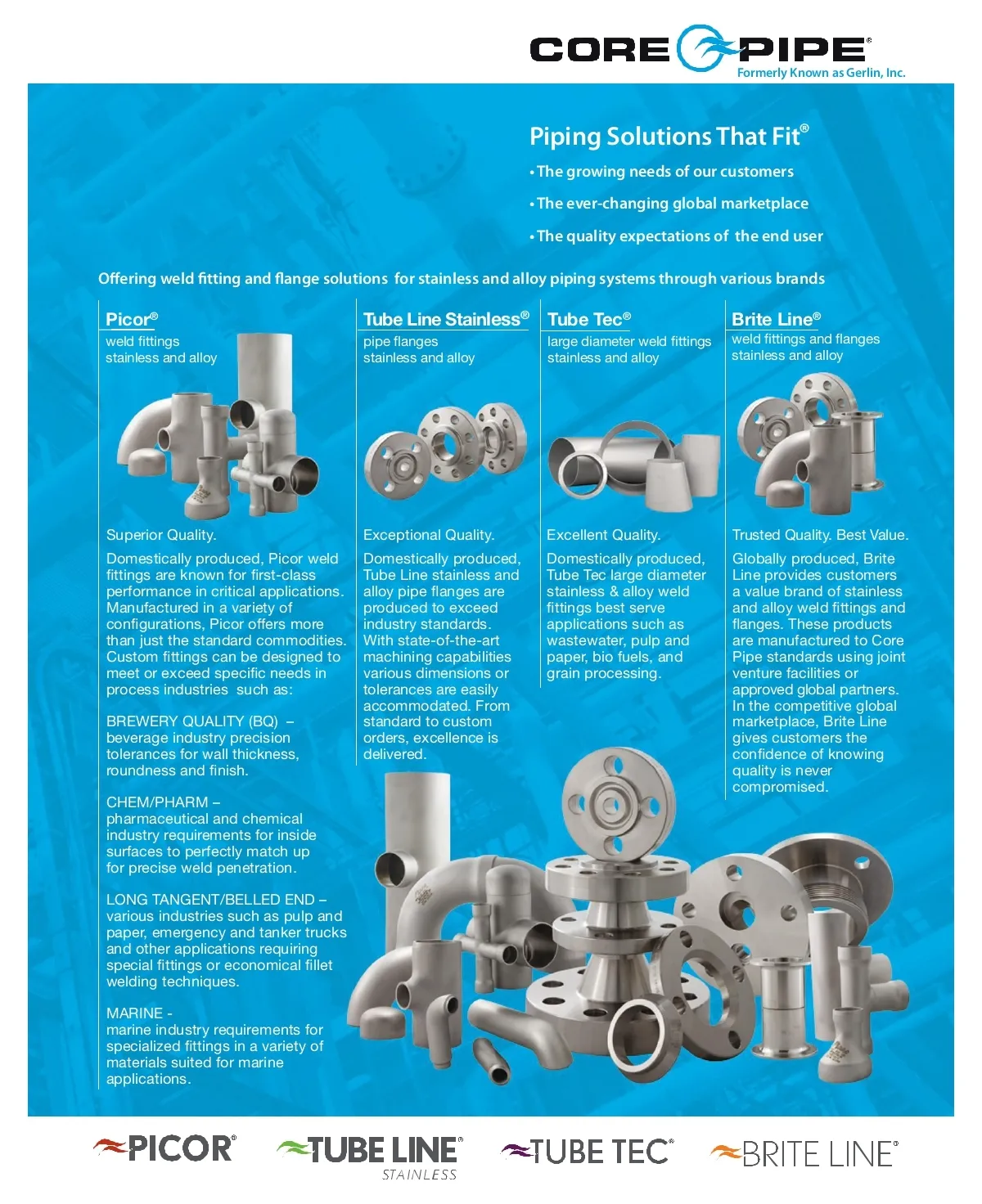 CORE PIPE®
Formerly Known as Gerlin, Inc.

Piping Solutions That Fit®
• The growing needs of our customers
• The ever-changing global marketplace
• The quality expectations of the end user

Offering weld fitting and flange solutions for stainless and alloy piping systems through various brands

Picor®
weld fittings
stainless and alloy

Superior Quality.

Domestically produced, Picor weld fittings are known for first-class performance in critical applications. Manufactured in a variety of configurations, Picor offers more than just the standard commodities. Custom fittings can be designed to meet or exceed specific needs in process industries such as:

BREWERY QUALITY (BQ) – beverage industry precision tolerances for wall thickness, roundness and finish.

CHEM/PHARM – pharmaceutical and chemical industry requirements for inside surfaces to perfectly match up for precise weld penetration.

LONG TANGENT/BELLED END – various industries such as pulp and paper, emergency and tanker trucks and other applications requiring special fittings or economical fillet welding techniques.

MARINE - marine industry requirements for specialized fittings in a variety of materials suited for marine applications.

Tube Line Stainless®
pipe flanges
stainless and alloy

Exceptional Quality.

Domestically produced, Tube Line stainless and alloy pipe flanges are produced to exceed industry standards. With state-of-the-art machining capabilities various dimensions or tolerances are easily accommodated. From standard to custom orders, excellence is delivered.

Tube Tec®
large diameter weld fittings
stainless and alloy

Excellent Quality.

Domestically produced, Tube Tec large diameter stainless & alloy weld fittings best serve applications such as wastewater, pulp and paper, bio fuels, and grain processing.

Brite Line®
weld fittings and flanges
stainless and alloy

Trusted Quality. Best Value.

Globally produced, Brite Line provides customers a value brand of stainless and alloy weld fittings and flanges. These products are manufactured to Core Pipe standards using joint venture facilities or approved global partners. In the competitive global marketplace, Brite Line gives customers the confidence of knowing quality is never compromised.

PICOR® TUBE LINE® STAINLESS TUBE TEC® BRITE LINE®