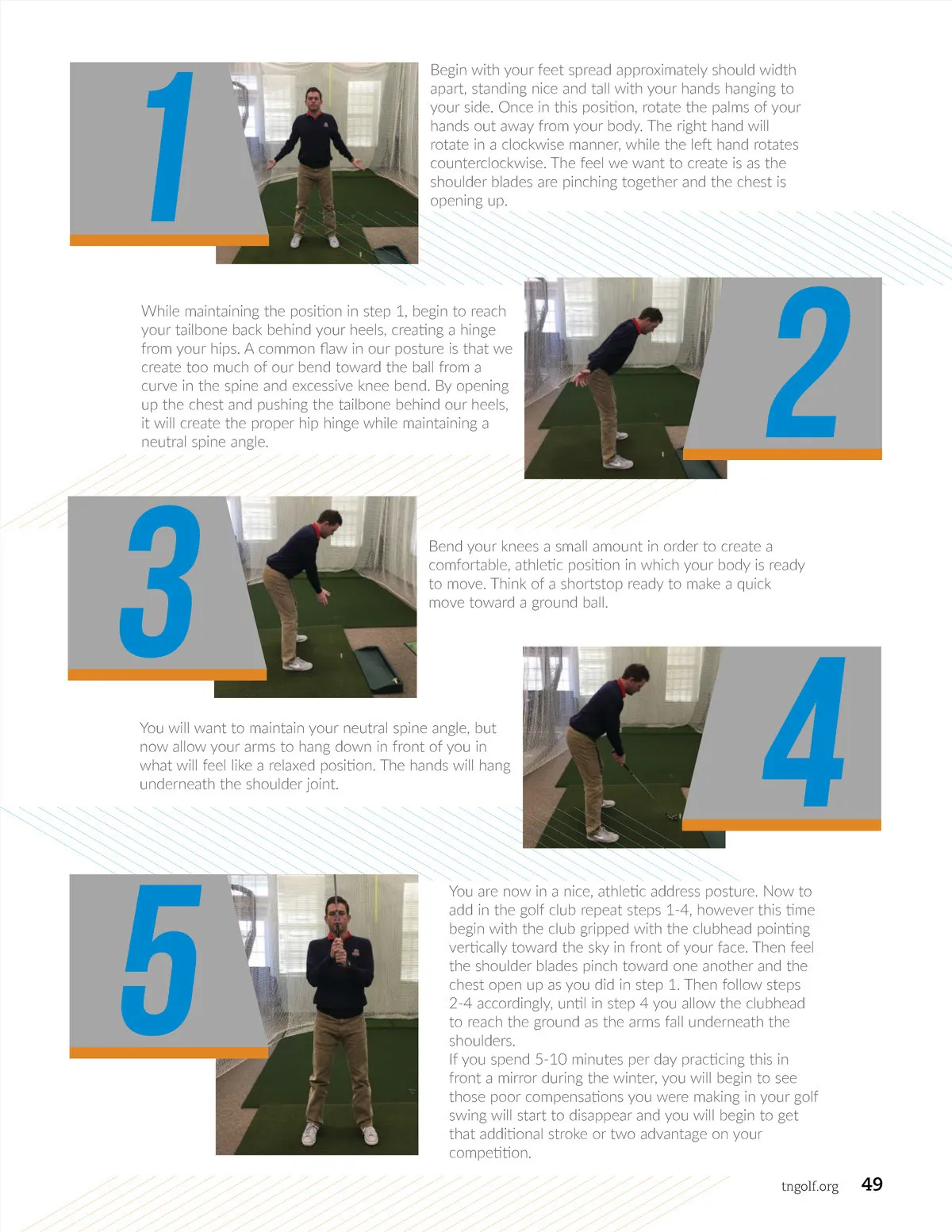 1

Begin with your feet spread approximately should width apart, standing nice and tall with your hands hanging to your side. Once in this position, rotate the palms of your hands out away from your body. The right hand will rotate in a clockwise manner, while the left hand rotates counterclockwise. The feel we want to create is as the shoulder blades are pinching together and the chest is opening up.

2

While maintaining the position in step 1, begin to reach your tailbone back behind your heels, creating a hinge from your hips. A common flaw in our posture is that we create too much of our bend toward the ball from a curve in the spine and excessive knee bend. By opening up the chest and pushing the tailbone behind our heels, it will create the proper hip hinge while maintaining a neutral spine angle.

3

Bend your knees a small amount in order to create a comfortable, athletic position in which your body is ready to move. Think of a shortstop ready to make a quick move toward a ground ball.

4

You will want to maintain your neutral spine angle, but now allow your arms to hang down in front of you in what will feel like a relaxed position. The hands will hang underneath the shoulder joint.

5

You are now in a nice, athletic address posture. Now to add in the golf club repeat steps 1-4, however this time begin with the club gripped with the clubhead pointing vertically toward the sky in front of your face. Then feel the shoulder blades pinch toward one another and the chest open up as you did in step 1. Then follow steps 2-4 accordingly, until in step 4 you allow the clubhead to reach the ground as the arms fall underneath the shoulders.
If you spend 5-10 minutes per day practicing this in front a mirror during the winter, you will begin to see those poor compensations you were making in your golf swing will start to disappear and you will begin to get that additional stroke or two advantage on your competition.

tngolf.org 49