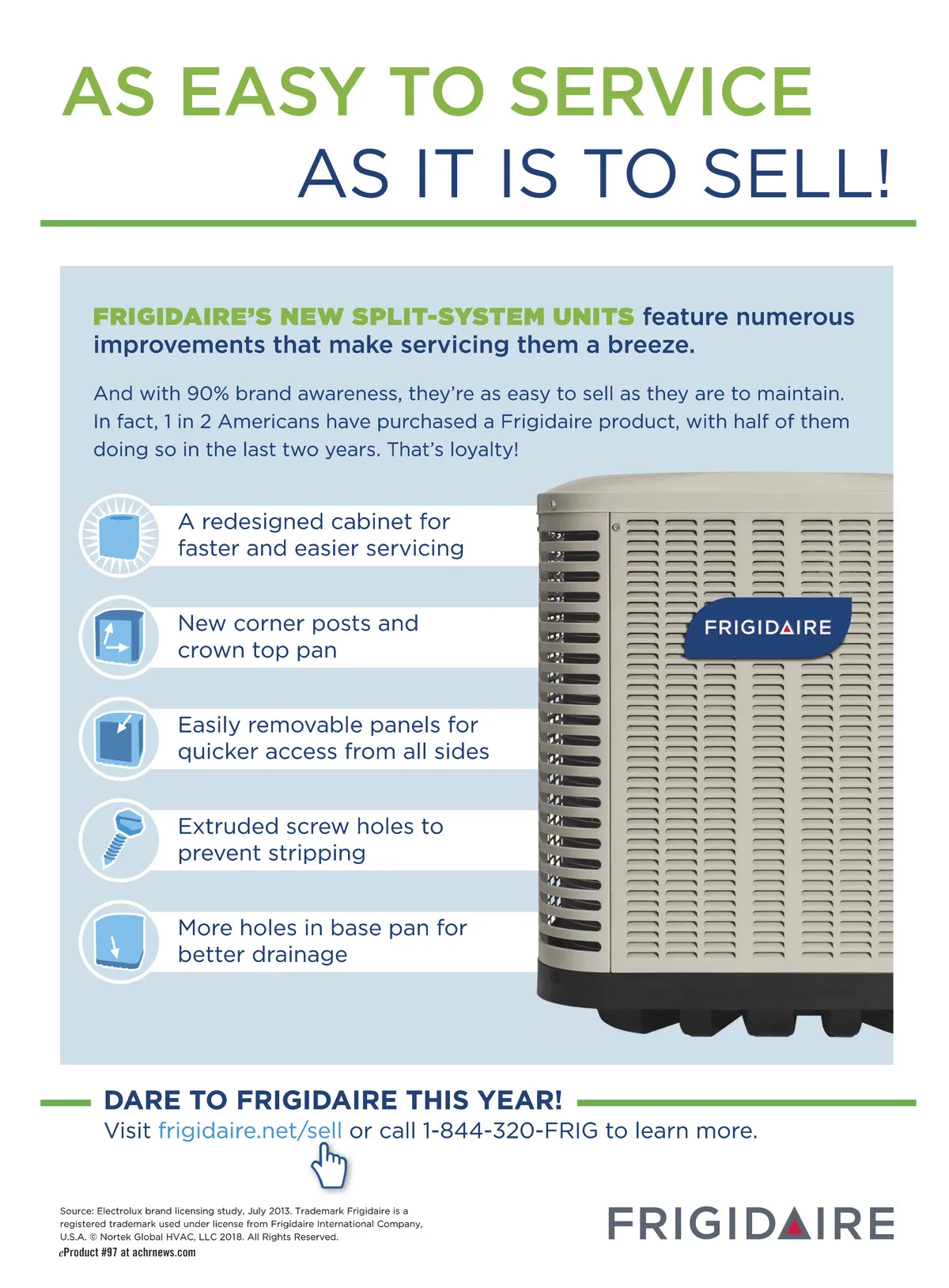 AS EASY TO SERVICE
AS IT IS TO SELL!

FRIGIDAIRE'S NEW SPLIT-SYSTEM UNITS feature numerous improvements that make servicing them a breeze.

And with 90% brand awareness, they're as easy to sell as they are to maintain. In fact, 1 in 2 Americans have purchased a Frigidaire product, with half of them doing so in the last two years. That's loyalty!

A redesigned cabinet for faster and easier servicing

New corner posts and crown top pan

Easily removable panels for quicker access from all sides

Extruded screw holes to prevent stripping

More holes in base pan for better drainage

FRIGIDAIRE

DARE TO FRIGIDAIRE THIS YEAR!
Visit frigidaire.net/sell or call 1-844-320-FRIG to learn more.

Source: Electrolux brand licensing study, July 2013. Trademark Frigidaire is a registered trademark used under license from Frigidaire International Company, U.S.A. © Nortek Global HVAC, LLC 2018. All Rights Reserved.
eProduct #97 at achrnews.com

FRIGIDAIRE