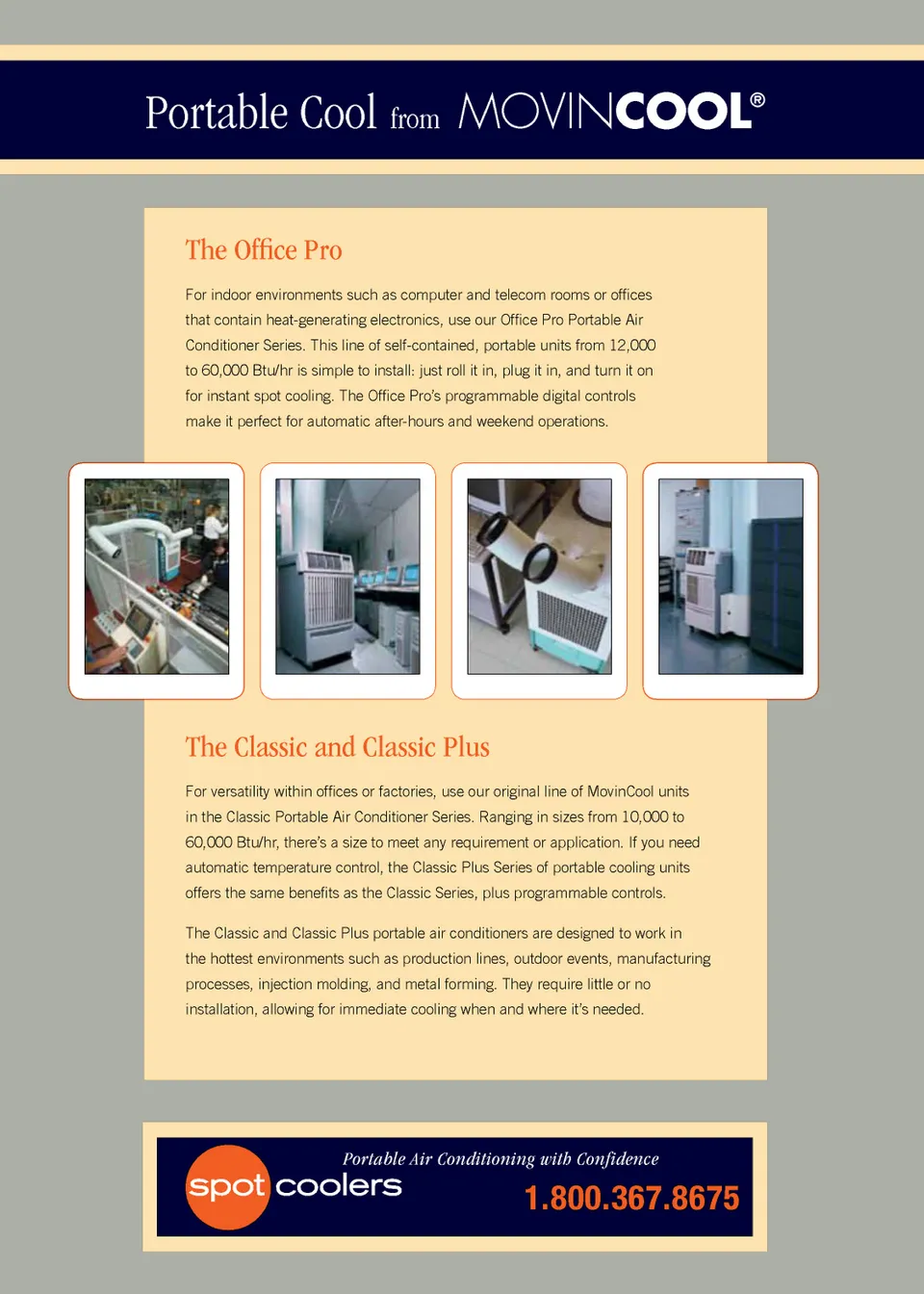 Portable Cool from MOVINCOOL®

The Office Pro

For indoor environments such as computer and telecom rooms or offices that contain heat-generating electronics, use our Office Pro Portable Air Conditioner Series. This line of self-contained, portable units from 12,000 to 60,000 Btu/hr is simple to install: just roll it in, plug it in, and turn it on for instant spot cooling. The Office Pro's programmable digital controls make it perfect for automatic after-hours and weekend operations.

The Classic and Classic Plus

For versatility within offices or factories, use our original line of MovinCool units in the Classic Portable Air Conditioner Series. Ranging in sizes from 10,000 to 60,000 Btu/hr, there's a size to meet any requirement or application. If you need automatic temperature control, the Classic Plus Series of portable cooling units offers the same benefits as the Classic Series, plus programmable controls.

The Classic and Classic Plus portable air conditioners are designed to work in the hottest environments such as production lines, outdoor events, manufacturing processes, injection molding, and metal forming. They require little or no installation, allowing for immediate cooling when and where it's needed.

spot coolers

Portable Air Conditioning with Confidence

1.800.367.8675