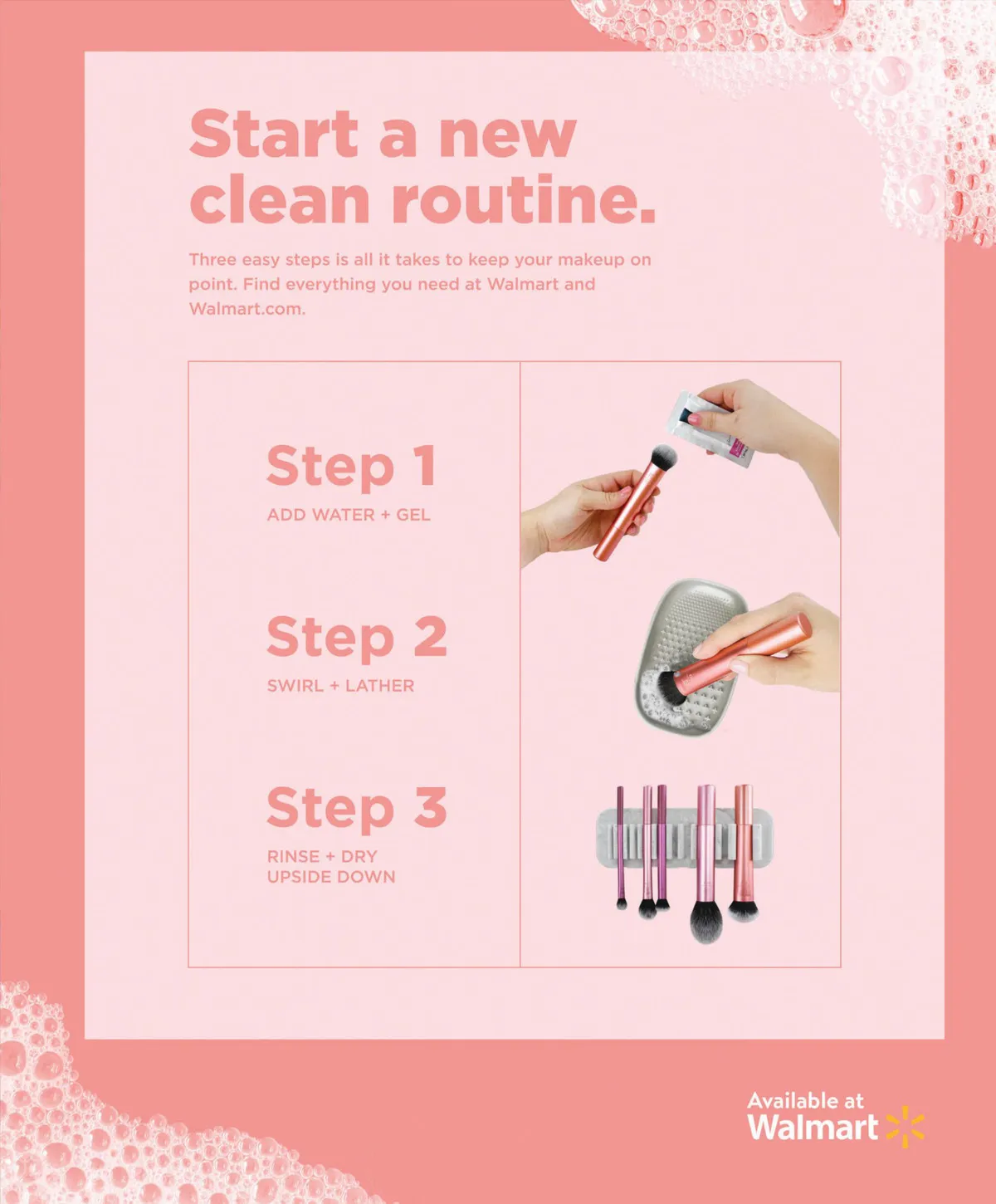 Start a new clean routine.

Three easy steps is all it takes to keep your makeup on point. Find everything you need at Walmart and Walmart.com.

Step 1
ADD WATER + GEL

Step 2
SWIRL + LATHER

Step 3
RINSE + DRY
UPSIDE DOWN

Available at
Walmart