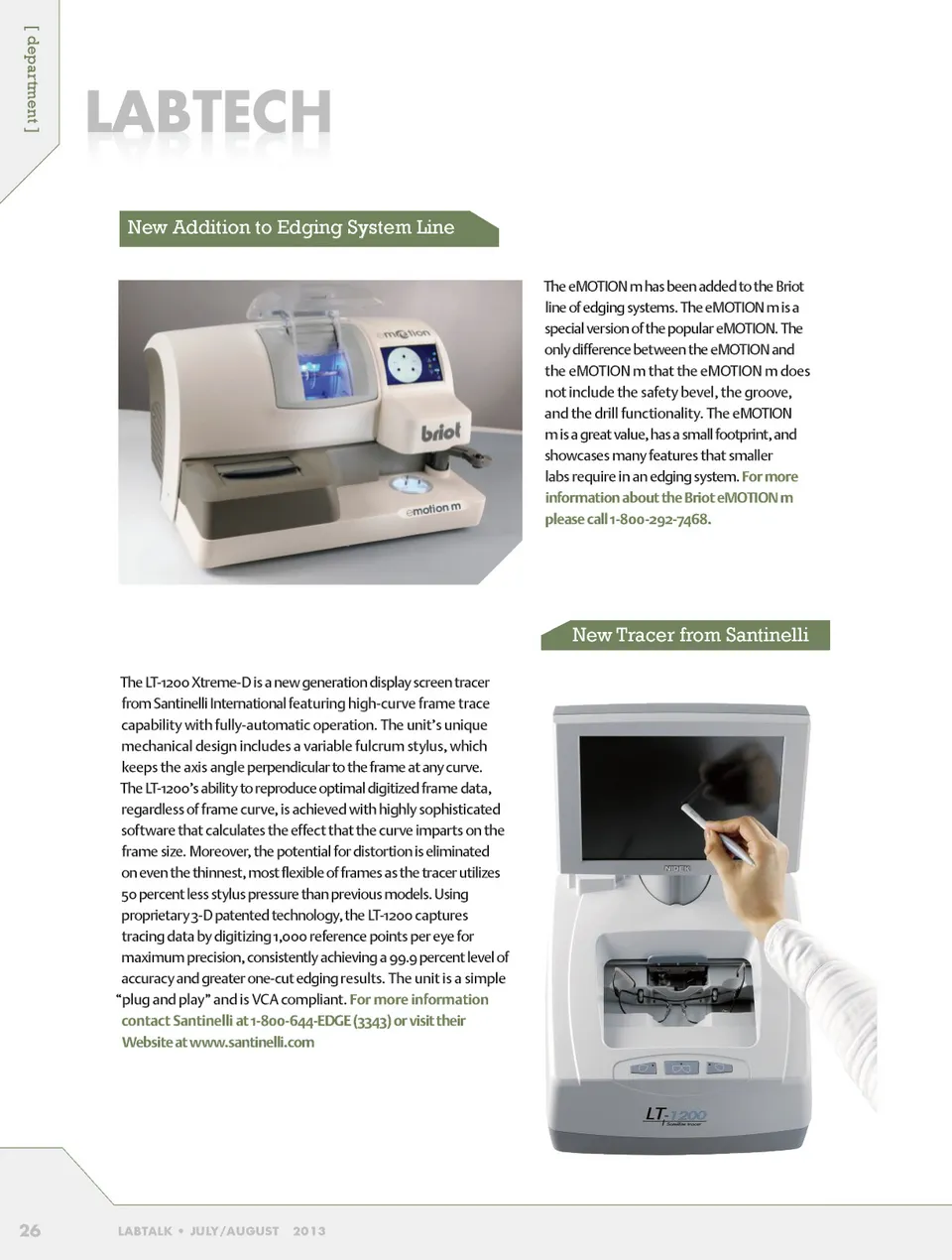 [ department ]

LABTECH

New Addition to Edging System Line

emotion

briot

emotion m

The eMOTION m has been added to the Briot line of edging systems. The eMOTION m is a special version of the popular eMOTION. The only difference between the eMOTION and the eMOTION m that the eMOTION m does not include the safety bevel, the groove, and the drill functionality. The eMOTION m is a great value, has a small footprint, and showcases many features that smaller labs require in an edging system. For more information about the Briot eMOTION m please call 1-800-292-7468.

New Tracer from Santinelli

The LT-1200 Xtreme-D is a new generation display screen tracer from Santinelli International featuring high-curve frame trace capability with fully-automatic operation. The unit's unique mechanical design includes a variable fulcrum stylus, which keeps the axis angle perpendicular to the frame at any curve. The LT-1200's ability to reproduce optimal digitized frame data, regardless of frame curve, is achieved with highly sophisticated software that calculates the effect that the curve imparts on the frame size. Moreover, the potential for distortion is eliminated on even the thinnest, most flexible of frames as the tracer utilizes 50 percent less stylus pressure than previous models. Using proprietary 3-D patented technology, the LT-1200 captures tracing data by digitizing 1,000 reference points per eye for maximum precision, consistently achieving a 99.9 percent level of accuracy and greater one-cut edging results. The unit is a simple "plug and play" and is VCA compliant. For more information contact Santinelli at 1-800-644-EDGE (3343) or visit their Website at www.santinelli.com

NIDEK

LT-1200

26 LABTALK • JULY/AUGUST 2013