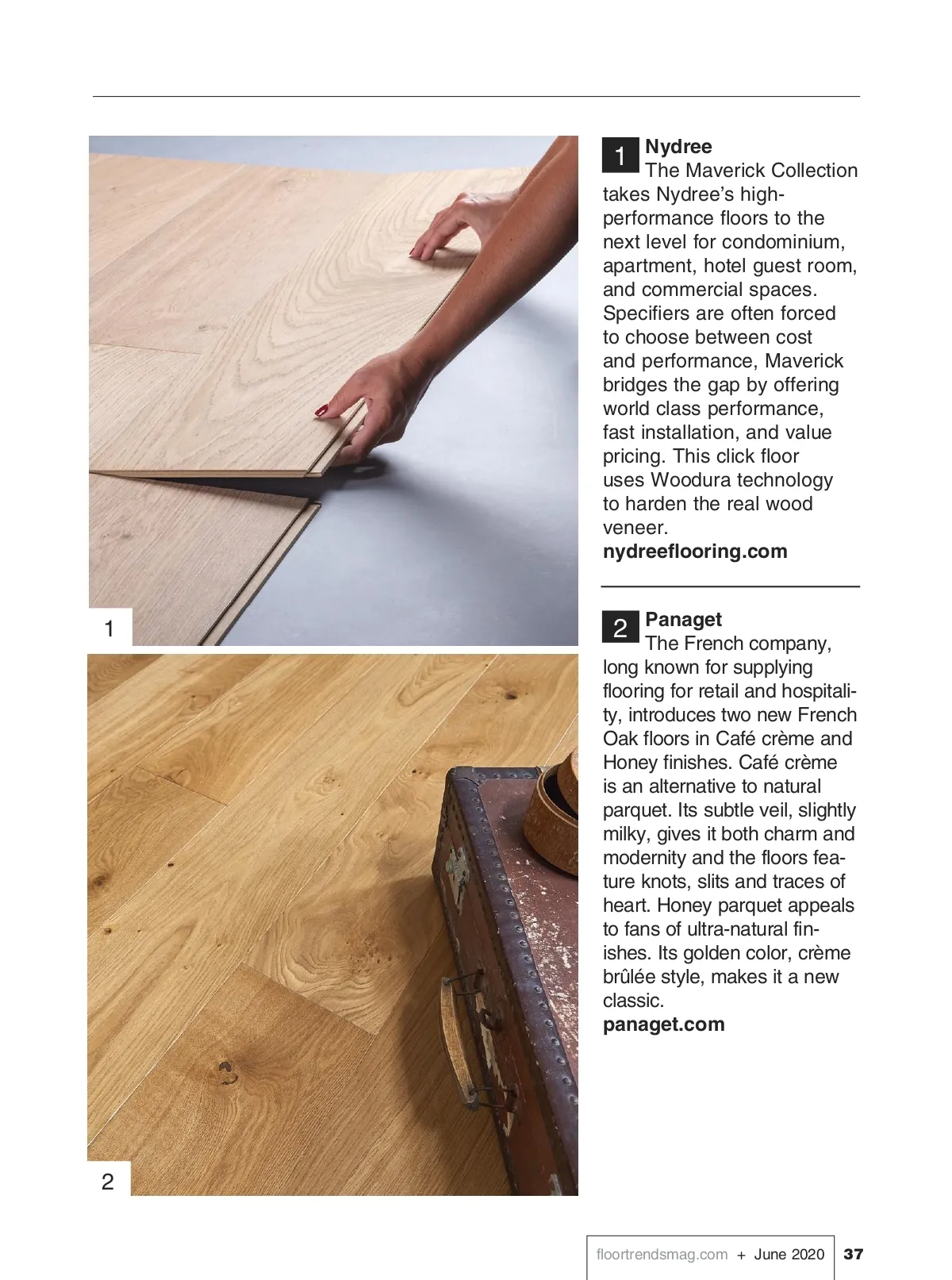 1

2

1 Nydree
The Maverick Collection takes Nydree's high-performance floors to the next level for condominium, apartment, hotel guest room, and commercial spaces. Specifiers are often forced to choose between cost and performance, Maverick bridges the gap by offering world class performance, fast installation, and value pricing. This click floor uses Woodura technology to harden the real wood veneer.
nydreeflooring.com

2 Panaget
The French company, long known for supplying flooring for retail and hospitality, introduces two new French Oak floors in Café crème and Honey finishes. Café crème is an alternative to natural parquet. Its subtle veil, slightly milky, gives it both charm and modernity and the floors feature knots, slits and traces of heart. Honey parquet appeals to fans of ultra-natural finishes. Its golden color, crème brûlée style, makes it a new classic.
panaget.com

floortrendsmag.com + June 2020 37