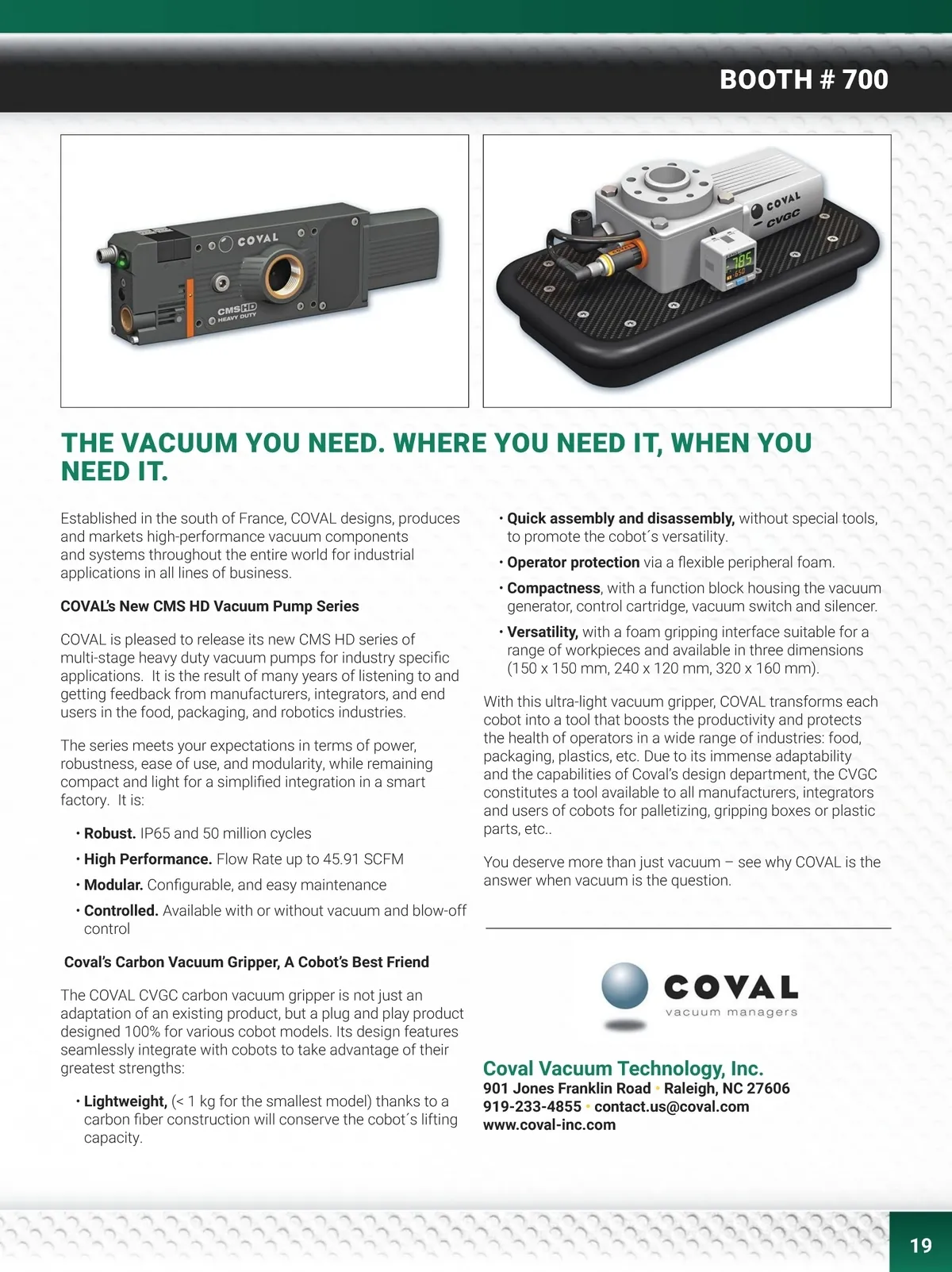 BOOTH # 700

COVAL

CMS HD HEAVY DUTY

COVAL CVGC

785

THE VACUUM YOU NEED. WHERE YOU NEED IT, WHEN YOU NEED IT.

Established in the south of France, COVAL designs, produces and markets high-performance vacuum components and systems throughout the entire world for industrial applications in all lines of business.

COVAL's New CMS HD Vacuum Pump Series

COVAL is pleased to release its new CMS HD series of multi-stage heavy duty vacuum pumps for industry specific applications. It is the result of many years of listening to and getting feedback from manufacturers, integrators, and end users in the food, packaging, and robotics industries.

The series meets your expectations in terms of power, robustness, ease of use, and modularity, while remaining compact and light for a simplified integration in a smart factory. It is:

• Robust. IP65 and 50 million cycles

• High Performance. Flow Rate up to 45.91 SCFM

• Modular. Configurable, and easy maintenance

• Controlled. Available with or without vacuum and blow-off control

Coval's Carbon Vacuum Gripper, A Cobot's Best Friend

The COVAL CVGC carbon vacuum gripper is not just an adaptation of an existing product, but a plug and play product designed 100% for various cobot models. Its design features seamlessly integrate with cobots to take advantage of their greatest strengths:

• Lightweight, (< 1 kg for the smallest model) thanks to a carbon fiber construction will conserve the cobot´s lifting capacity.

• Quick assembly and disassembly, without special tools, to promote the cobot´s versatility.

• Operator protection via a flexible peripheral foam.

• Compactness, with a function block housing the vacuum generator, control cartridge, vacuum switch and silencer.

• Versatility, with a foam gripping interface suitable for a range of workpieces and available in three dimensions (150 x 150 mm, 240 x 120 mm, 320 x 160 mm).

With this ultra-light vacuum gripper, COVAL transforms each cobot into a tool that boosts the productivity and protects the health of operators in a wide range of industries: food, packaging, plastics, etc. Due to its immense adaptability and the capabilities of Coval's design department, the CVGC constitutes a tool available to all manufacturers, integrators and users of cobots for palletizing, gripping boxes or plastic parts, etc..

You deserve more than just vacuum – see why COVAL is the answer when vacuum is the question.

COVAL
vacuum managers

Coval Vacuum Technology, Inc.
901 Jones Franklin Road • Raleigh, NC 27606
919-233-4855 • contact.us@coval.com
www.coval-inc.com

19