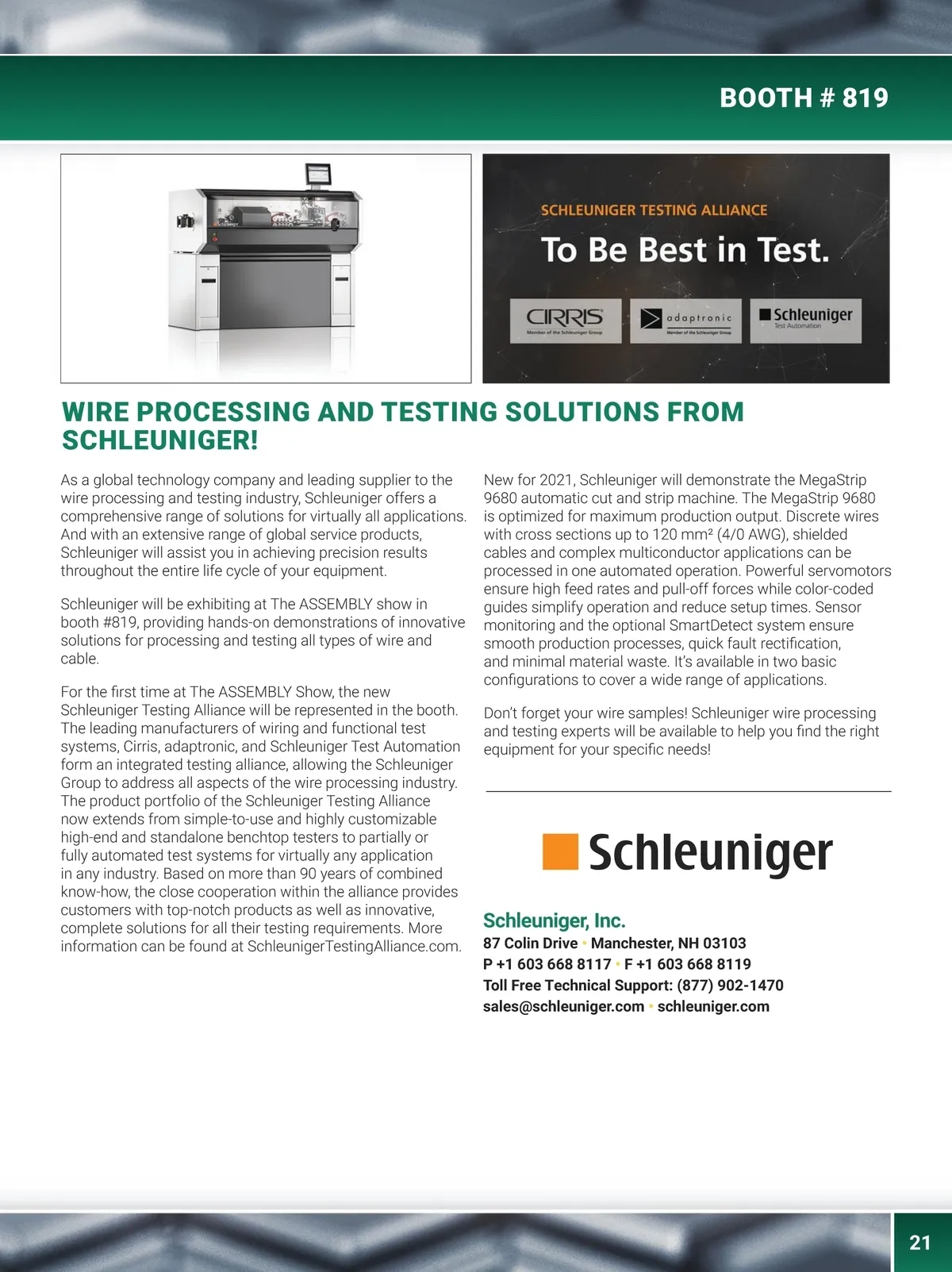 BOOTH # 819

SCHLEUNIGER TESTING ALLIANCE

To Be Best in Test.

CIRRIS
Member of the Schleuniger Group

adaptronic
Member of the Schleuniger Group

Schleuniger
Test Automation

WIRE PROCESSING AND TESTING SOLUTIONS FROM SCHLEUNIGER!

As a global technology company and leading supplier to the wire processing and testing industry, Schleuniger offers a comprehensive range of solutions for virtually all applications. And with an extensive range of global service products, Schleuniger will assist you in achieving precision results throughout the entire life cycle of your equipment.

Schleuniger will be exhibiting at The ASSEMBLY show in booth #819, providing hands-on demonstrations of innovative solutions for processing and testing all types of wire and cable.

For the first time at The ASSEMBLY Show, the new Schleuniger Testing Alliance will be represented in the booth. The leading manufacturers of wiring and functional test systems, Cirris, adaptronic, and Schleuniger Test Automation form an integrated testing alliance, allowing the Schleuniger Group to address all aspects of the wire processing industry. The product portfolio of the Schleuniger Testing Alliance now extends from simple-to-use and highly customizable high-end and standalone benchtop testers to partially or fully automated test systems for virtually any application in any industry. Based on more than 90 years of combined know-how, the close cooperation within the alliance provides customers with top-notch products as well as innovative, complete solutions for all their testing requirements. More information can be found at SchleunigerTestingAlliance.com.

New for 2021, Schleuniger will demonstrate the MegaStrip 9680 automatic cut and strip machine. The MegaStrip 9680 is optimized for maximum production output. Discrete wires with cross sections up to 120 mm² (4/0 AWG), shielded cables and complex multiconductor applications can be processed in one automated operation. Powerful servomotors ensure high feed rates and pull-off forces while color-coded guides simplify operation and reduce setup times. Sensor monitoring and the optional SmartDetect system ensure smooth production processes, quick fault rectification, and minimal material waste. It's available in two basic configurations to cover a wide range of applications.

Don't forget your wire samples! Schleuniger wire processing and testing experts will be available to help you find the right equipment for your specific needs!

Schleuniger

Schleuniger, Inc.
87 Colin Drive • Manchester, NH 03103
P +1 603 668 8117 • F +1 603 668 8119
Toll Free Technical Support: (877) 902-1470
sales@schleuniger.com • schleuniger.com

21