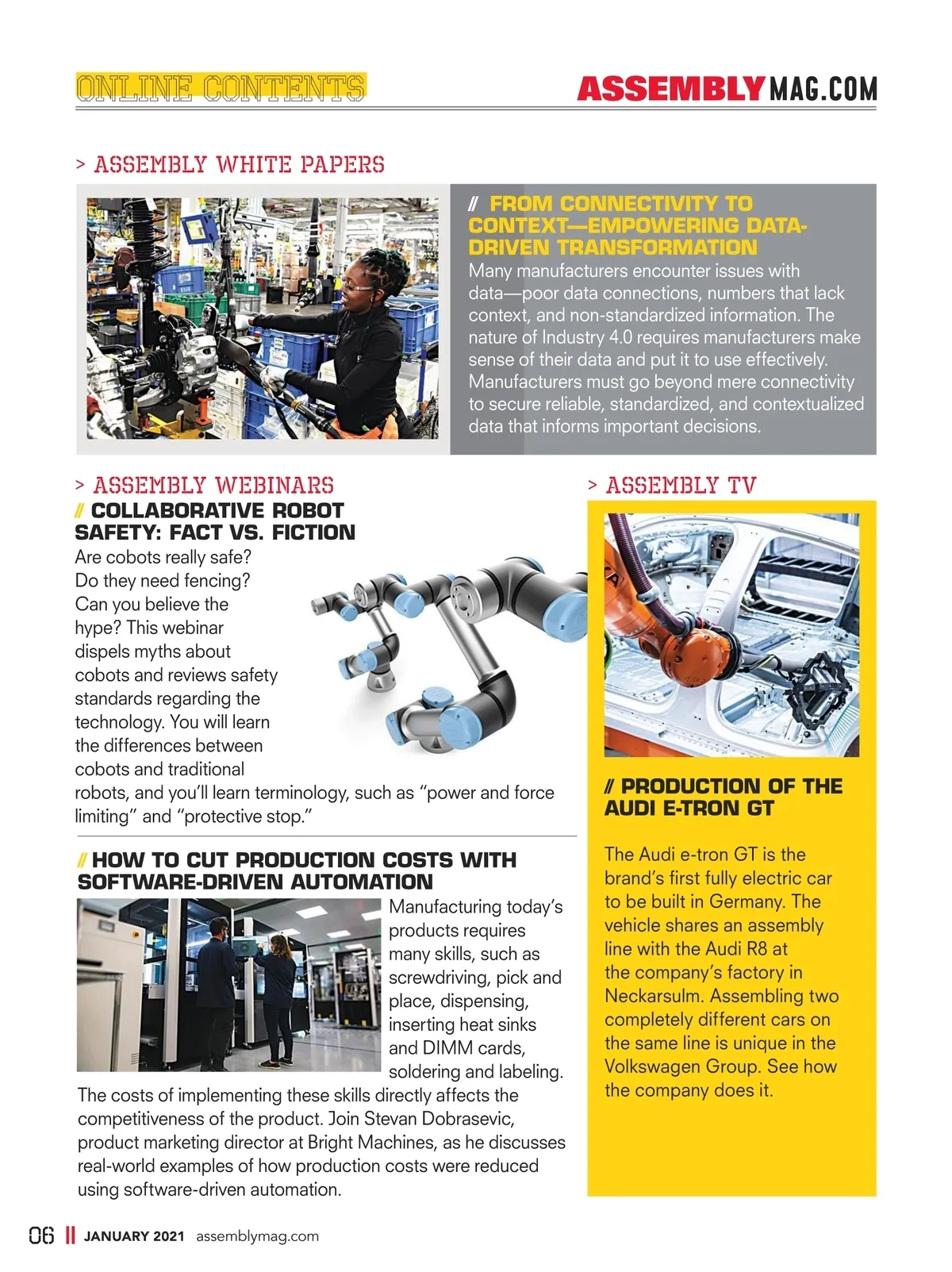 ONLINE CONTENTS

ASSEMBLYMAG.COM

> ASSEMBLY WHITE PAPERS

// FROM CONNECTIVITY TO CONTEXT—EMPOWERING DATA-DRIVEN TRANSFORMATION

Many manufacturers encounter issues with data—poor data connections, numbers that lack context, and non-standardized information. The nature of Industry 4.0 requires manufacturers make sense of their data and put it to use effectively. Manufacturers must go beyond mere connectivity to secure reliable, standardized, and contextualized data that informs important decisions.

> ASSEMBLY WEBINARS

// COLLABORATIVE ROBOT SAFETY: FACT VS. FICTION

Are cobots really safe? Do they need fencing? Can you believe the hype? This webinar dispels myths about cobots and reviews safety standards regarding the technology. You will learn the differences between cobots and traditional robots, and you'll learn terminology, such as "power and force limiting" and "protective stop."

// HOW TO CUT PRODUCTION COSTS WITH SOFTWARE-DRIVEN AUTOMATION

Manufacturing today's products requires many skills, such as screwdriving, pick and place, dispensing, inserting heat sinks and DIMM cards, soldering and labeling. The costs of implementing these skills directly affects the competitiveness of the product. Join Stevan Dobrasevic, product marketing director at Bright Machines, as he discusses real-world examples of how production costs were reduced using software-driven automation.

> ASSEMBLY TV

// PRODUCTION OF THE AUDI E-TRON GT

The Audi e-tron GT is the brand's first fully electric car to be built in Germany. The vehicle shares an assembly line with the Audi R8 at the company's factory in Neckarsulm. Assembling two completely different cars on the same line is unique in the Volkswagen Group. See how the company does it.

06 || JANUARY 2021 assemblymag.com