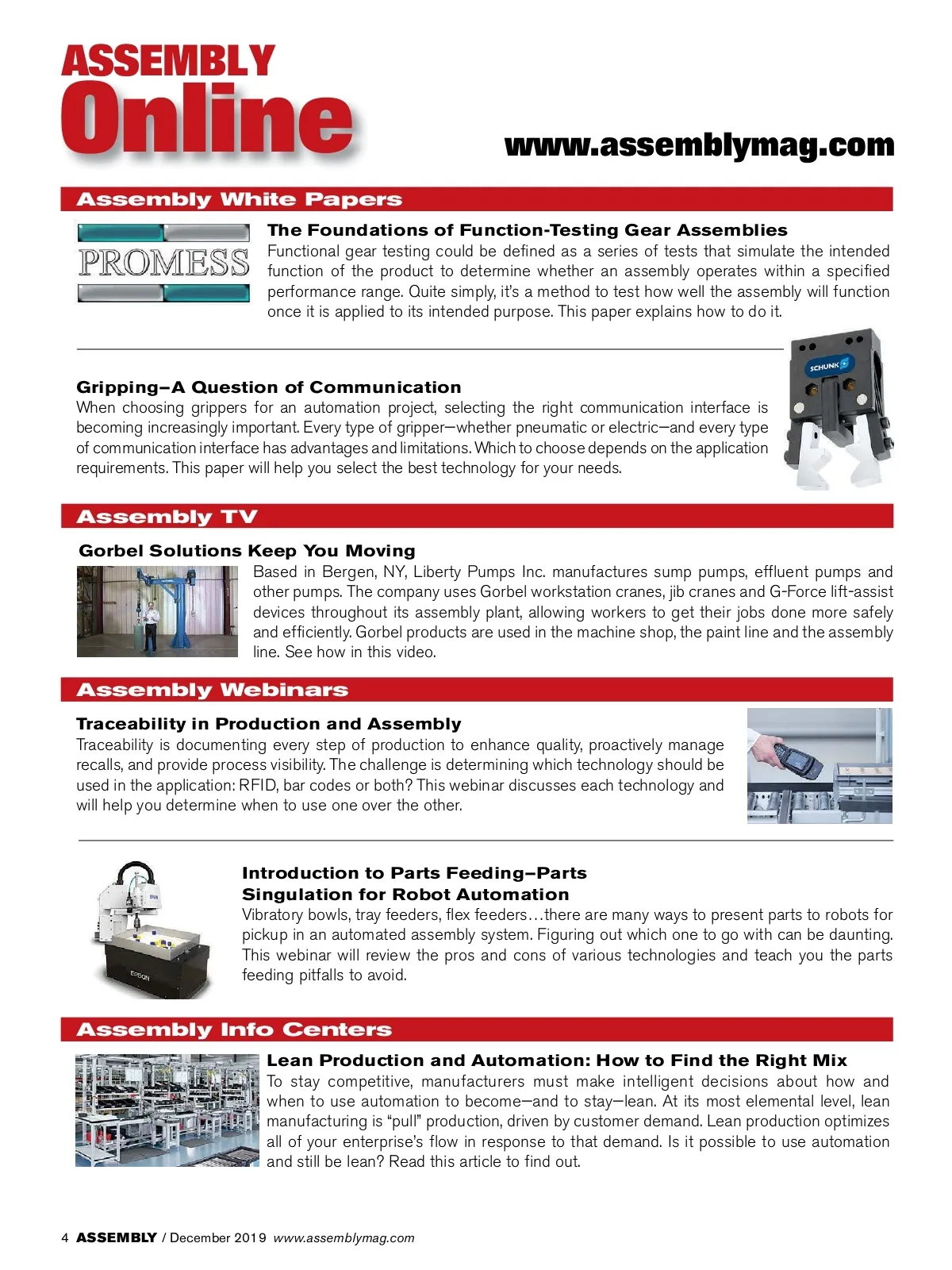 ASSEMBLY Online

www.assemblymag.com

Assembly White Papers

PROMESS

The Foundations of Function-Testing Gear Assemblies
Functional gear testing could be defined as a series of tests that simulate the intended function of the product to determine whether an assembly operates within a specified performance range. Quite simply, it's a method to test how well the assembly will function once it is applied to its intended purpose. This paper explains how to do it.

SCHUNK

Gripping–A Question of Communication
When choosing grippers for an automation project, selecting the right communication interface is becoming increasingly important. Every type of gripper—whether pneumatic or electric—and every type of communication interface has advantages and limitations. Which to choose depends on the application requirements. This paper will help you select the best technology for your needs.

Assembly TV

Gorbel Solutions Keep You Moving
Based in Bergen, NY, Liberty Pumps Inc. manufactures sump pumps, effluent pumps and other pumps. The company uses Gorbel workstation cranes, jib cranes and G-Force lift-assist devices throughout its assembly plant, allowing workers to get their jobs done more safely and efficiently. Gorbel products are used in the machine shop, the paint line and the assembly line. See how in this video.

Assembly Webinars

Traceability in Production and Assembly
Traceability is documenting every step of production to enhance quality, proactively manage recalls, and provide process visibility. The challenge is determining which technology should be used in the application: RFID, bar codes or both? This webinar discusses each technology and will help you determine when to use one over the other.

EPSON

Introduction to Parts Feeding–Parts Singulation for Robot Automation
Vibratory bowls, tray feeders, flex feeders…there are many ways to present parts to robots for pickup in an automated assembly system. Figuring out which one to go with can be daunting. This webinar will review the pros and cons of various technologies and teach you the parts feeding pitfalls to avoid.

Assembly Info Centers

Lean Production and Automation: How to Find the Right Mix
To stay competitive, manufacturers must make intelligent decisions about how and when to use automation to become—and to stay—lean. At its most elemental level, lean manufacturing is "pull" production, driven by customer demand. Lean production optimizes all of your enterprise's flow in response to that demand. Is it possible to use automation and still be lean? Read this article to find out.

4 ASSEMBLY / December 2019 www.assemblymag.com