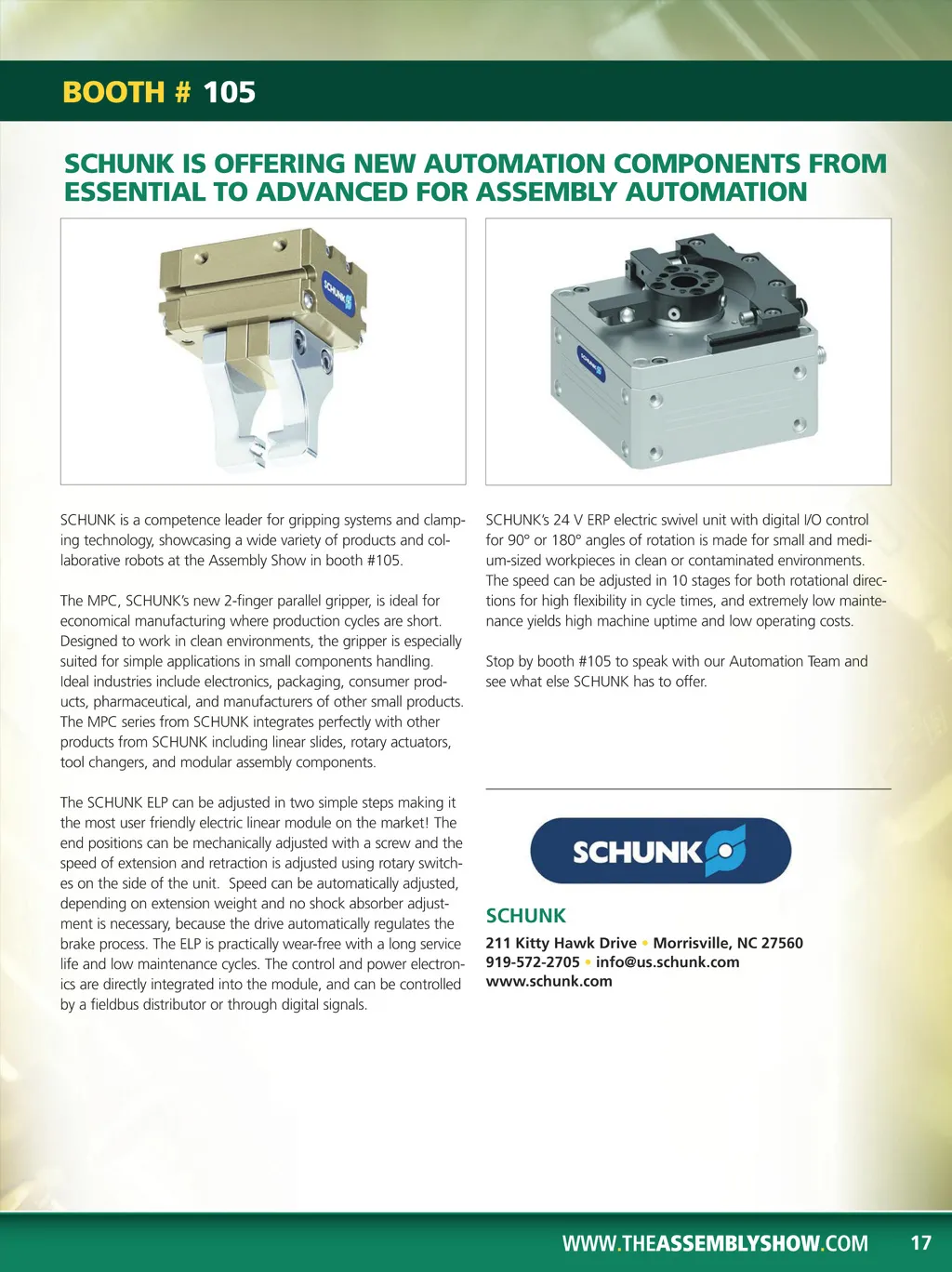 BOOTH # 105

SCHUNK IS OFFERING NEW AUTOMATION COMPONENTS FROM ESSENTIAL TO ADVANCED FOR ASSEMBLY AUTOMATION

SCHUNK

SCHUNK

SCHUNK is a competence leader for gripping systems and clamping technology, showcasing a wide variety of products and collaborative robots at the Assembly Show in booth #105.

The MPC, SCHUNK's new 2-finger parallel gripper, is ideal for economical manufacturing where production cycles are short. Designed to work in clean environments, the gripper is especially suited for simple applications in small components handling. Ideal industries include electronics, packaging, consumer products, pharmaceutical, and manufacturers of other small products. The MPC series from SCHUNK integrates perfectly with other products from SCHUNK including linear slides, rotary actuators, tool changers, and modular assembly components.

The SCHUNK ELP can be adjusted in two simple steps making it the most user friendly electric linear module on the market! The end positions can be mechanically adjusted with a screw and the speed of extension and retraction is adjusted using rotary switches on the side of the unit. Speed can be automatically adjusted, depending on extension weight and no shock absorber adjustment is necessary, because the drive automatically regulates the brake process. The ELP is practically wear-free with a long service life and low maintenance cycles. The control and power electronics are directly integrated into the module, and can be controlled by a fieldbus distributor or through digital signals.

SCHUNK's 24 V ERP electric swivel unit with digital I/O control for 90° or 180° angles of rotation is made for small and medium-sized workpieces in clean or contaminated environments. The speed can be adjusted in 10 stages for both rotational directions for high flexibility in cycle times, and extremely low maintenance yields high machine uptime and low operating costs.

Stop by booth #105 to speak with our Automation Team and see what else SCHUNK has to offer.

SCHUNK

SCHUNK
211 Kitty Hawk Drive • Morrisville, NC 27560
919-572-2705 • info@us.schunk.com
www.schunk.com

WWW.THEASSEMBLYSHOW.COM 17