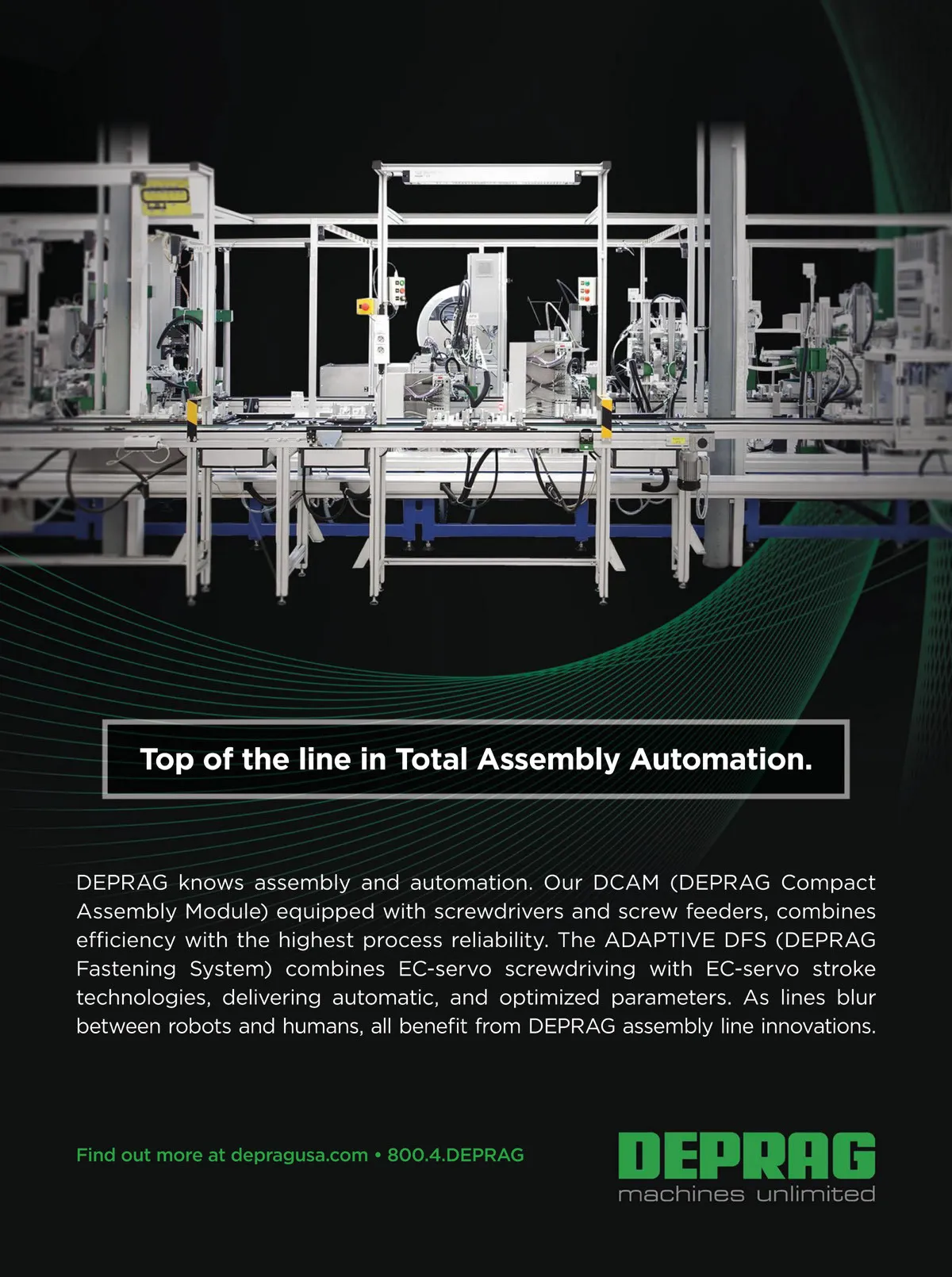 Top of the line in Total Assembly Automation.

DEPRAG knows assembly and automation. Our DCAM (DEPRAG Compact Assembly Module) equipped with screwdrivers and screw feeders, combines efficiency with the highest process reliability. The ADAPTIVE DFS (DEPRAG Fastening System) combines EC-servo screwdriving with EC-servo stroke technologies, delivering automatic, and optimized parameters. As lines blur between robots and humans, all benefit from DEPRAG assembly line innovations.

Find out more at depragusa.com • 800.4.DEPRAG

DEPRAG
machines unlimited