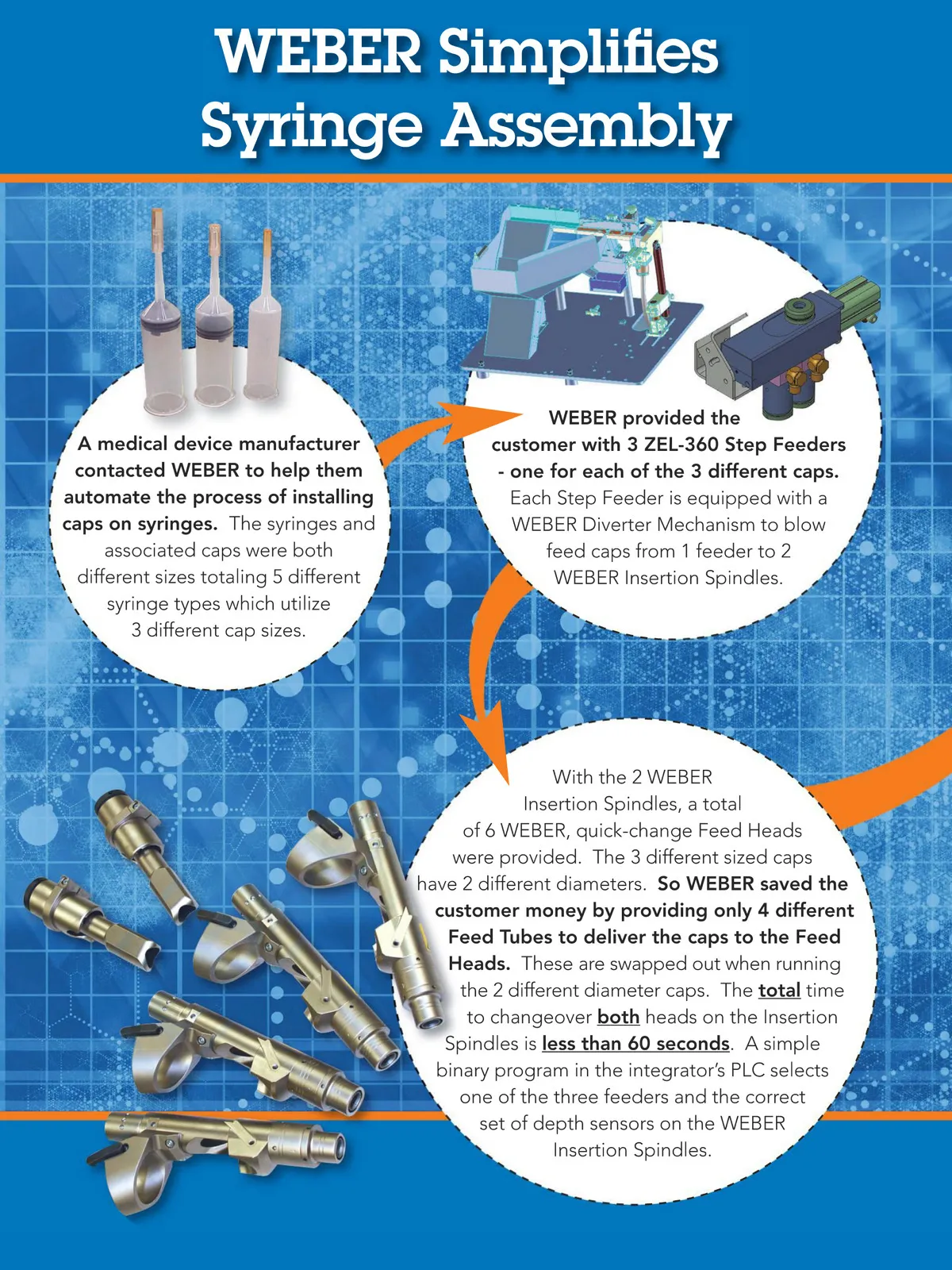 WEBER Simplifies Syringe Assembly

A medical device manufacturer contacted WEBER to help them automate the process of installing caps on syringes. The syringes and associated caps were both different sizes totaling 5 different syringe types which utilize 3 different cap sizes.

WEBER provided the customer with 3 ZEL-360 Step Feeders - one for each of the 3 different caps. Each Step Feeder is equipped with a WEBER Diverter Mechanism to blow feed caps from 1 feeder to 2 WEBER Insertion Spindles.

With the 2 WEBER Insertion Spindles, a total of 6 WEBER, quick-change Feed Heads were provided. The 3 different sized caps have 2 different diameters. So WEBER saved the customer money by providing only 4 different Feed Tubes to deliver the caps to the Feed Heads. These are swapped out when running the 2 different diameter caps. The total time to changeover both heads on the Insertion Spindles is less than 60 seconds. A simple binary program in the integrator's PLC selects one of the three feeders and the correct set of depth sensors on the WEBER Insertion Spindles.