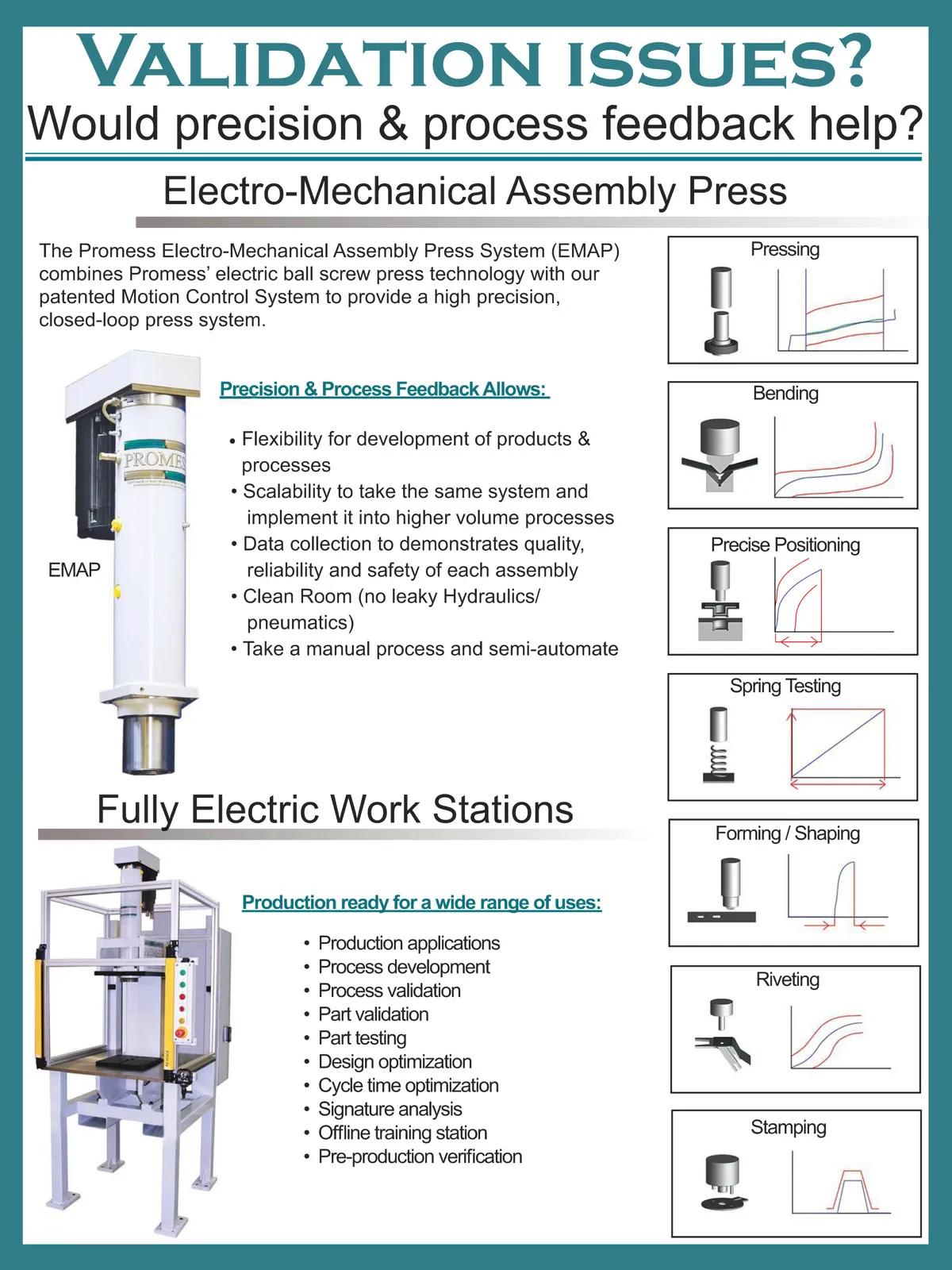 VALIDATION ISSUES?
Would precision & process feedback help?

Electro-Mechanical Assembly Press

The Promess Electro-Mechanical Assembly Press System (EMAP) combines Promess' electric ball screw press technology with our patented Motion Control System to provide a high precision, closed-loop press system.

PROMES

EMAP

Precision & Process Feedback Allows:

• Flexibility for development of products & processes
• Scalability to take the same system and implement it into higher volume processes
• Data collection to demonstrates quality, reliability and safety of each assembly
• Clean Room (no leaky Hydraulics/ pneumatics)
• Take a manual process and semi-automate

Fully Electric Work Stations

Production ready for a wide range of uses:

• Production applications
• Process development
• Process validation
• Part validation
• Part testing
• Design optimization
• Cycle time optimization
• Signature analysis
• Offline training station
• Pre-production verification

Pressing

Bending

Precise Positioning

Spring Testing

Forming / Shaping

Riveting

Stamping