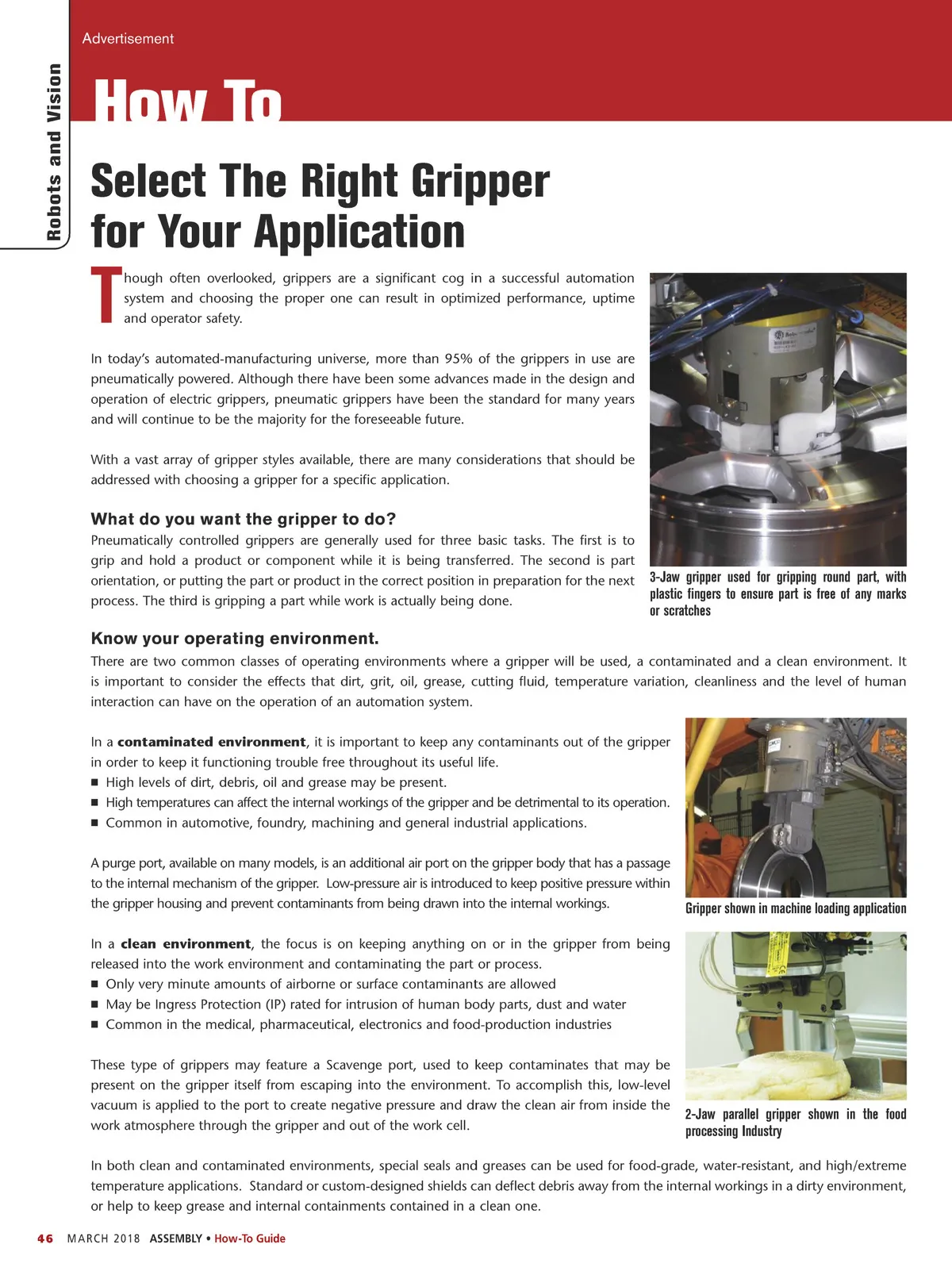 Robots and Vision

Advertisement

How To

Select The Right Gripper for Your Application

Though often overlooked, grippers are a significant cog in a successful automation system and choosing the proper one can result in optimized performance, uptime and operator safety.

In today's automated-manufacturing universe, more than 95% of the grippers in use are pneumatically powered. Although there have been some advances made in the design and operation of electric grippers, pneumatic grippers have been the standard for many years and will continue to be the majority for the foreseeable future.

With a vast array of gripper styles available, there are many considerations that should be addressed with choosing a gripper for a specific application.

What do you want the gripper to do?

Pneumatically controlled grippers are generally used for three basic tasks. The first is to grip and hold a product or component while it is being transferred. The second is part orientation, or putting the part or product in the correct position in preparation for the next process. The third is gripping a part while work is actually being done.

3-Jaw gripper used for gripping round part, with plastic fingers to ensure part is free of any marks or scratches

Know your operating environment.

There are two common classes of operating environments where a gripper will be used, a contaminated and a clean environment. It is important to consider the effects that dirt, grit, oil, grease, cutting fluid, temperature variation, cleanliness and the level of human interaction can have on the operation of an automation system.

In a contaminated environment, it is important to keep any contaminants out of the gripper in order to keep it functioning trouble free throughout its useful life.
■ High levels of dirt, debris, oil and grease may be present.
■ High temperatures can affect the internal workings of the gripper and be detrimental to its operation.
■ Common in automotive, foundry, machining and general industrial applications.

A purge port, available on many models, is an additional air port on the gripper body that has a passage to the internal mechanism of the gripper. Low-pressure air is introduced to keep positive pressure within the gripper housing and prevent contaminants from being drawn into the internal workings.

Gripper shown in machine loading application

In a clean environment, the focus is on keeping anything on or in the gripper from being released into the work environment and contaminating the part or process.
■ Only very minute amounts of airborne or surface contaminants are allowed
■ May be Ingress Protection (IP) rated for intrusion of human body parts, dust and water
■ Common in the medical, pharmaceutical, electronics and food-production industries

These type of grippers may feature a Scavenge port, used to keep contaminates that may be present on the gripper itself from escaping into the environment. To accomplish this, low-level vacuum is applied to the port to create negative pressure and draw the clean air from inside the work atmosphere through the gripper and out of the work cell.

2-Jaw parallel gripper shown in the food processing Industry

In both clean and contaminated environments, special seals and greases can be used for food-grade, water-resistant, and high/extreme temperature applications. Standard or custom-designed shields can deflect debris away from the internal workings in a dirty environment, or help to keep grease and internal containments contained in a clean one.

46 MARCH 2018 ASSEMBLY • How-To Guide