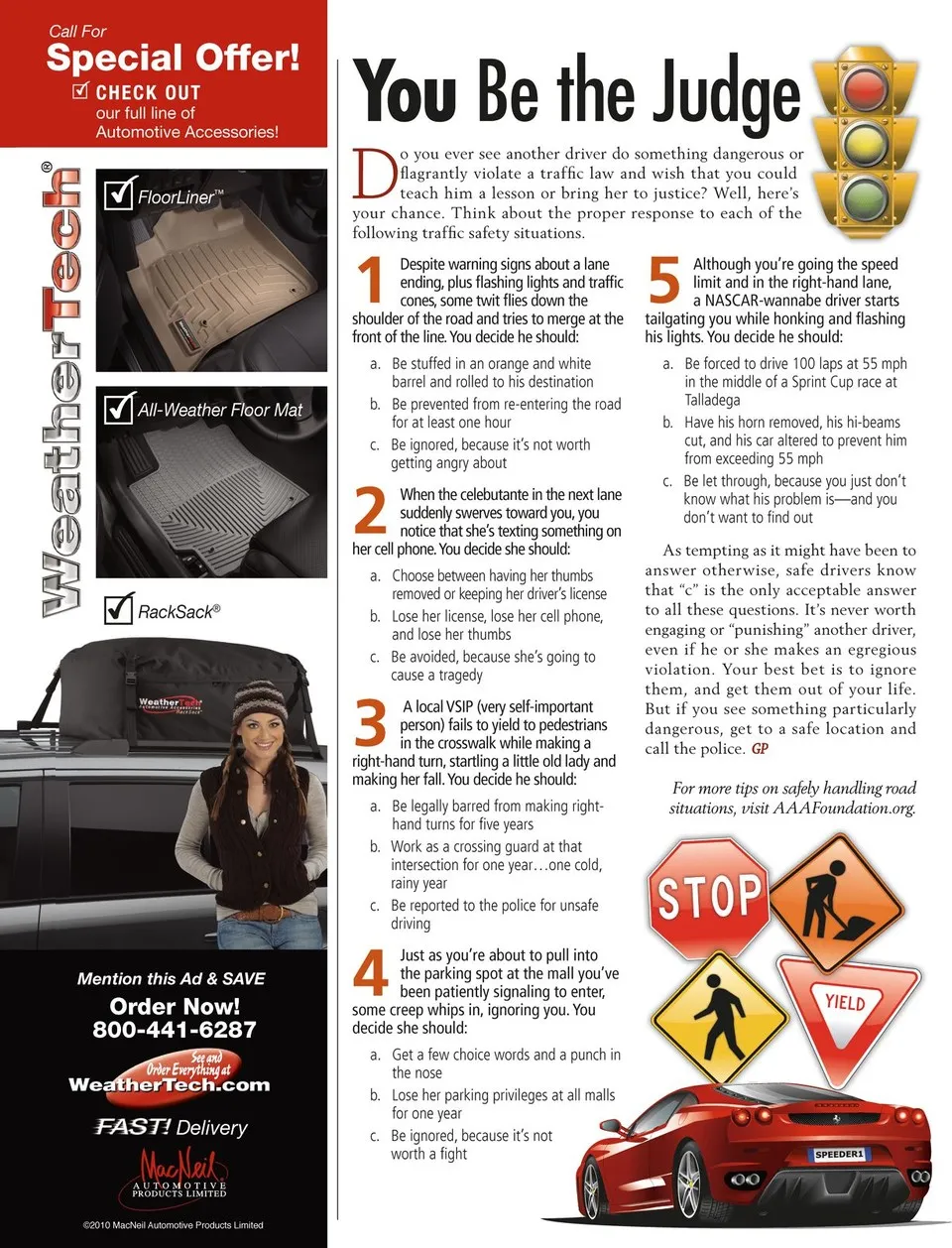 Call For
Special Offer!
☑ CHECK OUT
our full line of
Automotive Accessories!

WeatherTech®

☑ FloorLiner™

☑ All-Weather Floor Mat

☑ RackSack®

WeatherTech

Mention this Ad & SAVE
Order Now!
800-441-6287
See and Order Everything at
WeatherTech.com
FAST! Delivery
MacNeil
AUTOMOTIVE PRODUCTS LIMITED
©2010 MacNeil Automotive Products Limited

You Be the Judge

Do you ever see another driver do something dangerous or flagrantly violate a traffic law and wish that you could teach him a lesson or bring her to justice? Well, here's your chance. Think about the proper response to each of the following traffic safety situations.

1 Despite warning signs about a lane ending, plus flashing lights and traffic cones, some twit flies down the shoulder of the road and tries to merge at the front of the line. You decide he should:

a. Be stuffed in an orange and white barrel and rolled to his destination
b. Be prevented from re-entering the road for at least one hour
c. Be ignored, because it's not worth getting angry about

2 When the celebutante in the next lane suddenly swerves toward you, you notice that she's texting something on her cell phone. You decide she should:

a. Choose between having her thumbs removed or keeping her driver's license
b. Lose her license, lose her cell phone, and lose her thumbs
c. Be avoided, because she's going to cause a tragedy

3 A local VSIP (very self-important person) fails to yield to pedestrians in the crosswalk while making a right-hand turn, startling a little old lady and making her fall. You decide he should:

a. Be legally barred from making right-hand turns for five years
b. Work as a crossing guard at that intersection for one year…one cold, rainy year
c. Be reported to the police for unsafe driving

4 Just as you're about to pull into the parking spot at the mall you've been patiently signaling to enter, some creep whips in, ignoring you. You decide she should:

a. Get a few choice words and a punch in the nose
b. Lose her parking privileges at all malls for one year
c. Be ignored, because it's not worth a fight

5 Although you're going the speed limit and in the right-hand lane, a NASCAR-wannabe driver starts tailgating you while honking and flashing his lights. You decide he should:

a. Be forced to drive 100 laps at 55 mph in the middle of a Sprint Cup race at Talladega
b. Have his horn removed, his hi-beams cut, and his car altered to prevent him from exceeding 55 mph
c. Be let through, because you just don't know what his problem is—and you don't want to find out

As tempting as it might have been to answer otherwise, safe drivers know that "c" is the only acceptable answer to all these questions. It's never worth engaging or "punishing" another driver, even if he or she makes an egregious violation. Your best bet is to ignore them, and get them out of your life. But if you see something particularly dangerous, get to a safe location and call the police. GP

For more tips on safely handling road situations, visit AAAFoundation.org.

STOP
YIELD
SPEEDER1