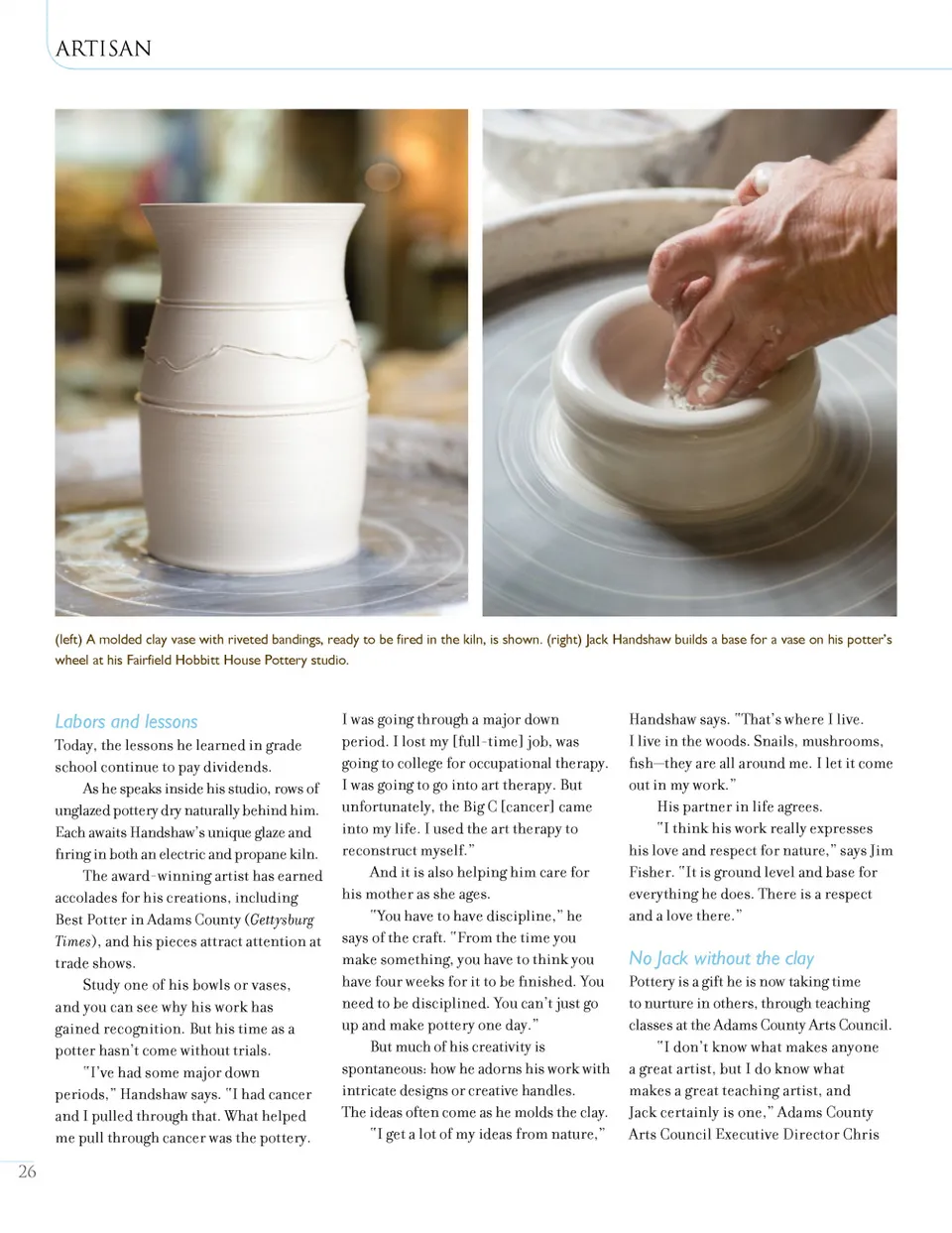 ARTISAN

(left) A molded clay vase with riveted bandings, ready to be fired in the kiln, is shown. (right) Jack Handshaw builds a base for a vase on his potter's wheel at his Fairfield Hobbitt House Pottery studio.

Labors and lessons
Today, the lessons he learned in grade school continue to pay dividends.

As he speaks inside his studio, rows of unglazed pottery dry naturally behind him. Each awaits Handshaw's unique glaze and firing in both an electric and propane kiln.

The award-winning artist has earned accolades for his creations, including Best Potter in Adams County (Gettysburg Times), and his pieces attract attention at trade shows.

Study one of his bowls or vases, and you can see why his work has gained recognition. But his time as a potter hasn't come without trials.

"I've had some major down periods," Handshaw says. "I had cancer and I pulled through that. What helped me pull through cancer was the pottery. I was going through a major down period. I lost my [full-time] job, was going to college for occupational therapy. I was going to go into art therapy. But unfortunately, the Big C [cancer] came into my life. I used the art therapy to reconstruct myself."

And it is also helping him care for his mother as she ages.

"You have to have discipline," he says of the craft. "From the time you make something, you have to think you have four weeks for it to be finished. You need to be disciplined. You can't just go up and make pottery one day."

But much of his creativity is spontaneous: how he adorns his work with intricate designs or creative handles. The ideas often come as he molds the clay.

"I get a lot of my ideas from nature," Handshaw says. "That's where I live. I live in the woods. Snails, mushrooms, fish—they are all around me. I let it come out in my work."

His partner in life agrees.

"I think his work really expresses his love and respect for nature," says Jim Fisher. "It is ground level and base for everything he does. There is a respect and a love there."

No Jack without the clay
Pottery is a gift he is now taking time to nurture in others, through teaching classes at the Adams County Arts Council.

"I don't know what makes anyone a great artist, but I do know what makes a great teaching artist, and Jack certainly is one," Adams County Arts Council Executive Director Chris

26