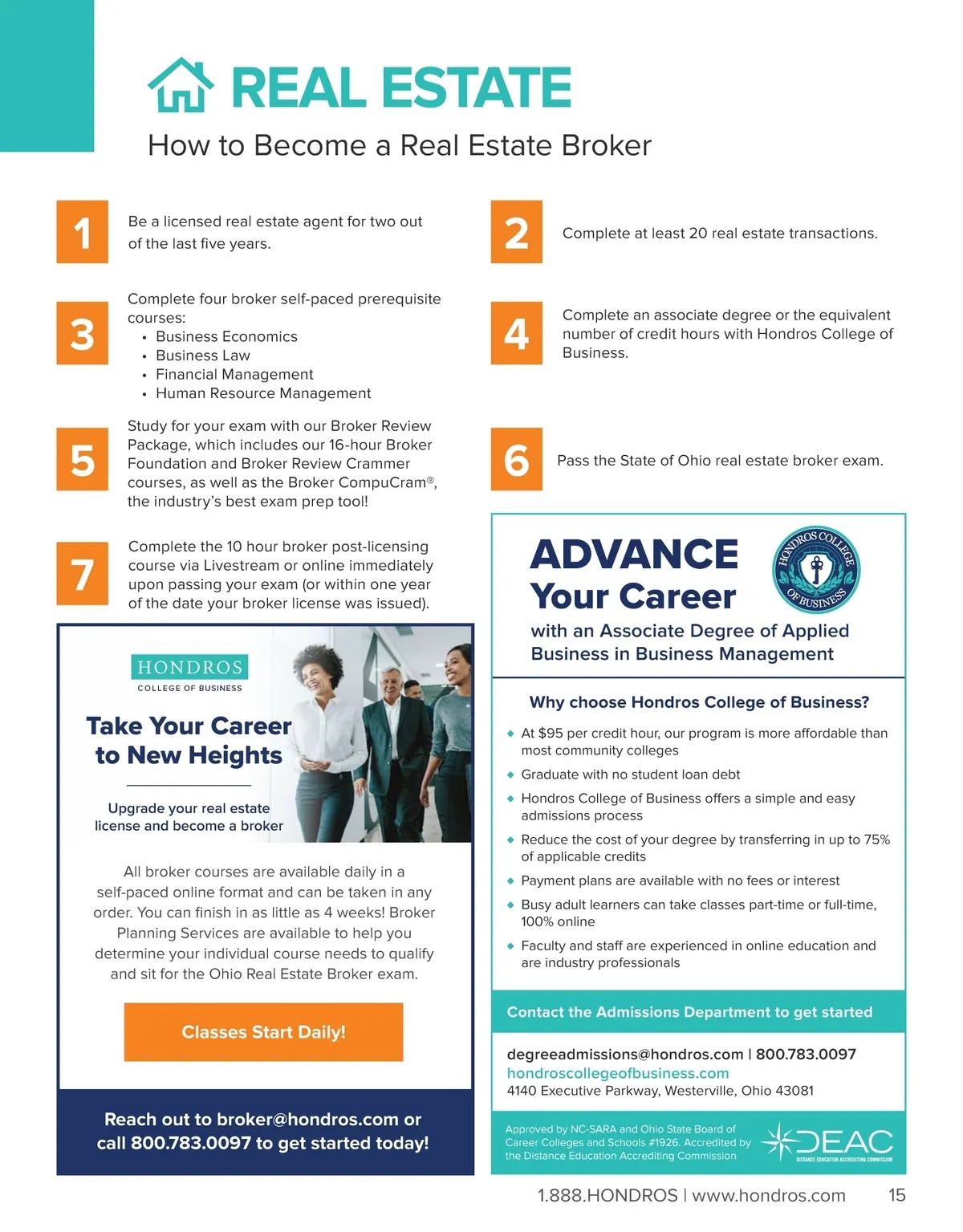 REAL ESTATE

How to Become a Real Estate Broker

1 Be a licensed real estate agent for two out of the last five years.

2 Complete at least 20 real estate transactions.

3 Complete four broker self-paced prerequisite courses:
• Business Economics
• Business Law
• Financial Management
• Human Resource Management

4 Complete an associate degree or the equivalent number of credit hours with Hondros College of Business.

5 Study for your exam with our Broker Review Package, which includes our 16-hour Broker Foundation and Broker Review Crammer courses, as well as the Broker CompuCram®, the industry's best exam prep tool!

6 Pass the State of Ohio real estate broker exam.

7 Complete the 10 hour broker post-licensing course via Livestream or online immediately upon passing your exam (or within one year of the date your broker license was issued).

HONDROS
COLLEGE OF BUSINESS

Take Your Career to New Heights

Upgrade your real estate license and become a broker

All broker courses are available daily in a self-paced online format and can be taken in any order. You can finish in as little as 4 weeks! Broker Planning Services are available to help you determine your individual course needs to qualify and sit for the Ohio Real Estate Broker exam.

Classes Start Daily!

Reach out to broker@hondros.com or call 800.783.0097 to get started today!

ADVANCE Your Career

HONDROS COLLEGE OF BUSINESS

with an Associate Degree of Applied Business in Business Management

Why choose Hondros College of Business?

◆ At $95 per credit hour, our program is more affordable than most community colleges
◆ Graduate with no student loan debt
◆ Hondros College of Business offers a simple and easy admissions process
◆ Reduce the cost of your degree by transferring in up to 75% of applicable credits
◆ Payment plans are available with no fees or interest
◆ Busy adult learners can take classes part-time or full-time, 100% online
◆ Faculty and staff are experienced in online education and are industry professionals

Contact the Admissions Department to get started

degreeadmissions@hondros.com | 800.783.0097
hondroscollegeofbusiness.com
4140 Executive Parkway, Westerville, Ohio 43081

Approved by NC-SARA and Ohio State Board of Career Colleges and Schools #1926. Accredited by the Distance Education Accrediting Commission

DEAC
DISTANCE EDUCATION ACCREDITING COMMISSION

1.888.HONDROS | www.hondros.com 15