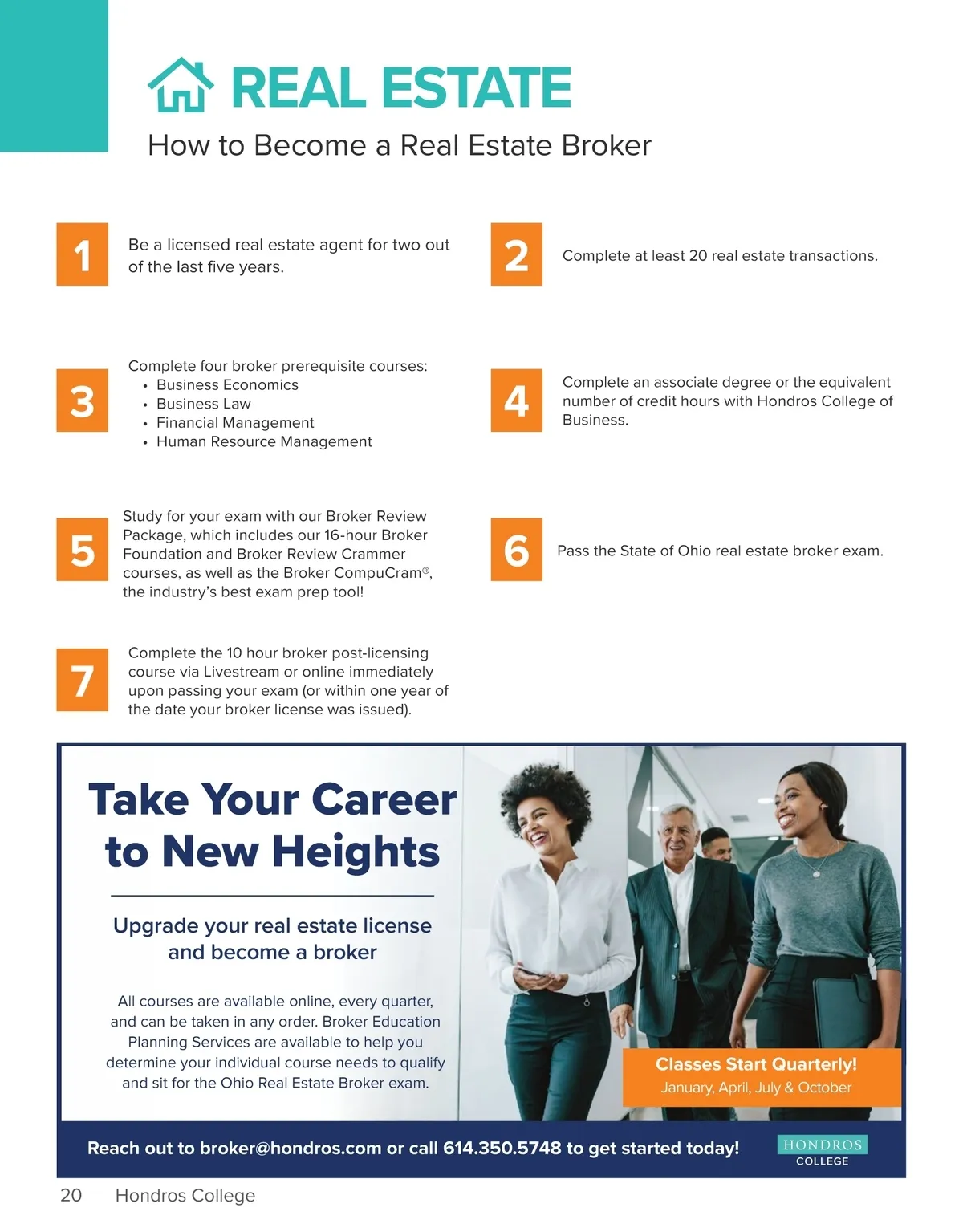 REAL ESTATE

How to Become a Real Estate Broker

1

Be a licensed real estate agent for two out of the last five years.

2

Complete at least 20 real estate transactions.

3

Complete four broker prerequisite courses:
• Business Economics
• Business Law
• Financial Management
• Human Resource Management

4

Complete an associate degree or the equivalent number of credit hours with Hondros College of Business.

5

Study for your exam with our Broker Review Package, which includes our 16-hour Broker Foundation and Broker Review Crammer courses, as well as the Broker CompuCram®, the industry's best exam prep tool!

6

Pass the State of Ohio real estate broker exam.

7

Complete the 10 hour broker post-licensing course via Livestream or online immediately upon passing your exam (or within one year of the date your broker license was issued).

Take Your Career to New Heights

Upgrade your real estate license and become a broker

All courses are available online, every quarter, and can be taken in any order. Broker Education Planning Services are available to help you determine your individual course needs to qualify and sit for the Ohio Real Estate Broker exam.

Classes Start Quarterly!
January, April, July & October

Reach out to broker@hondros.com or call 614.350.5748 to get started today!

HONDROS COLLEGE

20 Hondros College