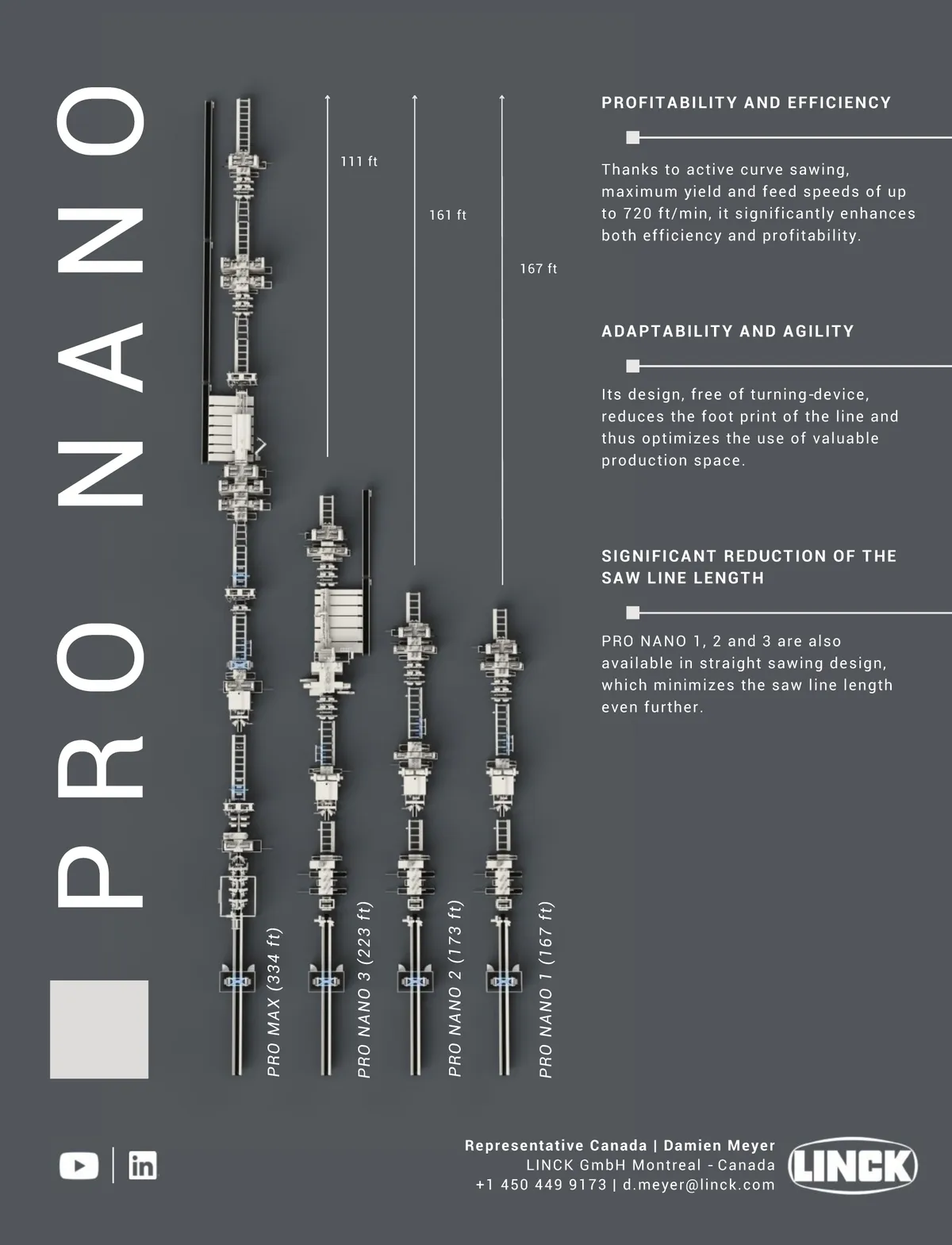 PRO NANO

111 ft

161 ft

167 ft

PRO MAX (334 ft)

PRO NANO 3 (223 ft)

PRO NANO 2 (173 ft)

PRO NANO 1 (167 ft)

PROFITABILITY AND EFFICIENCY

Thanks to active curve sawing, maximum yield and feed speeds of up to 720 ft/min, it significantly enhances both efficiency and profitability.

ADAPTABILITY AND AGILITY

Its design, free of turning-device, reduces the foot print of the line and thus optimizes the use of valuable production space.

SIGNIFICANT REDUCTION OF THE SAW LINE LENGTH

PRO NANO 1, 2 and 3 are also available in straight sawing design, which minimizes the saw line length even further.

in

Representative Canada | Damien Meyer
LINCK GmbH Montreal - Canada
+1 450 449 9173 | d.meyer@linck.com

LINCK