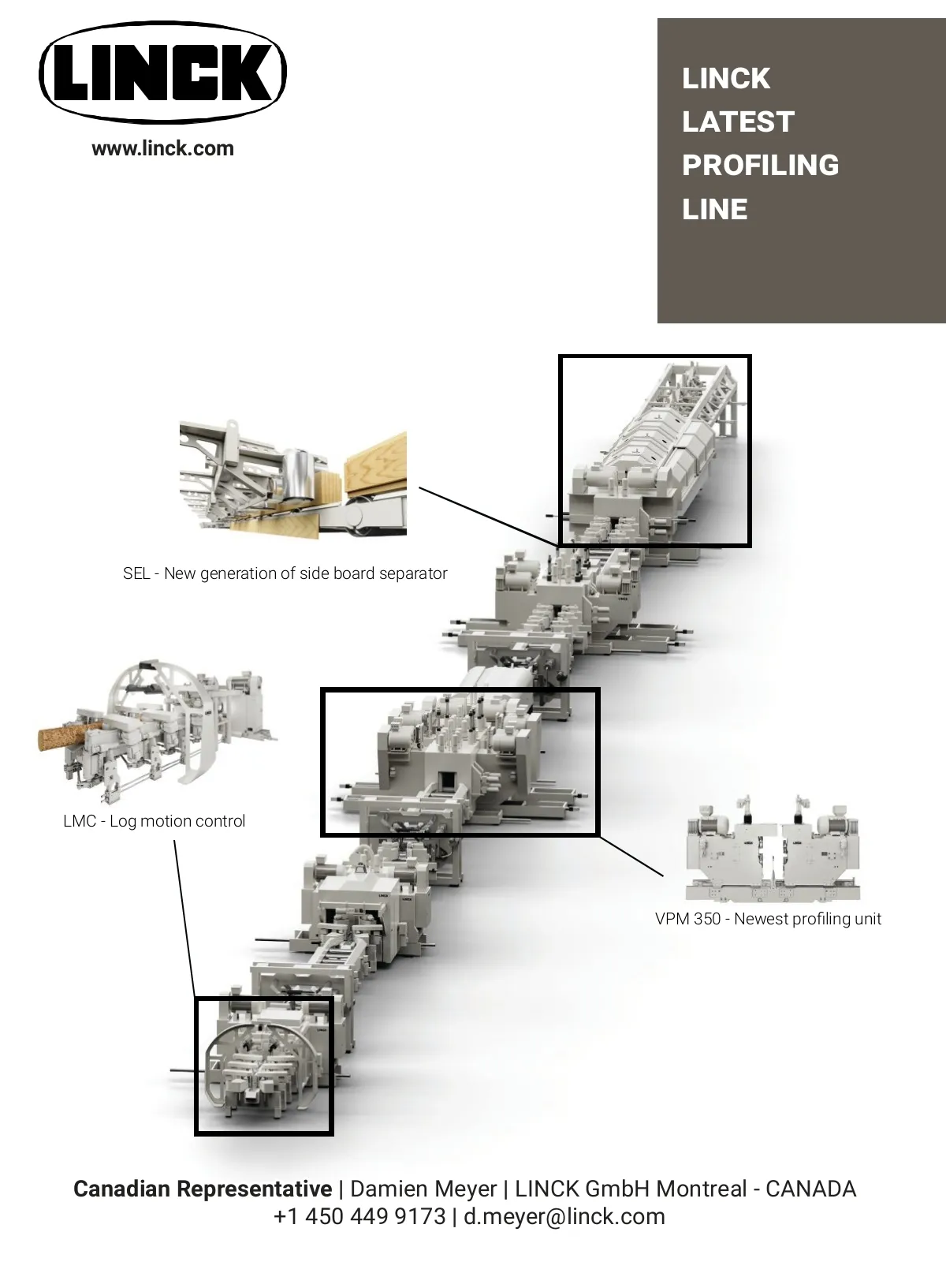 LINCK

www.linck.com

LINCK
LATEST
PROFILING
LINE

SEL - New generation of side board separator

LMC - Log motion control

VPM 350 - Newest profiling unit

Canadian Representative | Damien Meyer | LINCK GmbH Montreal - CANADA
+1 450 449 9173 | d.meyer@linck.com