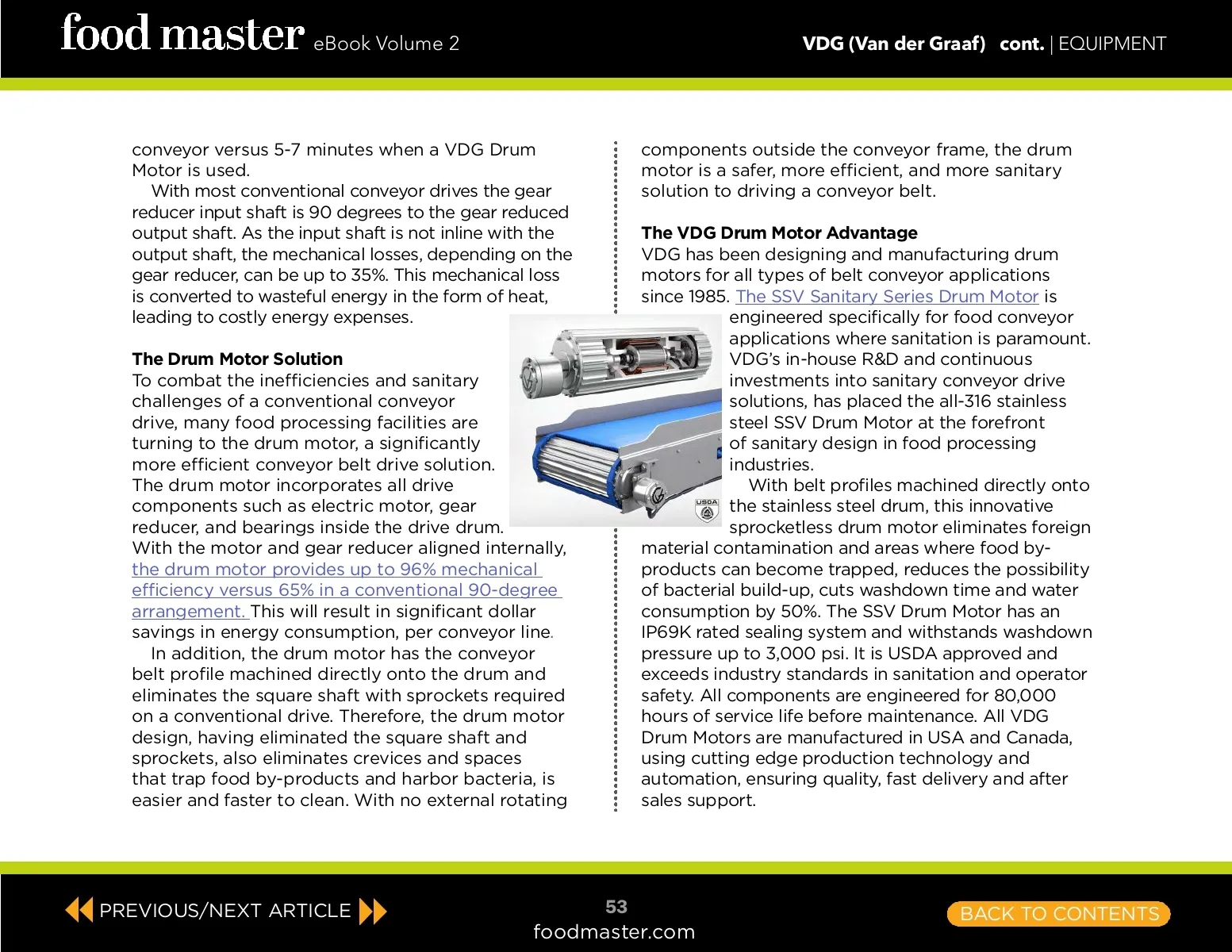 food master eBook Volume 2

VDG (Van der Graaf) cont. | EQUIPMENT

conveyor versus 5-7 minutes when a VDG Drum Motor is used.

With most conventional conveyor drives the gear reducer input shaft is 90 degrees to the gear reduced output shaft. As the input shaft is not inline with the output shaft, the mechanical losses, depending on the gear reducer, can be up to 35%. This mechanical loss is converted to wasteful energy in the form of heat, leading to costly energy expenses.

The Drum Motor Solution
To combat the inefficiencies and sanitary challenges of a conventional conveyor drive, many food processing facilities are turning to the drum motor, a significantly more efficient conveyor belt drive solution. The drum motor incorporates all drive components such as electric motor, gear reducer, and bearings inside the drive drum. With the motor and gear reducer aligned internally, the drum motor provides up to 96% mechanical efficiency versus 65% in a conventional 90-degree arrangement. This will result in significant dollar savings in energy consumption, per conveyor line.

In addition, the drum motor has the conveyor belt profile machined directly onto the drum and eliminates the square shaft with sprockets required on a conventional drive. Therefore, the drum motor design, having eliminated the square shaft and sprockets, also eliminates crevices and spaces that trap food by-products and harbor bacteria, is easier and faster to clean. With no external rotating components outside the conveyor frame, the drum motor is a safer, more efficient, and more sanitary solution to driving a conveyor belt.

The VDG Drum Motor Advantage
VDG has been designing and manufacturing drum motors for all types of belt conveyor applications since 1985. The SSV Sanitary Series Drum Motor is engineered specifically for food conveyor applications where sanitation is paramount. VDG's in-house R&D and continuous investments into sanitary conveyor drive solutions, has placed the all-316 stainless steel SSV Drum Motor at the forefront of sanitary design in food processing industries.

With belt profiles machined directly onto the stainless steel drum, this innovative sprocketless drum motor eliminates foreign material contamination and areas where food by-products can become trapped, reduces the possibility of bacterial build-up, cuts washdown time and water consumption by 50%. The SSV Drum Motor has an IP69K rated sealing system and withstands washdown pressure up to 3,000 psi. It is USDA approved and exceeds industry standards in sanitation and operator safety. All components are engineered for 80,000 hours of service life before maintenance. All VDG Drum Motors are manufactured in USA and Canada, using cutting edge production technology and automation, ensuring quality, fast delivery and after sales support.

USDA

PREVIOUS/NEXT ARTICLE

53
foodmaster.com

BACK TO CONTENTS