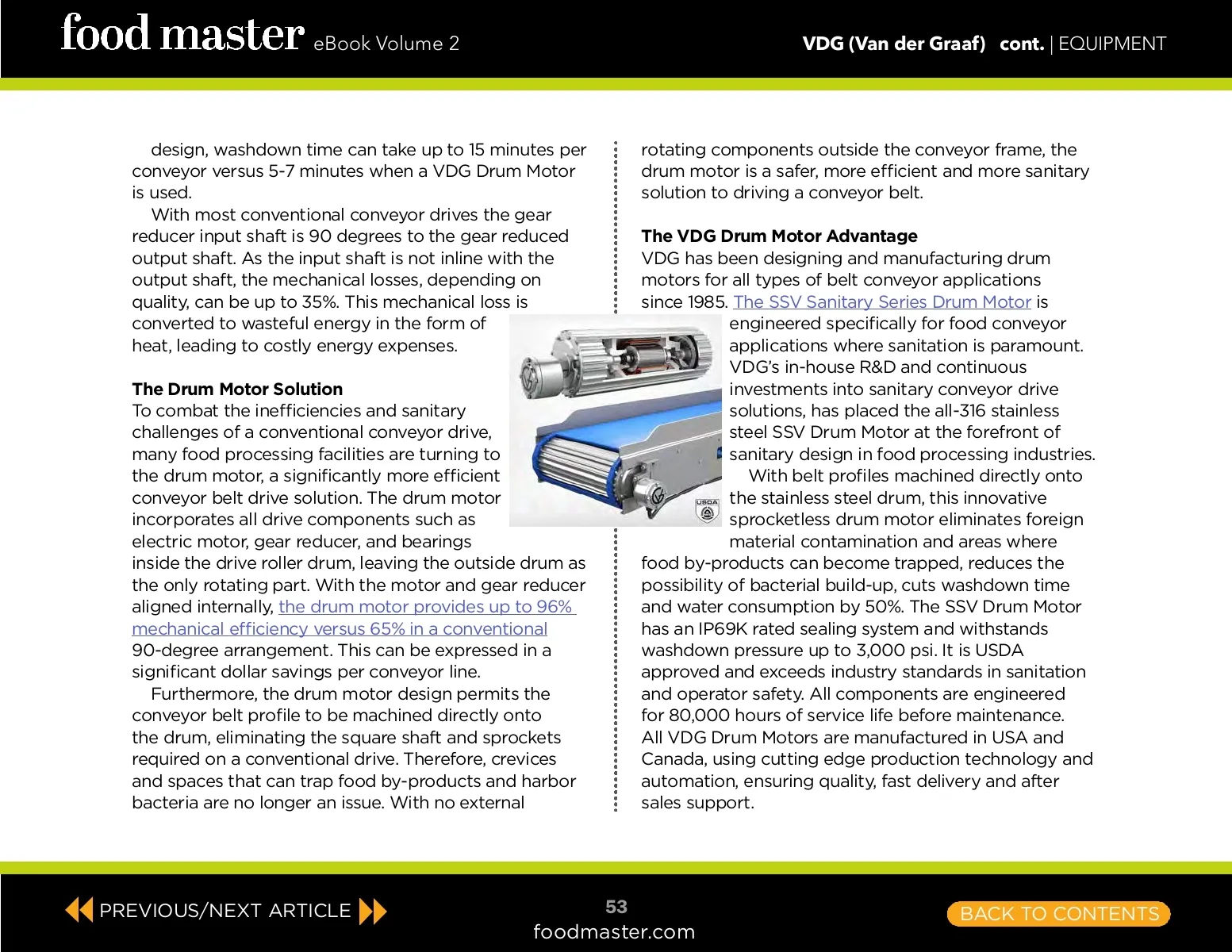 food master eBook Volume 2

VDG (Van der Graaf) cont. | EQUIPMENT

design, washdown time can take up to 15 minutes per conveyor versus 5-7 minutes when a VDG Drum Motor is used.

With most conventional conveyor drives the gear reducer input shaft is 90 degrees to the gear reduced output shaft. As the input shaft is not inline with the output shaft, the mechanical losses, depending on quality, can be up to 35%. This mechanical loss is converted to wasteful energy in the form of heat, leading to costly energy expenses.

The Drum Motor Solution
To combat the inefficiencies and sanitary challenges of a conventional conveyor drive, many food processing facilities are turning to the drum motor, a significantly more efficient conveyor belt drive solution. The drum motor incorporates all drive components such as electric motor, gear reducer, and bearings inside the drive roller drum, leaving the outside drum as the only rotating part. With the motor and gear reducer aligned internally, the drum motor provides up to 96% mechanical efficiency versus 65% in a conventional 90-degree arrangement. This can be expressed in a significant dollar savings per conveyor line.

Furthermore, the drum motor design permits the conveyor belt profile to be machined directly onto the drum, eliminating the square shaft and sprockets required on a conventional drive. Therefore, crevices and spaces that can trap food by-products and harbor bacteria are no longer an issue. With no external rotating components outside the conveyor frame, the drum motor is a safer, more efficient and more sanitary solution to driving a conveyor belt.

The VDG Drum Motor Advantage
VDG has been designing and manufacturing drum motors for all types of belt conveyor applications since 1985. The SSV Sanitary Series Drum Motor is engineered specifically for food conveyor applications where sanitation is paramount. VDG's in-house R&D and continuous investments into sanitary conveyor drive solutions, has placed the all-316 stainless steel SSV Drum Motor at the forefront of sanitary design in food processing industries.

With belt profiles machined directly onto the stainless steel drum, this innovative sprocketless drum motor eliminates foreign material contamination and areas where food by-products can become trapped, reduces the possibility of bacterial build-up, cuts washdown time and water consumption by 50%. The SSV Drum Motor has an IP69K rated sealing system and withstands washdown pressure up to 3,000 psi. It is USDA approved and exceeds industry standards in sanitation and operator safety. All components are engineered for 80,000 hours of service life before maintenance. All VDG Drum Motors are manufactured in USA and Canada, using cutting edge production technology and automation, ensuring quality, fast delivery and after sales support.

USDA

PREVIOUS/NEXT ARTICLE

53
foodmaster.com

BACK TO CONTENTS