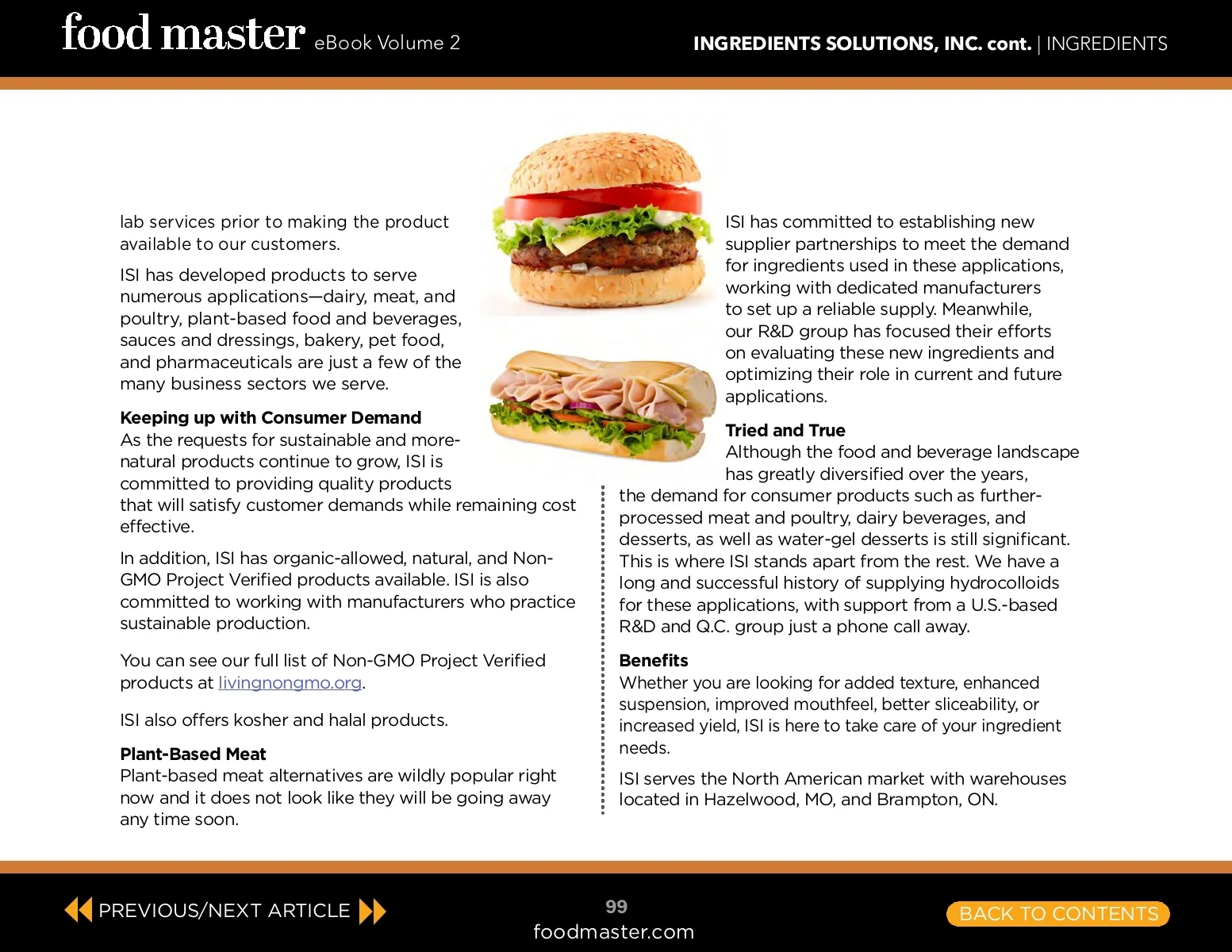 food master eBook Volume 2

INGREDIENTS SOLUTIONS, INC. cont. | INGREDIENTS

lab services prior to making the product available to our customers.

ISI has developed products to serve numerous applications—dairy, meat, and poultry, plant-based food and beverages, sauces and dressings, bakery, pet food, and pharmaceuticals are just a few of the many business sectors we serve.

Keeping up with Consumer Demand
As the requests for sustainable and more-natural products continue to grow, ISI is committed to providing quality products that will satisfy customer demands while remaining cost effective.

In addition, ISI has organic-allowed, natural, and Non-GMO Project Verified products available. ISI is also committed to working with manufacturers who practice sustainable production.

You can see our full list of Non-GMO Project Verified products at livingnongmo.org.

ISI also offers kosher and halal products.

Plant-Based Meat
Plant-based meat alternatives are wildly popular right now and it does not look like they will be going away any time soon.

ISI has committed to establishing new supplier partnerships to meet the demand for ingredients used in these applications, working with dedicated manufacturers to set up a reliable supply. Meanwhile, our R&D group has focused their efforts on evaluating these new ingredients and optimizing their role in current and future applications.

Tried and True
Although the food and beverage landscape has greatly diversified over the years, the demand for consumer products such as further-processed meat and poultry, dairy beverages, and desserts, as well as water-gel desserts is still significant. This is where ISI stands apart from the rest. We have a long and successful history of supplying hydrocolloids for these applications, with support from a U.S.-based R&D and Q.C. group just a phone call away.

Benefits
Whether you are looking for added texture, enhanced suspension, improved mouthfeel, better sliceability, or increased yield, ISI is here to take care of your ingredient needs.

ISI serves the North American market with warehouses located in Hazelwood, MO, and Brampton, ON.

PREVIOUS/NEXT ARTICLE

99
foodmaster.com

BACK TO CONTENTS