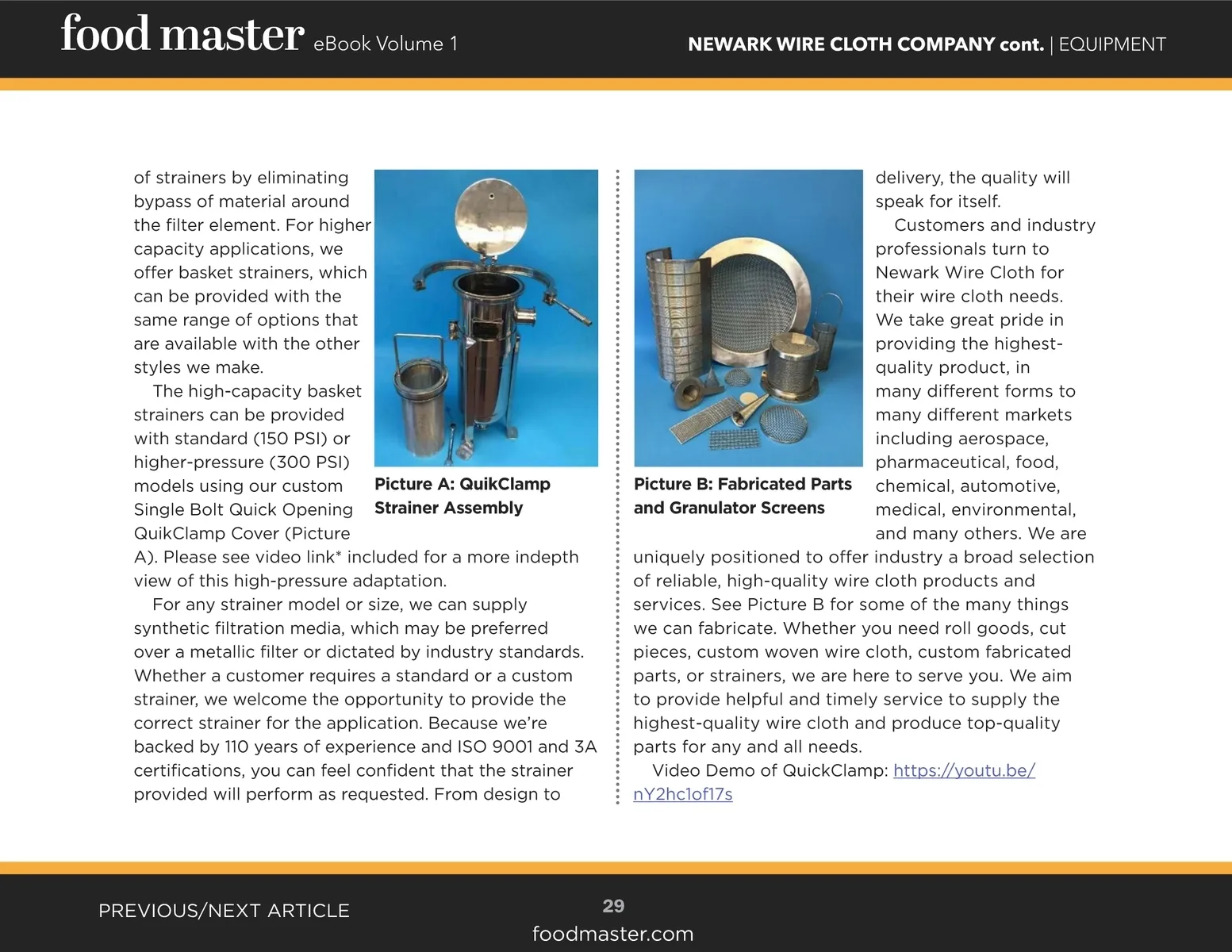 food master eBook Volume 1

NEWARK WIRE CLOTH COMPANY cont. | EQUIPMENT

of strainers by eliminating bypass of material around the filter element. For higher capacity applications, we offer basket strainers, which can be provided with the same range of options that are available with the other styles we make.

The high-capacity basket strainers can be provided with standard (150 PSI) or higher-pressure (300 PSI) models using our custom Single Bolt Quick Opening QuikClamp Cover (Picture A). Please see video link* included for a more indepth view of this high-pressure adaptation.

For any strainer model or size, we can supply synthetic filtration media, which may be preferred over a metallic filter or dictated by industry standards. Whether a customer requires a standard or a custom strainer, we welcome the opportunity to provide the correct strainer for the application. Because we're backed by 110 years of experience and ISO 9001 and 3A certifications, you can feel confident that the strainer provided will perform as requested. From design to

Picture A: QuikClamp Strainer Assembly

Picture B: Fabricated Parts and Granulator Screens

delivery, the quality will speak for itself.

Customers and industry professionals turn to Newark Wire Cloth for their wire cloth needs. We take great pride in providing the highest-quality product, in many different forms to many different markets including aerospace, pharmaceutical, food, chemical, automotive, medical, environmental, and many others. We are uniquely positioned to offer industry a broad selection of reliable, high-quality wire cloth products and services. See Picture B for some of the many things we can fabricate. Whether you need roll goods, cut pieces, custom woven wire cloth, custom fabricated parts, or strainers, we are here to serve you. We aim to provide helpful and timely service to supply the highest-quality wire cloth and produce top-quality parts for any and all needs.

Video Demo of QuickClamp: https://youtu.be/nY2hc1of17s

PREVIOUS/NEXT ARTICLE

29

foodmaster.com