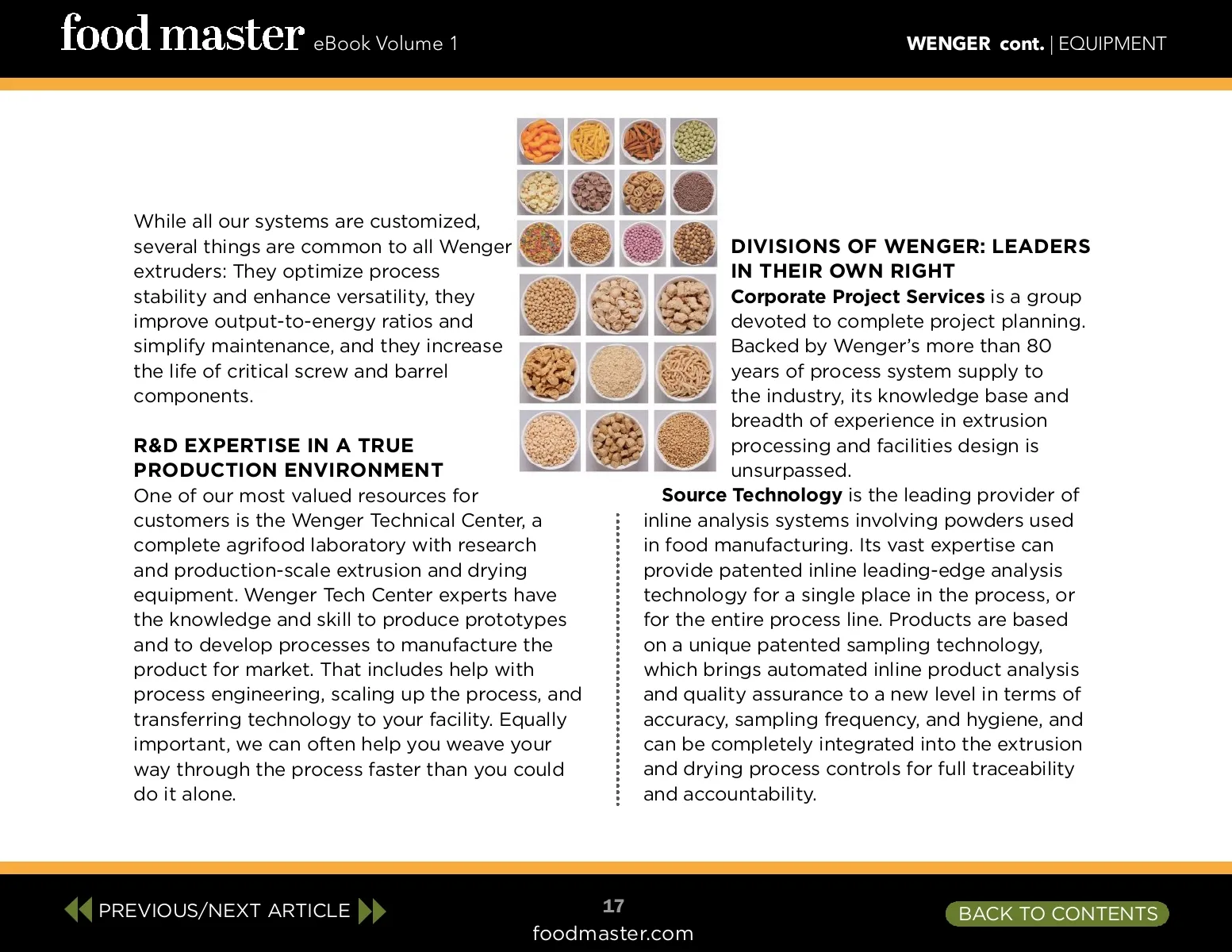 food master eBook Volume 1

WENGER cont. | EQUIPMENT

While all our systems are customized, several things are common to all Wenger extruders: They optimize process stability and enhance versatility, they improve output-to-energy ratios and simplify maintenance, and they increase the life of critical screw and barrel components.

R&D EXPERTISE IN A TRUE PRODUCTION ENVIRONMENT
One of our most valued resources for customers is the Wenger Technical Center, a complete agrifood laboratory with research and production-scale extrusion and drying equipment. Wenger Tech Center experts have the knowledge and skill to produce prototypes and to develop processes to manufacture the product for market. That includes help with process engineering, scaling up the process, and transferring technology to your facility. Equally important, we can often help you weave your way through the process faster than you could do it alone.

DIVISIONS OF WENGER: LEADERS IN THEIR OWN RIGHT
Corporate Project Services is a group devoted to complete project planning. Backed by Wenger's more than 80 years of process system supply to the industry, its knowledge base and breadth of experience in extrusion processing and facilities design is unsurpassed.

Source Technology is the leading provider of inline analysis systems involving powders used in food manufacturing. Its vast expertise can provide patented inline leading-edge analysis technology for a single place in the process, or for the entire process line. Products are based on a unique patented sampling technology, which brings automated inline product analysis and quality assurance to a new level in terms of accuracy, sampling frequency, and hygiene, and can be completely integrated into the extrusion and drying process controls for full traceability and accountability.

PREVIOUS/NEXT ARTICLE

17
foodmaster.com

BACK TO CONTENTS