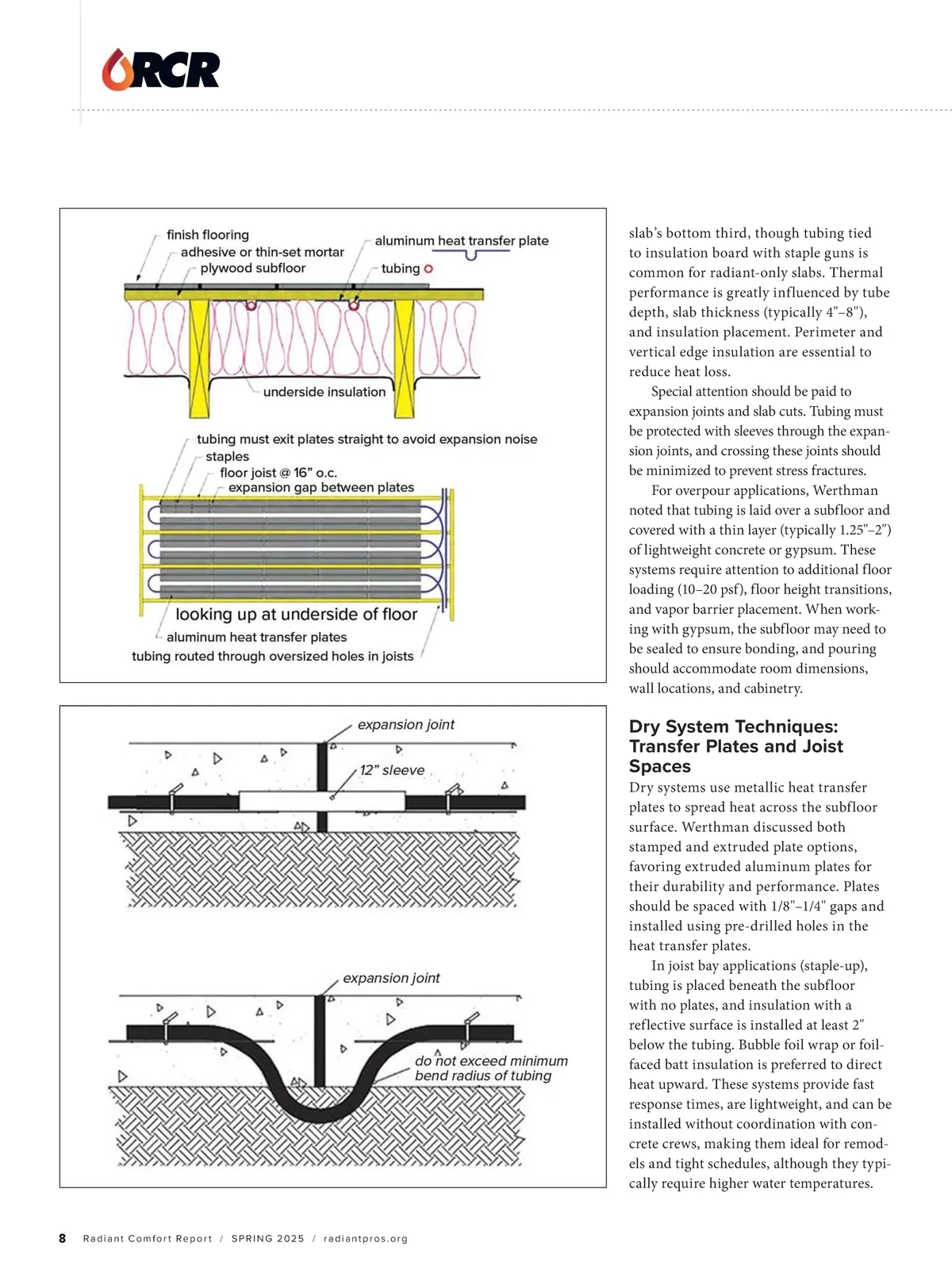 RCR

finish flooring
adhesive or thin-set mortar
plywood subfloor
aluminum heat transfer plate
tubing
underside insulation
tubing must exit plates straight to avoid expansion noise
staples
floor joist @ 16" o.c.
expansion gap between plates
looking up at underside of floor
aluminum heat transfer plates
tubing routed through oversized holes in joists

expansion joint
12" sleeve

expansion joint
do not exceed minimum bend radius of tubing

slab's bottom third, though tubing tied to insulation board with staple guns is common for radiant-only slabs. Thermal performance is greatly influenced by tube depth, slab thickness (typically 4"–8"), and insulation placement. Perimeter and vertical edge insulation are essential to reduce heat loss.

Special attention should be paid to expansion joints and slab cuts. Tubing must be protected with sleeves through the expansion joints, and crossing these joints should be minimized to prevent stress fractures.

For overpour applications, Werthman noted that tubing is laid over a subfloor and covered with a thin layer (typically 1.25"–2") of lightweight concrete or gypsum. These systems require attention to additional floor loading (10–20 psf), floor height transitions, and vapor barrier placement. When working with gypsum, the subfloor may need to be sealed to ensure bonding, and pouring should accommodate room dimensions, wall locations, and cabinetry.

Dry System Techniques: Transfer Plates and Joist Spaces

Dry systems use metallic heat transfer plates to spread heat across the subfloor surface. Werthman discussed both stamped and extruded plate options, favoring extruded aluminum plates for their durability and performance. Plates should be spaced with 1/8"–1/4" gaps and installed using pre-drilled holes in the heat transfer plates.

In joist bay applications (staple-up), tubing is placed beneath the subfloor with no plates, and insulation with a reflective surface is installed at least 2" below the tubing. Bubble foil wrap or foil-faced batt insulation is preferred to direct heat upward. These systems provide fast response times, are lightweight, and can be installed without coordination with concrete crews, making them ideal for remodels and tight schedules, although they typically require higher water temperatures.

8 Radiant Comfort Report / SPRING 2025 / radiantpros.org