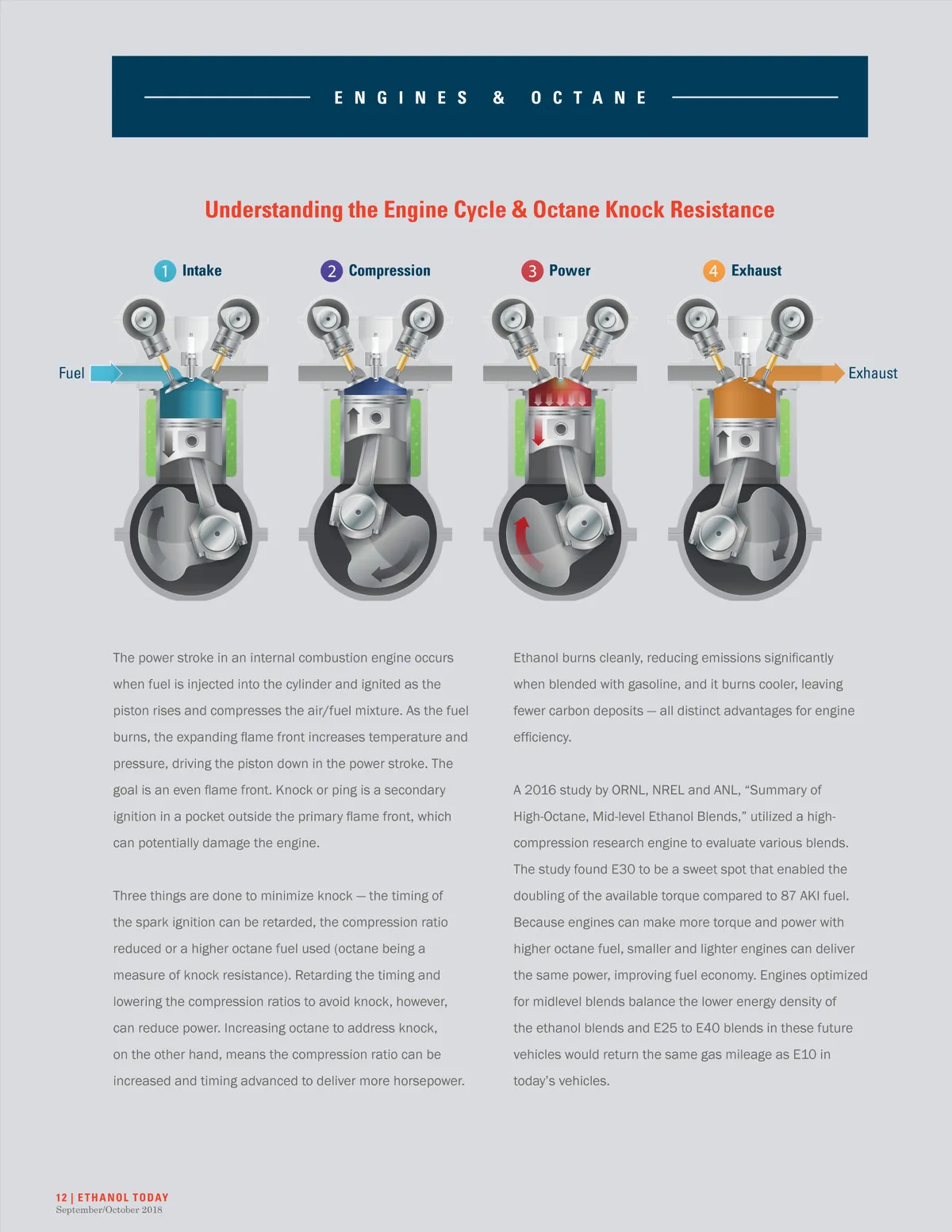 ENGINES & OCTANE

Understanding the Engine Cycle & Octane Knock Resistance

1 Intake

2 Compression

3 Power

4 Exhaust

Fuel

Exhaust

The power stroke in an internal combustion engine occurs when fuel is injected into the cylinder and ignited as the piston rises and compresses the air/fuel mixture. As the fuel burns, the expanding flame front increases temperature and pressure, driving the piston down in the power stroke. The goal is an even flame front. Knock or ping is a secondary ignition in a pocket outside the primary flame front, which can potentially damage the engine.

Three things are done to minimize knock — the timing of the spark ignition can be retarded, the compression ratio reduced or a higher octane fuel used (octane being a measure of knock resistance). Retarding the timing and lowering the compression ratios to avoid knock, however, can reduce power. Increasing octane to address knock, on the other hand, means the compression ratio can be increased and timing advanced to deliver more horsepower.

Ethanol burns cleanly, reducing emissions significantly when blended with gasoline, and it burns cooler, leaving fewer carbon deposits — all distinct advantages for engine efficiency.

A 2016 study by ORNL, NREL and ANL, “Summary of High-Octane, Mid-level Ethanol Blends,” utilized a high-compression research engine to evaluate various blends. The study found E30 to be a sweet spot that enabled the doubling of the available torque compared to 87 AKI fuel. Because engines can make more torque and power with higher octane fuel, smaller and lighter engines can deliver the same power, improving fuel economy. Engines optimized for midlevel blends balance the lower energy density of the ethanol blends and E25 to E40 blends in these future vehicles would return the same gas mileage as E10 in today’s vehicles.

12 | ETHANOL TODAY
September/October 2018