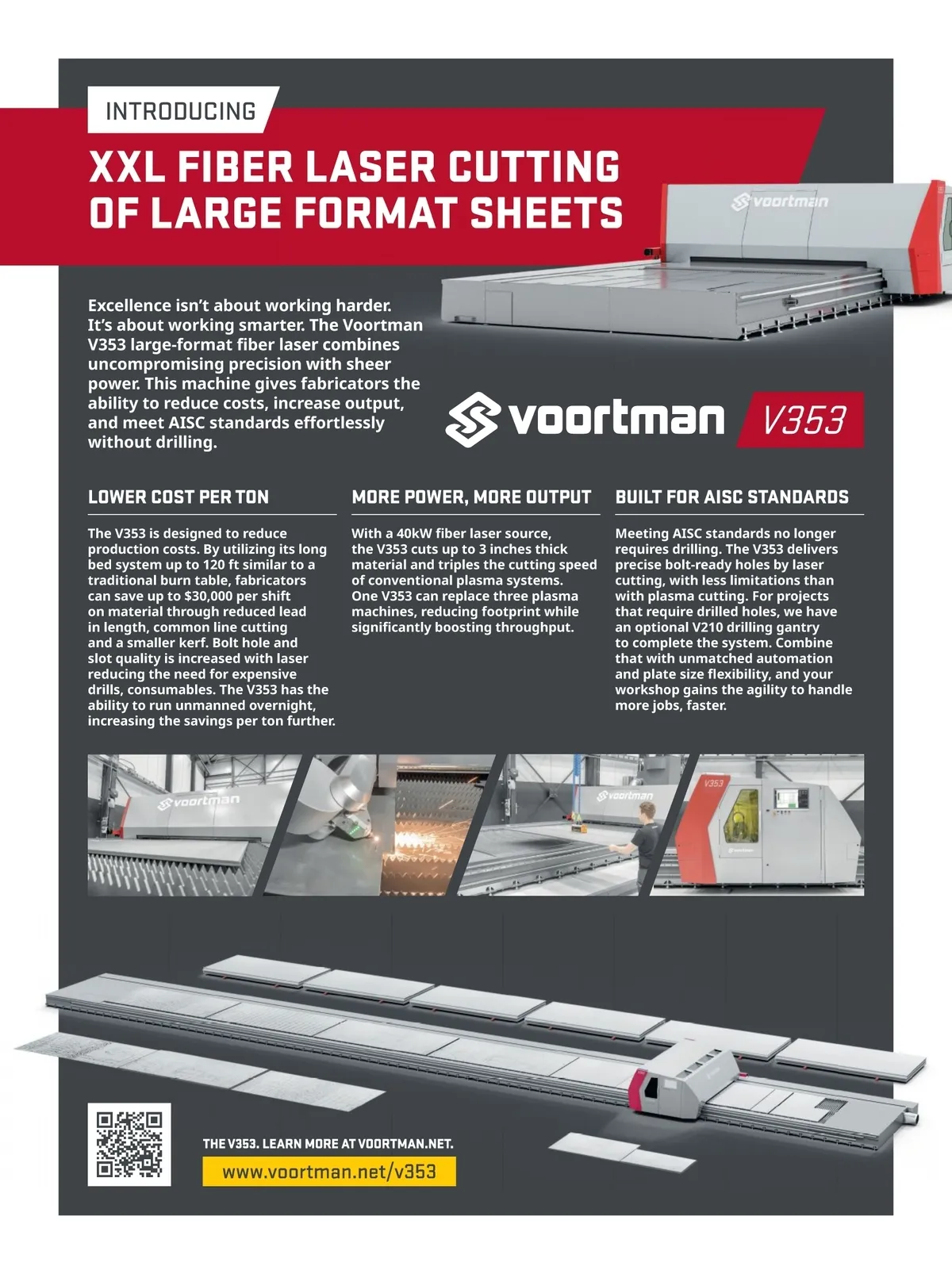 INTRODUCING

XXL FIBER LASER CUTTING OF LARGE FORMAT SHEETS

voortman

Excellence isn't about working harder. It's about working smarter. The Voortman V353 large-format fiber laser combines uncompromising precision with sheer power. This machine gives fabricators the ability to reduce costs, increase output, and meet AISC standards effortlessly without drilling.

voortman V353

LOWER COST PER TON

The V353 is designed to reduce production costs. By utilizing its long bed system up to 120 ft similar to a traditional burn table, fabricators can save up to $30,000 per shift on material through reduced lead in length, common line cutting and a smaller kerf. Bolt hole and slot quality is increased with laser reducing the need for expensive drills, consumables. The V353 has the ability to run unmanned overnight, increasing the savings per ton further.

MORE POWER, MORE OUTPUT

With a 40kW fiber laser source, the V353 cuts up to 3 inches thick material and triples the cutting speed of conventional plasma systems. One V353 can replace three plasma machines, reducing footprint while significantly boosting throughput.

BUILT FOR AISC STANDARDS

Meeting AISC standards no longer requires drilling. The V353 delivers precise bolt-ready holes by laser cutting, with less limitations than with plasma cutting. For projects that require drilled holes, we have an optional V210 drilling gantry to complete the system. Combine that with unmatched automation and plate size flexibility, and your workshop gains the agility to handle more jobs, faster.

voortman

voortman

V353

THE V353. LEARN MORE AT VOORTMAN.NET.

www.voortman.net/v353