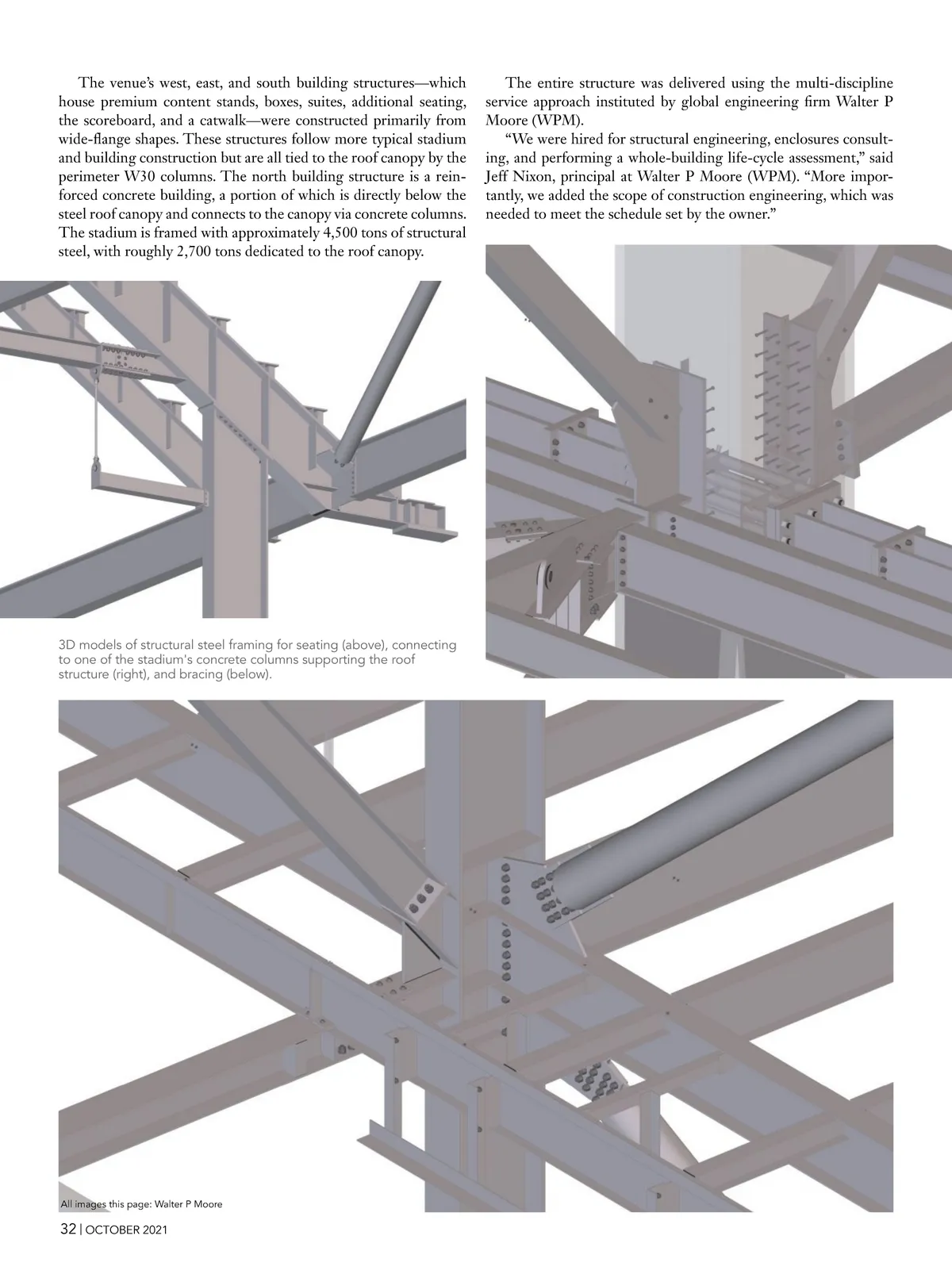 The venue's west, east, and south building structures—which house premium content stands, boxes, suites, additional seating, the scoreboard, and a catwalk—were constructed primarily from wide-flange shapes. These structures follow more typical stadium and building construction but are all tied to the roof canopy by the perimeter W30 columns. The north building structure is a reinforced concrete building, a portion of which is directly below the steel roof canopy and connects to the canopy via concrete columns. The stadium is framed with approximately 4,500 tons of structural steel, with roughly 2,700 tons dedicated to the roof canopy.

The entire structure was delivered using the multi-discipline service approach instituted by global engineering firm Walter P Moore (WPM).

"We were hired for structural engineering, enclosures consulting, and performing a whole-building life-cycle assessment," said Jeff Nixon, principal at Walter P Moore (WPM). "More importantly, we added the scope of construction engineering, which was needed to meet the schedule set by the owner."

3D models of structural steel framing for seating (above), connecting to one of the stadium's concrete columns supporting the roof structure (right), and bracing (below).

All images this page: Walter P Moore

32 | OCTOBER 2021