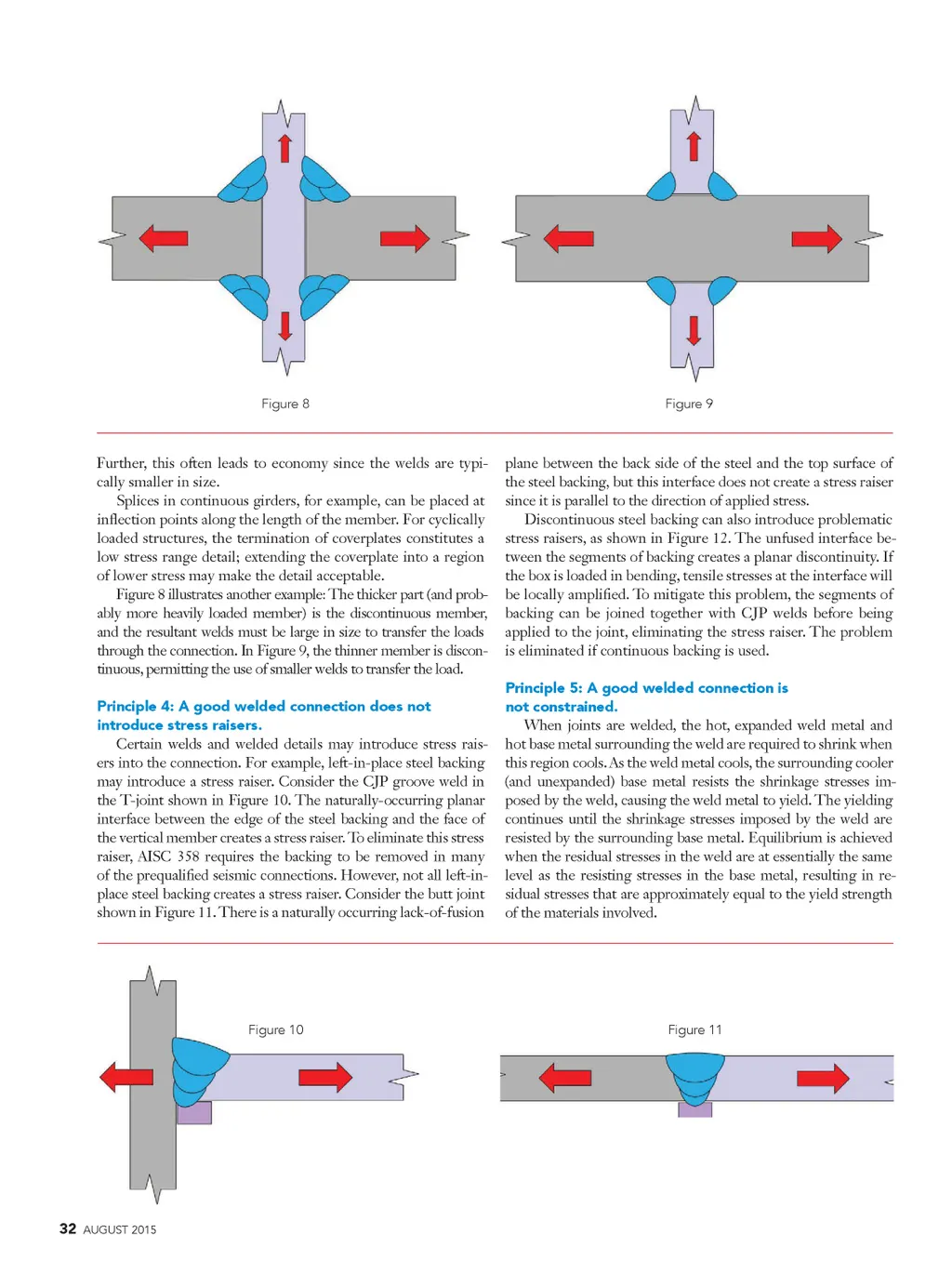 Figure 8

Figure 9

Further, this often leads to economy since the welds are typically smaller in size.

Splices in continuous girders, for example, can be placed at inflection points along the length of the member. For cyclically loaded structures, the termination of coverplates constitutes a low stress range detail; extending the coverplate into a region of lower stress may make the detail acceptable.

Figure 8 illustrates another example: The thicker part (and probably more heavily loaded member) is the discontinuous member, and the resultant welds must be large in size to transfer the loads through the connection. In Figure 9, the thinner member is discontinuous, permitting the use of smaller welds to transfer the load.

Principle 4: A good welded connection does not introduce stress raisers.

Certain welds and welded details may introduce stress raisers into the connection. For example, left-in-place steel backing may introduce a stress raiser. Consider the CJP groove weld in the T-joint shown in Figure 10. The naturally-occurring planar interface between the edge of the steel backing and the face of the vertical member creates a stress raiser. To eliminate this stress raiser, AISC 358 requires the backing to be removed in many of the prequalified seismic connections. However, not all left-in-place steel backing creates a stress raiser. Consider the butt joint shown in Figure 11. There is a naturally occurring lack-of-fusion plane between the back side of the steel and the top surface of the steel backing, but this interface does not create a stress raiser since it is parallel to the direction of applied stress.

Discontinuous steel backing can also introduce problematic stress raisers, as shown in Figure 12. The unfused interface between the segments of backing creates a planar discontinuity. If the box is loaded in bending, tensile stresses at the interface will be locally amplified. To mitigate this problem, the segments of backing can be joined together with CJP welds before being applied to the joint, eliminating the stress raiser. The problem is eliminated if continuous backing is used.

Principle 5: A good welded connection is not constrained.

When joints are welded, the hot, expanded weld metal and hot base metal surrounding the weld are required to shrink when this region cools. As the weld metal cools, the surrounding cooler (and unexpanded) base metal resists the shrinkage stresses imposed by the weld, causing the weld metal to yield. The yielding continues until the shrinkage stresses imposed by the weld are resisted by the surrounding base metal. Equilibrium is achieved when the residual stresses in the weld are at essentially the same level as the resisting stresses in the base metal, resulting in residual stresses that are approximately equal to the yield strength of the materials involved.

Figure 10

Figure 11

32 AUGUST 2015