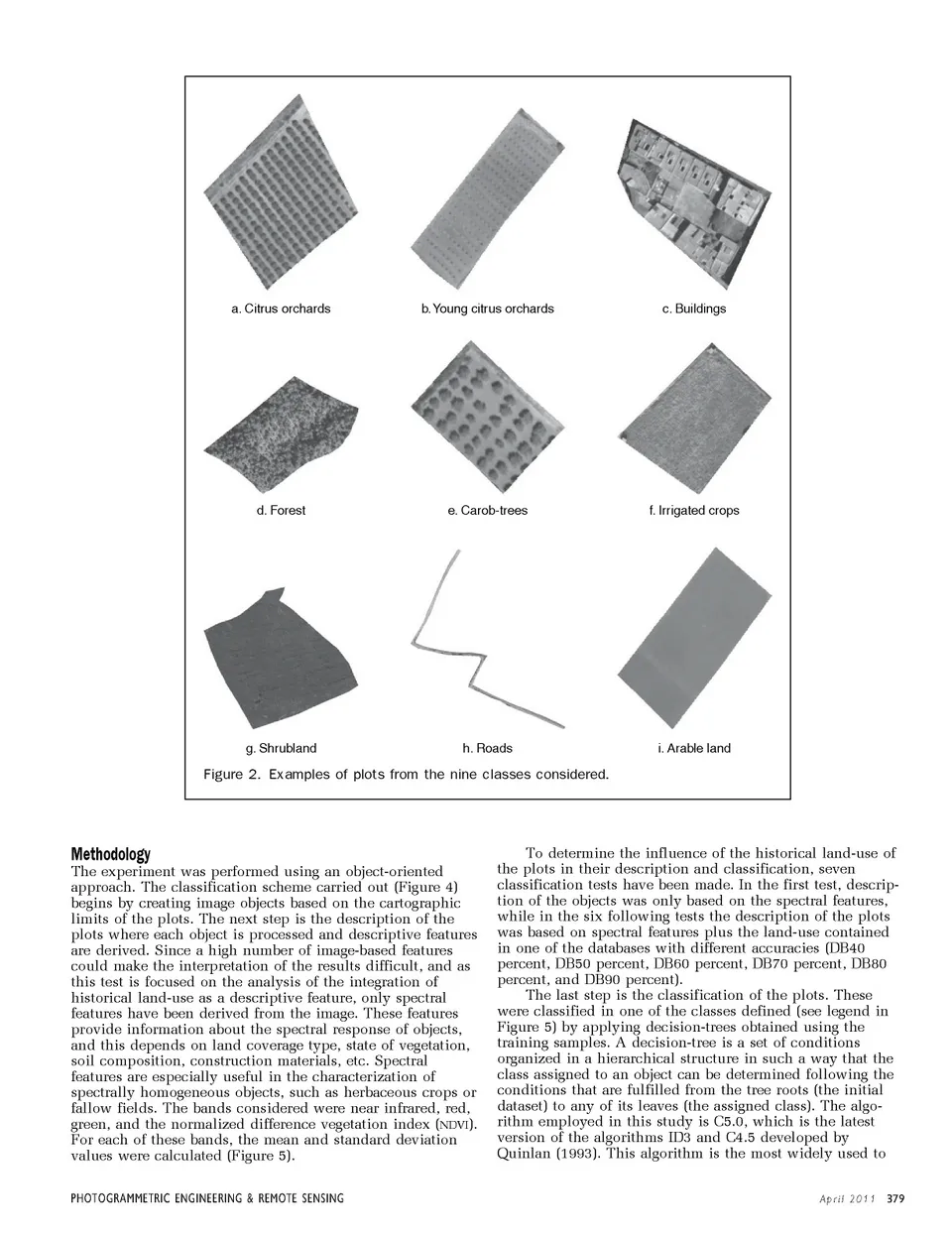 a. Citrus orchards

b. Young citrus orchards

c. Buildings

d. Forest

e. Carob-trees

f. Irrigated crops

g. Shrubland

h. Roads

i. Arable land

Figure 2. Examples of plots from the nine classes considered.

Methodology

The experiment was performed using an object-oriented approach. The classification scheme carried out (Figure 4) begins by creating image objects based on the cartographic limits of the plots. The next step is the description of the plots where each object is processed and descriptive features are derived. Since a high number of image-based features could make the interpretation of the results difficult, and as this test is focused on the analysis of the integration of historical land-use as a descriptive feature, only spectral features have been derived from the image. These features provide information about the spectral response of objects, and this depends on land coverage type, state of vegetation, soil composition, construction materials, etc. Spectral features are especially useful in the characterization of spectrally homogeneous objects, such as herbaceous crops or fallow fields. The bands considered were near infrared, red, green, and the normalized difference vegetation index (NDVI). For each of these bands, the mean and standard deviation values were calculated (Figure 5).

To determine the influence of the historical land-use of the plots in their description and classification, seven classification tests have been made. In the first test, description of the objects was only based on the spectral features, while in the six following tests the description of the plots was based on spectral features plus the land-use contained in one of the databases with different accuracies (DB40 percent, DB50 percent, DB60 percent, DB70 percent, DB80 percent, and DB90 percent).

The last step is the classification of the plots. These were classified in one of the classes defined (see legend in Figure 5) by applying decision-trees obtained using the training samples. A decision-tree is a set of conditions organized in a hierarchical structure in such a way that the class assigned to an object can be determined following the conditions that are fulfilled from the tree roots (the initial dataset) to any of its leaves (the assigned class). The algorithm employed in this study is C5.0, which is the latest version of the algorithms ID3 and C4.5 developed by Quinlan (1993). This algorithm is the most widely used to

PHOTOGRAMMETRIC ENGINEERING & REMOTE SENSING

April 2011 379