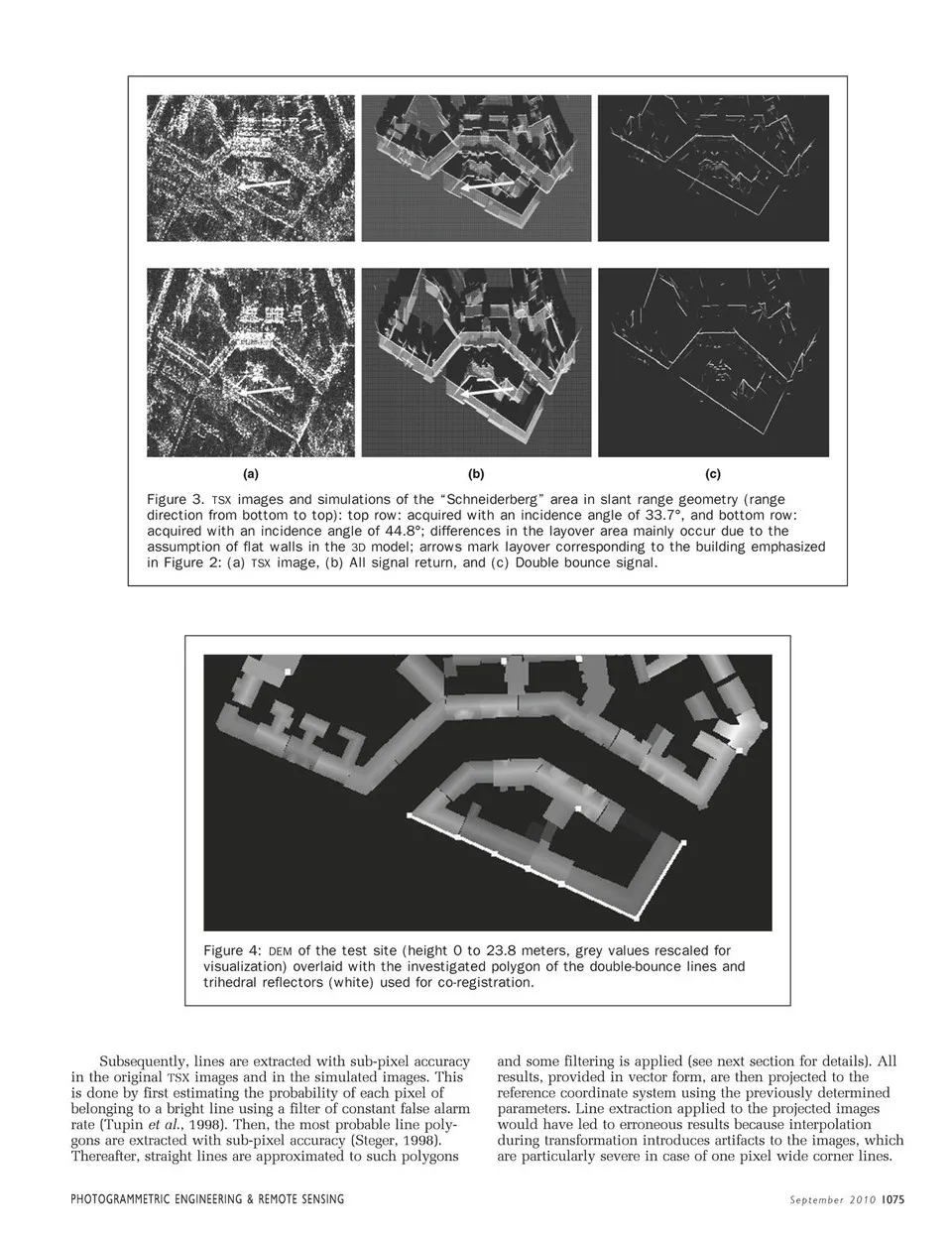 (a)

(b)

(c)

Figure 3. TSX images and simulations of the "Schneiderberg" area in slant range geometry (range direction from bottom to top): top row: acquired with an incidence angle of 33.7°, and bottom row: acquired with an incidence angle of 44.8°; differences in the layover area mainly occur due to the assumption of flat walls in the 3D model; arrows mark layover corresponding to the building emphasized in Figure 2: (a) TSX image, (b) All signal return, and (c) Double bounce signal.

Figure 4: DEM of the test site (height 0 to 23.8 meters, grey values rescaled for visualization) overlaid with the investigated polygon of the double-bounce lines and trihedral reflectors (white) used for co-registration.

Subsequently, lines are extracted with sub-pixel accuracy in the original TSX images and in the simulated images. This is done by first estimating the probability of each pixel of belonging to a bright line using a filter of constant false alarm rate (Tupin et al., 1998). Then, the most probable line polygons are extracted with sub-pixel accuracy (Steger, 1998). Thereafter, straight lines are approximated to such polygons and some filtering is applied (see next section for details). All results, provided in vector form, are then projected to the reference coordinate system using the previously determined parameters. Line extraction applied to the projected images would have led to erroneous results because interpolation during transformation introduces artifacts to the images, which are particularly severe in case of one pixel wide corner lines.

PHOTOGRAMMETRIC ENGINEERING & REMOTE SENSING

September 2010 1075