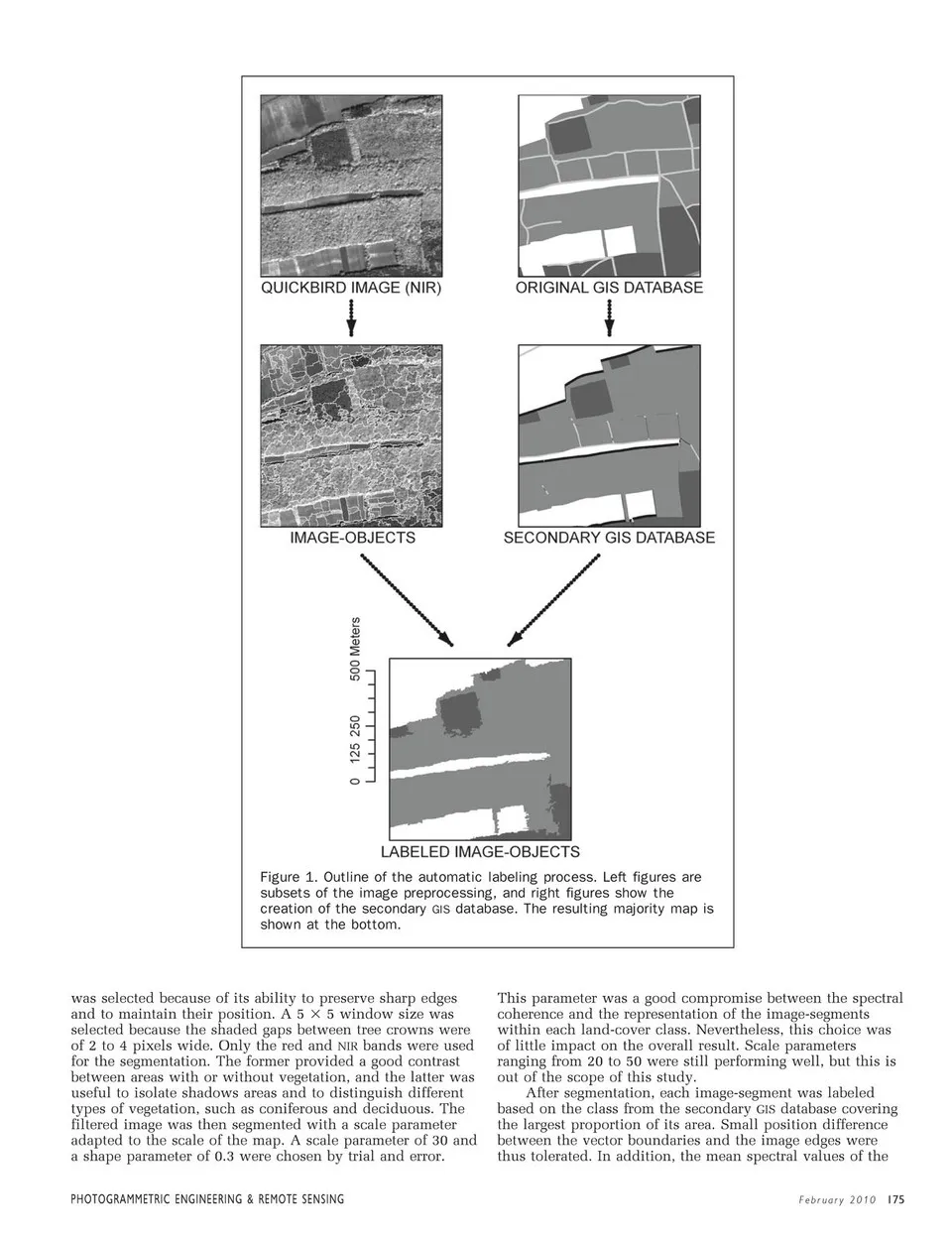 QUICKBIRD IMAGE (NIR)

ORIGINAL GIS DATABASE

IMAGE-OBJECTS

SECONDARY GIS DATABASE

0 125 250 500 Meters

LABELED IMAGE-OBJECTS

Figure 1. Outline of the automatic labeling process. Left figures are subsets of the image preprocessing, and right figures show the creation of the secondary GIS database. The resulting majority map is shown at the bottom.

was selected because of its ability to preserve sharp edges and to maintain their position. A $5 \times 5$ window size was selected because the shaded gaps between tree crowns were of 2 to 4 pixels wide. Only the red and NIR bands were used for the segmentation. The former provided a good contrast between areas with or without vegetation, and the latter was useful to isolate shadows areas and to distinguish different types of vegetation, such as coniferous and deciduous. The filtered image was then segmented with a scale parameter adapted to the scale of the map. A scale parameter of 30 and a shape parameter of 0.3 were chosen by trial and error.

This parameter was a good compromise between the spectral coherence and the representation of the image-segments within each land-cover class. Nevertheless, this choice was of little impact on the overall result. Scale parameters ranging from 20 to 50 were still performing well, but this is out of the scope of this study.

After segmentation, each image-segment was labeled based on the class from the secondary GIS database covering the largest proportion of its area. Small position difference between the vector boundaries and the image edges were thus tolerated. In addition, the mean spectral values of the

PHOTOGRAMMETRIC ENGINEERING & REMOTE SENSING

February 2010 175