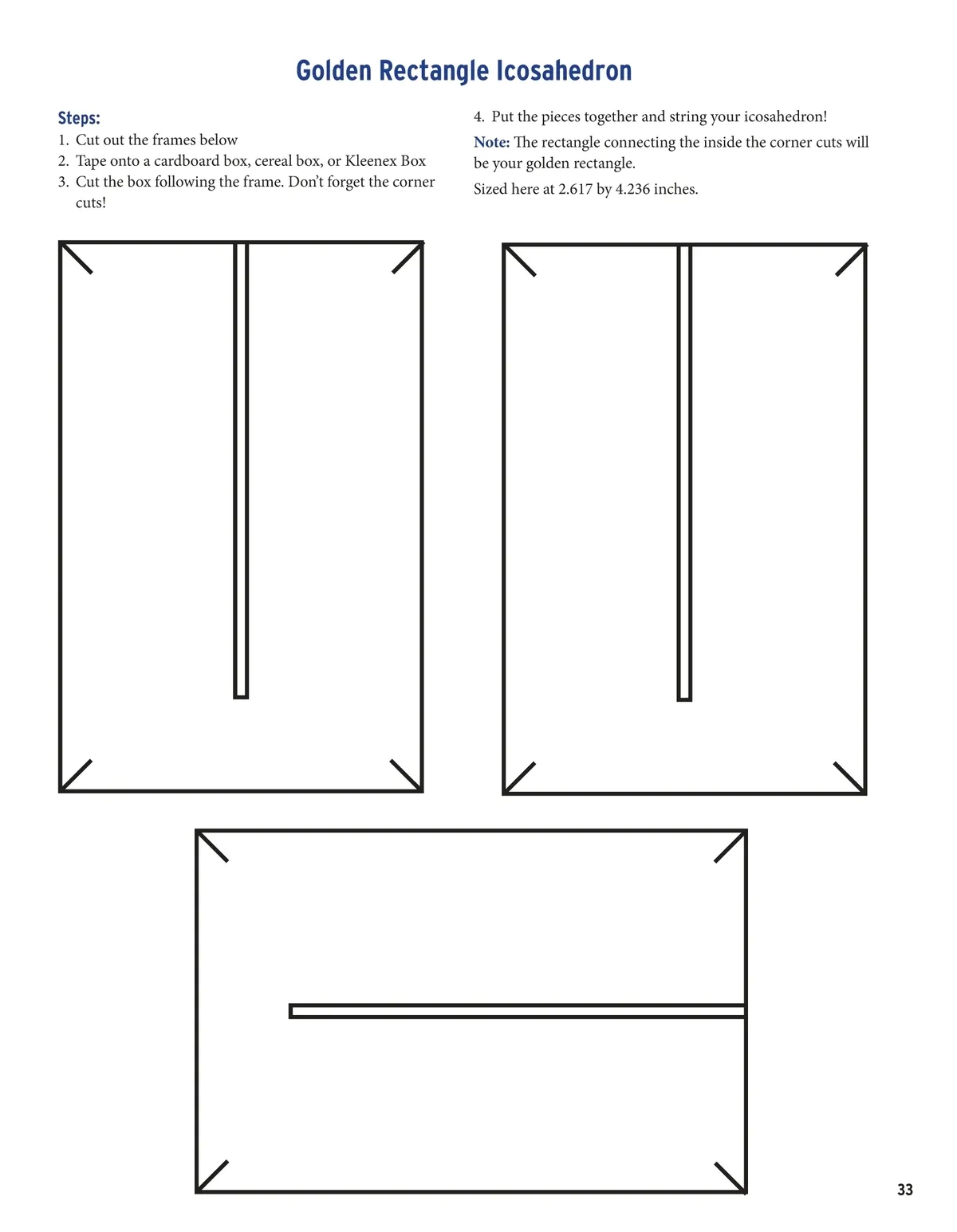 Golden Rectangle Icosahedron

Steps:
1. Cut out the frames below
2. Tape onto a cardboard box, cereal box, or Kleenex Box
3. Cut the box following the frame. Don't forget the corner cuts!
4. Put the pieces together and string your icosahedron!

Note: The rectangle connecting the inside the corner cuts will be your golden rectangle.

Sized here at 2.617 by 4.236 inches.

33