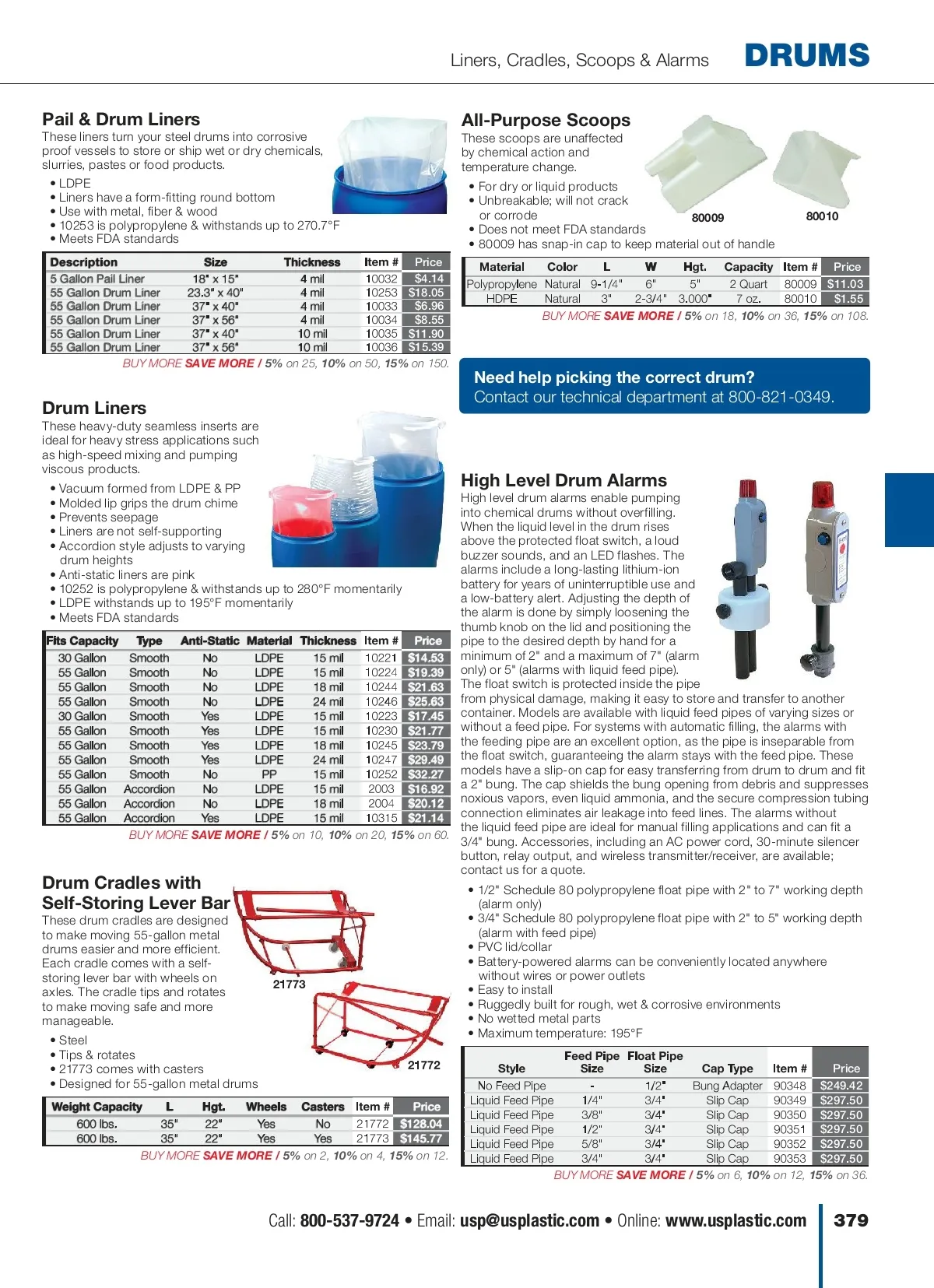 Liners, Cradles, Scoops & Alarms DRUMS

Pail & Drum Liners
These liners turn your steel drums into corrosive proof vessels to store or ship wet or dry chemicals, slurries, pastes or food products.

• LDPE
• Liners have a form-fitting round bottom
• Use with metal, fiber & wood
• 10253 is polypropylene & withstands up to 270.7°F
• Meets FDA standards

| Description | Size | Thickness | Item # | Price |
|---|---|---|---|---|
| 5 Gallon Pail Liner | 18" x 15" | 4 mil | 10032 | $4.14 |
| 55 Gallon Drum Liner | 23.3" x 40" | 4 mil | 10253 | $18.05 |
| 55 Gallon Drum Liner | 37" x 40" | 4 mil | 10033 | $6.96 |
| 55 Gallon Drum Liner | 37" x 56" | 4 mil | 10034 | $8.55 |
| 55 Gallon Drum Liner | 37" x 40" | 10 mil | 10035 | $11.90 |
| 55 Gallon Drum Liner | 37" x 56" | 10 mil | 10036 | $15.39 |

BUY MORE SAVE MORE / 5% on 25, 10% on 50, 15% on 150.

Drum Liners
These heavy-duty seamless inserts are ideal for heavy stress applications such as high-speed mixing and pumping viscous products.

• Vacuum formed from LDPE & PP
• Molded lip grips the drum chime
• Prevents seepage
• Liners are not self-supporting
• Accordion style adjusts to varying drum heights
• Anti-static liners are pink
• 10252 is polypropylene & withstands up to 280°F momentarily
• LDPE withstands up to 195°F momentarily
• Meets FDA standards

| Fits Capacity | Type | Anti-Static | Material | Thickness | Item # | Price |
|---|---|---|---|---|---|---|
| 30 Gallon | Smooth | No | LDPE | 15 mil | 10221 | $14.53 |
| 55 Gallon | Smooth | No | LDPE | 15 mil | 10224 | $19.39 |
| 55 Gallon | Smooth | No | LDPE | 18 mil | 10244 | $21.63 |
| 55 Gallon | Smooth | No | LDPE | 24 mil | 10246 | $25.63 |
| 30 Gallon | Smooth | Yes | LDPE | 15 mil | 10223 | $17.45 |
| 55 Gallon | Smooth | Yes | LDPE | 15 mil | 10230 | $21.77 |
| 55 Gallon | Smooth | Yes | LDPE | 18 mil | 10245 | $23.79 |
| 55 Gallon | Smooth | Yes | LDPE | 24 mil | 10247 | $29.49 |
| 55 Gallon | Smooth | No | PP | 15 mil | 10252 | $32.27 |
| 55 Gallon | Accordion | No | LDPE | 15 mil | 2003 | $16.92 |
| 55 Gallon | Accordion | No | LDPE | 18 mil | 2004 | $20.12 |
| 55 Gallon | Accordion | Yes | LDPE | 15 mil | 10315 | $21.14 |

BUY MORE SAVE MORE / 5% on 10, 10% on 20, 15% on 60.

Drum Cradles with Self-Storing Lever Bar
These drum cradles are designed to make moving 55-gallon metal drums easier and more efficient. Each cradle comes with a self-storing lever bar with wheels on axles. The cradle tips and rotates to make moving safe and more manageable.

• Steel
• Tips & rotates
• 21773 comes with casters
• Designed for 55-gallon metal drums

21773
21772

| Weight Capacity | L | Hgt. | Wheels | Casters | Item # | Price |
|---|---|---|---|---|---|---|
| 600 lbs. | 35" | 22" | Yes | No | 21772 | $128.04 |
| 600 lbs. | 35" | 22" | Yes | Yes | 21773 | $145.77 |

BUY MORE SAVE MORE / 5% on 2, 10% on 4, 15% on 12.

All-Purpose Scoops
These scoops are unaffected by chemical action and temperature change.

• For dry or liquid products
• Unbreakable; will not crack or corrode
• Does not meet FDA standards
• 80009 has snap-in cap to keep material out of handle

80009
80010

| Material | Color | L | W | Hgt. | Capacity | Item # | Price |
|---|---|---|---|---|---|---|---|
| Polypropylene | Natural | 9-1/4" | 6" | 5" | 2 Quart | 80009 | $11.03 |
| HDPE | Natural | 3" | 2-3/4" | 3.000" | 7 oz. | 80010 | $1.55 |

BUY MORE SAVE MORE / 5% on 18, 10% on 36, 15% on 108.

Need help picking the correct drum?
Contact our technical department at 800-821-0349.

High Level Drum Alarms
High level drum alarms enable pumping into chemical drums without overfilling. When the liquid level in the drum rises above the protected float switch, a loud buzzer sounds, and an LED flashes. The alarms include a long-lasting lithium-ion battery for years of uninterruptible use and a low-battery alert. Adjusting the depth of the alarm is done by simply loosening the thumb knob on the lid and positioning the pipe to the desired depth by hand for a minimum of 2" and a maximum of 7" (alarm only) or 5" (alarms with liquid feed pipe). The float switch is protected inside the pipe from physical damage, making it easy to store and transfer to another container. Models are available with liquid feed pipes of varying sizes or without a feed pipe. For systems with automatic filling, the alarms with the feeding pipe are an excellent option, as the pipe is inseparable from the float switch, guaranteeing the alarm stays with the feed pipe. These models have a slip-on cap for easy transferring from drum to drum and fit a 2" bung. The cap shields the bung opening from debris and suppresses noxious vapors, even liquid ammonia, and the secure compression tubing connection eliminates air leakage into feed lines. The alarms without the liquid feed pipe are ideal for manual filling applications and can fit a 3/4" bung. Accessories, including an AC power cord, 30-minute silencer button, relay output, and wireless transmitter/receiver, are available; contact us for a quote.

• 1/2" Schedule 80 polypropylene float pipe with 2" to 7" working depth (alarm only)
• 3/4" Schedule 80 polypropylene float pipe with 2" to 5" working depth (alarm with feed pipe)
• PVC lid/collar
• Battery-powered alarms can be conveniently located anywhere without wires or power outlets
• Easy to install
• Ruggedly built for rough, wet & corrosive environments
• No wetted metal parts
• Maximum temperature: 195°F

| Style | Feed Pipe Size | Float Pipe Size | Cap Type | Item # | Price |
|---|---|---|---|---|---|
| No Feed Pipe | - | 1/2" | Bung Adapter | 90348 | $249.42 |
| Liquid Feed Pipe | 1/4" | 3/4" | Slip Cap | 90349 | $297.50 |
| Liquid Feed Pipe | 3/8" | 3/4" | Slip Cap | 90350 | $297.50 |
| Liquid Feed Pipe | 1/2" | 3/4" | Slip Cap | 90351 | $297.50 |
| Liquid Feed Pipe | 5/8" | 3/4" | Slip Cap | 90352 | $297.50 |
| Liquid Feed Pipe | 3/4" | 3/4" | Slip Cap | 90353 | $297.50 |

BUY MORE SAVE MORE / 5% on 6, 10% on 12, 15% on 36.

Call: 800-537-9724 • Email: usp@usplastic.com • Online: www.usplastic.com 379