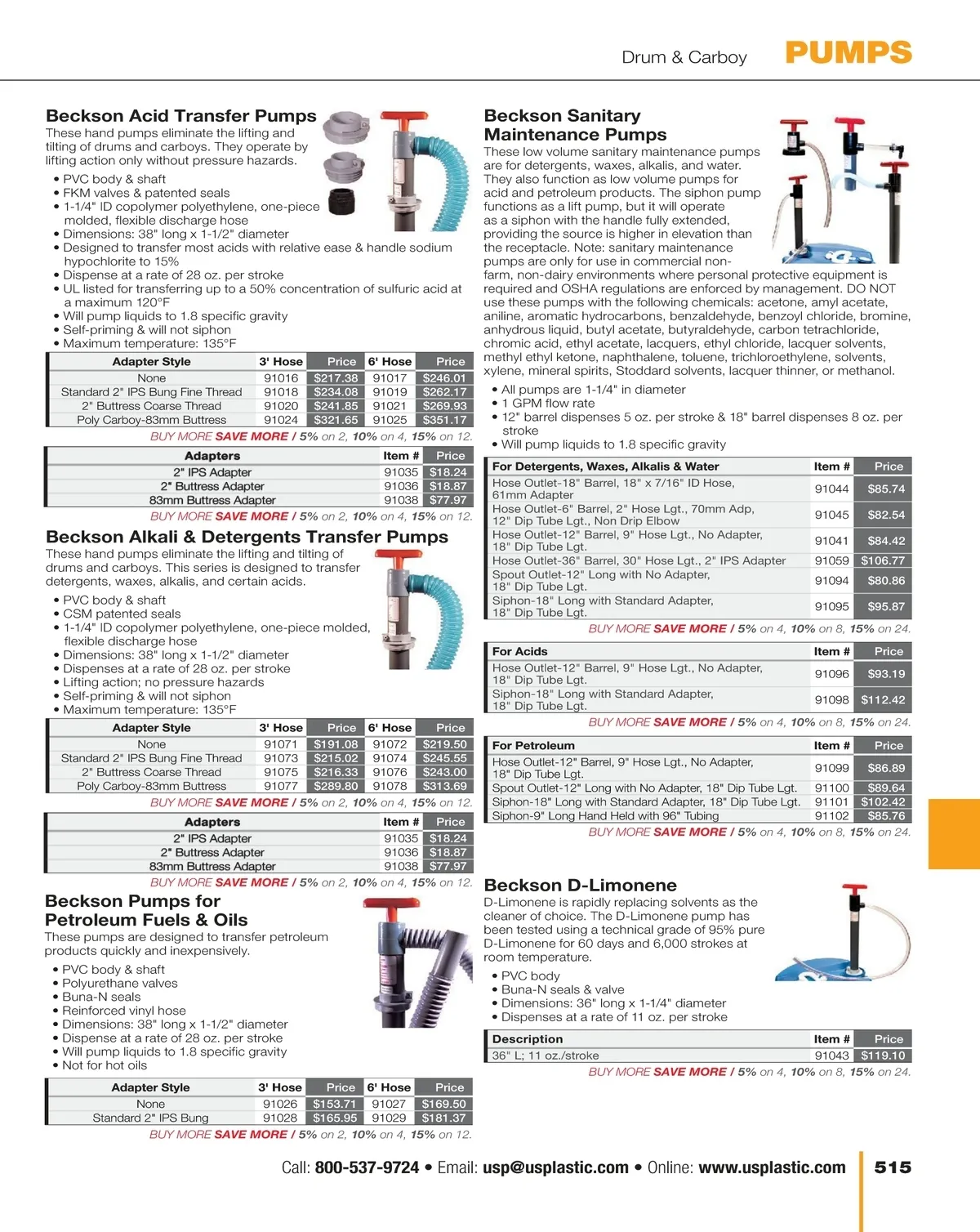 Drum & Carboy PUMPS

Beckson Acid Transfer Pumps
These hand pumps eliminate the lifting and tilting of drums and carboys. They operate by lifting action only without pressure hazards.
• PVC body & shaft
• FKM valves & patented seals
• 1-1/4" ID copolymer polyethylene, one-piece molded, flexible discharge hose
• Dimensions: 38" long x 1-1/2" diameter
• Designed to transfer most acids with relative ease & handle sodium hypochlorite to 15%
• Dispense at a rate of 28 oz. per stroke
• UL listed for transferring up to a 50% concentration of sulfuric acid at a maximum 120°F
• Will pump liquids to 1.8 specific gravity
• Self-priming & will not siphon
• Maximum temperature: 135°F

| Adapter Style | 3' Hose | Price | 6' Hose | Price |
|---|---|---|---|---|
| None | 91016 | $217.38 | 91017 | $246.01 |
| Standard 2" IPS Bung Fine Thread | 91018 | $234.08 | 91019 | $262.17 |
| 2" Buttress Coarse Thread | 91020 | $241.85 | 91021 | $269.93 |
| Poly Carboy-83mm Buttress | 91024 | $321.65 | 91025 | $351.17 |

BUY MORE SAVE MORE / 5% on 2, 10% on 4, 15% on 12.

| Adapters | Item # | Price |
|---|---|---|
| 2" IPS Adapter | 91035 | $18.24 |
| 2" Buttress Adapter | 91036 | $18.87 |
| 83mm Buttress Adapter | 91038 | $77.97 |

BUY MORE SAVE MORE / 5% on 2, 10% on 4, 15% on 12.

Beckson Alkali & Detergents Transfer Pumps
These hand pumps eliminate the lifting and tilting of drums and carboys. This series is designed to transfer detergents, waxes, alkalis, and certain acids.
• PVC body & shaft
• CSM patented seals
• 1-1/4" ID copolymer polyethylene, one-piece molded, flexible discharge hose
• Dimensions: 38" long x 1-1/2" diameter
• Dispenses at a rate of 28 oz. per stroke
• Lifting action; no pressure hazards
• Self-priming & will not siphon
• Maximum temperature: 135°F

| Adapter Style | 3' Hose | Price | 6' Hose | Price |
|---|---|---|---|---|
| None | 91071 | $191.08 | 91072 | $219.50 |
| Standard 2" IPS Bung Fine Thread | 91073 | $215.02 | 91074 | $245.55 |
| 2" Buttress Coarse Thread | 91075 | $216.33 | 91076 | $243.00 |
| Poly Carboy-83mm Buttress | 91077 | $289.80 | 91078 | $313.69 |

BUY MORE SAVE MORE / 5% on 2, 10% on 4, 15% on 12.

| Adapters | Item # | Price |
|---|---|---|
| 2" IPS Adapter | 91035 | $18.24 |
| 2" Buttress Adapter | 91036 | $18.87 |
| 83mm Buttress Adapter | 91038 | $77.97 |

BUY MORE SAVE MORE / 5% on 2, 10% on 4, 15% on 12.

Beckson Pumps for Petroleum Fuels & Oils
These pumps are designed to transfer petroleum products quickly and inexpensively.
• PVC body & shaft
• Polyurethane valves
• Buna-N seals
• Reinforced vinyl hose
• Dimensions: 38" long x 1-1/2" diameter
• Dispense at a rate of 28 oz. per stroke
• Will pump liquids to 1.8 specific gravity
• Not for hot oils

| Adapter Style | 3' Hose | Price | 6' Hose | Price |
|---|---|---|---|---|
| None | 91026 | $153.71 | 91027 | $169.50 |
| Standard 2" IPS Bung | 91028 | $165.95 | 91029 | $181.37 |

BUY MORE SAVE MORE / 5% on 2, 10% on 4, 15% on 12.

Beckson Sanitary Maintenance Pumps
These low volume sanitary maintenance pumps are for detergents, waxes, alkalis, and water. They also function as low volume pumps for acid and petroleum products. The siphon pump functions as a lift pump, but it will operate as a siphon with the handle fully extended, providing the source is higher in elevation than the receptacle. Note: sanitary maintenance pumps are only for use in commercial non-farm, non-dairy environments where personal protective equipment is required and OSHA regulations are enforced by management. DO NOT use these pumps with the following chemicals: acetone, amyl acetate, aniline, aromatic hydrocarbons, benzaldehyde, benzoyl chloride, bromine, anhydrous liquid, butyl acetate, butyraldehyde, carbon tetrachloride, chromic acid, ethyl acetate, lacquers, ethyl chloride, lacquer solvents, methyl ethyl ketone, naphthalene, toluene, trichloroethylene, solvents, xylene, mineral spirits, Stoddard solvents, lacquer thinner, or methanol.
• All pumps are 1-1/4" in diameter
• 1 GPM flow rate
• 12" barrel dispenses 5 oz. per stroke & 18" barrel dispenses 8 oz. per stroke
• Will pump liquids to 1.8 specific gravity

| For Detergents, Waxes, Alkalis & Water | Item # | Price |
|---|---|---|
| Hose Outlet-18" Barrel, 18" x 7/16" ID Hose, 61mm Adapter | 91044 | $85.74 |
| Hose Outlet-6" Barrel, 2" Hose Lgt., 70mm Adp, 12" Dip Tube Lgt., Non Drip Elbow | 91045 | $82.54 |
| Hose Outlet-12" Barrel, 9" Hose Lgt., No Adapter, 18" Dip Tube Lgt. | 91041 | $84.42 |
| Hose Outlet-36" Barrel, 30" Hose Lgt., 2" IPS Adapter | 91059 | $106.77 |
| Spout Outlet-12" Long with No Adapter, 18" Dip Tube Lgt. | 91094 | $80.86 |
| Siphon-18" Long with Standard Adapter, 18" Dip Tube Lgt. | 91095 | $95.87 |

BUY MORE SAVE MORE / 5% on 4, 10% on 8, 15% on 24.

| For Acids | Item # | Price |
|---|---|---|
| Hose Outlet-12" Barrel, 9" Hose Lgt., No Adapter, 18" Dip Tube Lgt. | 91096 | $93.19 |
| Siphon-18" Long with Standard Adapter, 18" Dip Tube Lgt. | 91098 | $112.42 |

BUY MORE SAVE MORE / 5% on 4, 10% on 8, 15% on 24.

| For Petroleum | Item # | Price |
|---|---|---|
| Hose Outlet-12" Barrel, 9" Hose Lgt., No Adapter, 18" Dip Tube Lgt. | 91099 | $86.89 |
| Spout Outlet-12" Long with No Adapter, 18" Dip Tube Lgt. | 91100 | $89.64 |
| Siphon-18" Long with Standard Adapter, 18" Dip Tube Lgt. | 91101 | $102.42 |
| Siphon-9" Long Hand Held with 96" Tubing | 91102 | $85.76 |

BUY MORE SAVE MORE / 5% on 4, 10% on 8, 15% on 24.

Beckson D-Limonene
D-Limonene is rapidly replacing solvents as the cleaner of choice. The D-Limonene pump has been tested using a technical grade of 95% pure D-Limonene for 60 days and 6,000 strokes at room temperature.
• PVC body
• Buna-N seals & valve
• Dimensions: 36" long x 1-1/4" diameter
• Dispenses at a rate of 11 oz. per stroke

| Description | Item # | Price |
|---|---|---|
| 36" L; 11 oz./stroke | 91043 | $119.10 |

BUY MORE SAVE MORE / 5% on 4, 10% on 8, 15% on 24.

Call: 800-537-9724 • Email: usp@usplastic.com • Online: www.usplastic.com 515