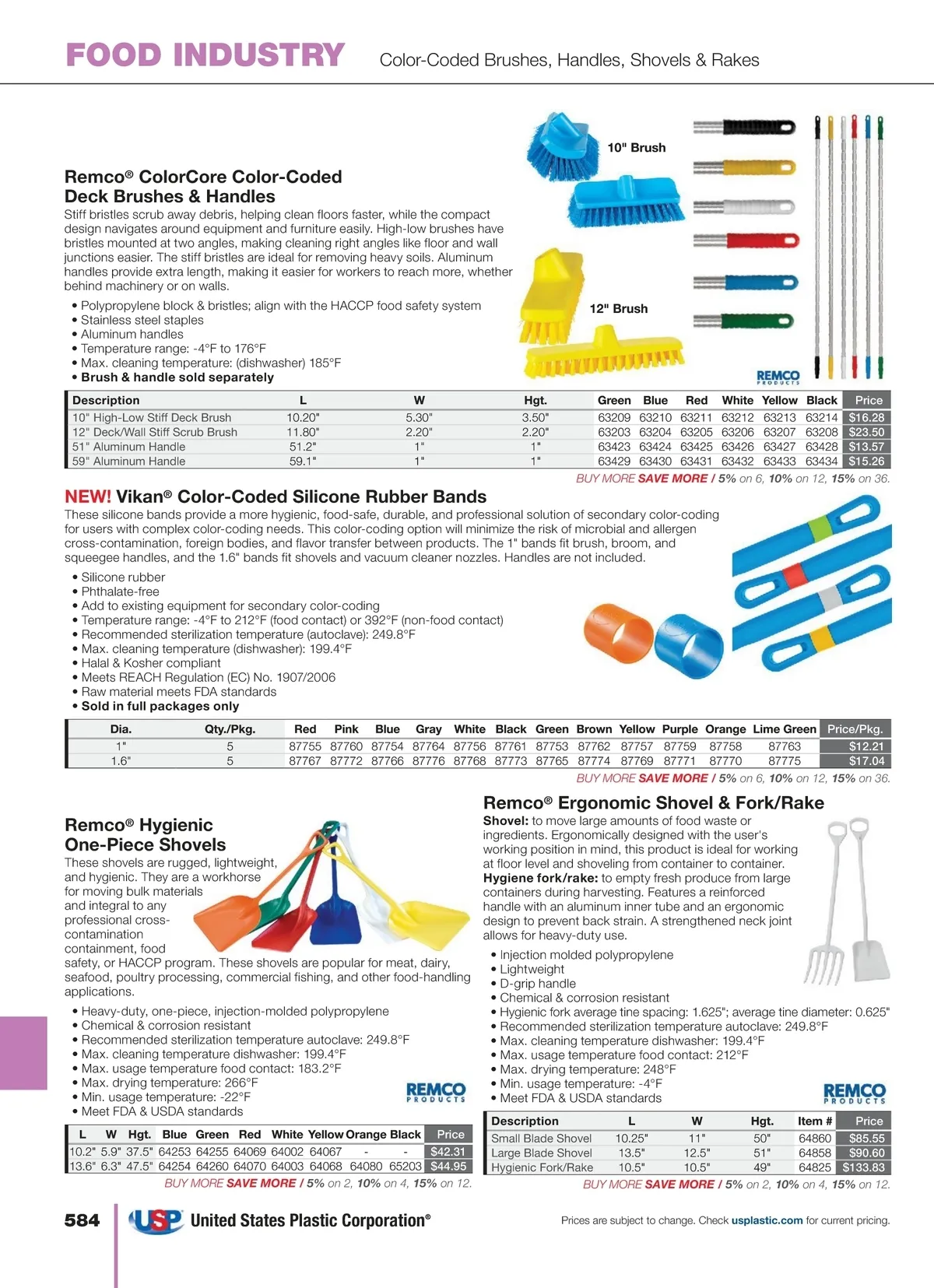 FOOD INDUSTRY Color-Coded Brushes, Handles, Shovels & Rakes

10" Brush

12" Brush

REMCO PRODUCTS

Remco® ColorCore Color-Coded Deck Brushes & Handles

Stiff bristles scrub away debris, helping clean floors faster, while the compact design navigates around equipment and furniture easily. High-low brushes have bristles mounted at two angles, making cleaning right angles like floor and wall junctions easier. The stiff bristles are ideal for removing heavy soils. Aluminum handles provide extra length, making it easier for workers to reach more, whether behind machinery or on walls.

• Polypropylene block & bristles; align with the HACCP food safety system
• Stainless steel staples
• Aluminum handles
• Temperature range: -4°F to 176°F
• Max. cleaning temperature: (dishwasher) 185°F
• Brush & handle sold separately

| Description | L | W | Hgt. | Green | Blue | Red | White | Yellow | Black | Price |
|---|---|---|---|---|---|---|---|---|---|---|
| 10" High-Low Stiff Deck Brush | 10.20" | 5.30" | 3.50" | 63209 | 63210 | 63211 | 63212 | 63213 | 63214 | $16.28 |
| 12" Deck/Wall Stiff Scrub Brush | 11.80" | 2.20" | 2.20" | 63203 | 63204 | 63205 | 63206 | 63207 | 63208 | $23.50 |
| 51" Aluminum Handle | 51.2" | 1" | 1" | 63423 | 63424 | 63425 | 63426 | 63427 | 63428 | $13.57 |
| 59" Aluminum Handle | 59.1" | 1" | 1" | 63429 | 63430 | 63431 | 63432 | 63433 | 63434 | $15.26 |

BUY MORE SAVE MORE / 5% on 6, 10% on 12, 15% on 36.

NEW! Vikan® Color-Coded Silicone Rubber Bands

These silicone bands provide a more hygienic, food-safe, durable, and professional solution of secondary color-coding for users with complex color-coding needs. This color-coding option will minimize the risk of microbial and allergen cross-contamination, foreign bodies, and flavor transfer between products. The 1" bands fit brush, broom, and squeegee handles, and the 1.6" bands fit shovels and vacuum cleaner nozzles. Handles are not included.

• Silicone rubber
• Phthalate-free
• Add to existing equipment for secondary color-coding
• Temperature range: -4°F to 212°F (food contact) or 392°F (non-food contact)
• Recommended sterilization temperature (autoclave): 249.8°F
• Max. cleaning temperature (dishwasher): 199.4°F
• Halal & Kosher compliant
• Meets REACH Regulation (EC) No. 1907/2006
• Raw material meets FDA standards
• Sold in full packages only

| Dia. | Qty./Pkg. | Red | Pink | Blue | Gray | White | Black | Green | Brown | Yellow | Purple | Orange | Lime Green | Price/Pkg. |
|---|---|---|---|---|---|---|---|---|---|---|---|---|---|---|
| 1" | 5 | 87755 | 87760 | 87754 | 87764 | 87756 | 87761 | 87753 | 87762 | 87757 | 87759 | 87758 | 87763 | $12.21 |
| 1.6" | 5 | 87767 | 87772 | 87766 | 87776 | 87768 | 87773 | 87765 | 87774 | 87769 | 87771 | 87770 | 87775 | $17.04 |

BUY MORE SAVE MORE / 5% on 6, 10% on 12, 15% on 36.

Remco® Hygienic One-Piece Shovels

These shovels are rugged, lightweight, and hygienic. They are a workhorse for moving bulk materials and integral to any professional cross-contamination containment, food safety, or HACCP program. These shovels are popular for meat, dairy, seafood, poultry processing, commercial fishing, and other food-handling applications.

• Heavy-duty, one-piece, injection-molded polypropylene
• Chemical & corrosion resistant
• Recommended sterilization temperature autoclave: 249.8°F
• Max. cleaning temperature dishwasher: 199.4°F
• Max. usage temperature food contact: 183.2°F
• Max. drying temperature: 266°F
• Min. usage temperature: -22°F
• Meet FDA & USDA standards

REMCO PRODUCTS

| L | W | Hgt. | Blue | Green | Red | White | Yellow | Orange | Black | Price |
|---|---|---|---|---|---|---|---|---|---|---|
| 10.2" | 5.9" | 37.5" | 64253 | 64255 | 64069 | 64002 | 64067 | - | - | $42.31 |
| 13.6" | 6.3" | 47.5" | 64254 | 64260 | 64070 | 64003 | 64068 | 64080 | 65203 | $44.95 |

BUY MORE SAVE MORE / 5% on 2, 10% on 4, 15% on 12.

Remco® Ergonomic Shovel & Fork/Rake

Shovel: to move large amounts of food waste or ingredients. Ergonomically designed with the user's working position in mind, this product is ideal for working at floor level and shoveling from container to container. Hygiene fork/rake: to empty fresh produce from large containers during harvesting. Features a reinforced handle with an aluminum inner tube and an ergonomic design to prevent back strain. A strengthened neck joint allows for heavy-duty use.

• Injection molded polypropylene
• Lightweight
• D-grip handle
• Chemical & corrosion resistant
• Hygienic fork average tine spacing: 1.625"; average tine diameter: 0.625"
• Recommended sterilization temperature autoclave: 249.8°F
• Max. cleaning temperature dishwasher: 199.4°F
• Max. usage temperature food contact: 212°F
• Max. drying temperature: 248°F
• Min. usage temperature: -4°F
• Meet FDA & USDA standards

REMCO PRODUCTS

| Description | L | W | Hgt. | Item # | Price |
|---|---|---|---|---|---|
| Small Blade Shovel | 10.25" | 11" | 50" | 64860 | $85.55 |
| Large Blade Shovel | 13.5" | 12.5" | 51" | 64858 | $90.60 |
| Hygienic Fork/Rake | 10.5" | 10.5" | 49" | 64825 | $133.83 |

BUY MORE SAVE MORE / 5% on 2, 10% on 4, 15% on 12.

584 USP United States Plastic Corporation®

Prices are subject to change. Check usplastic.com for current pricing.