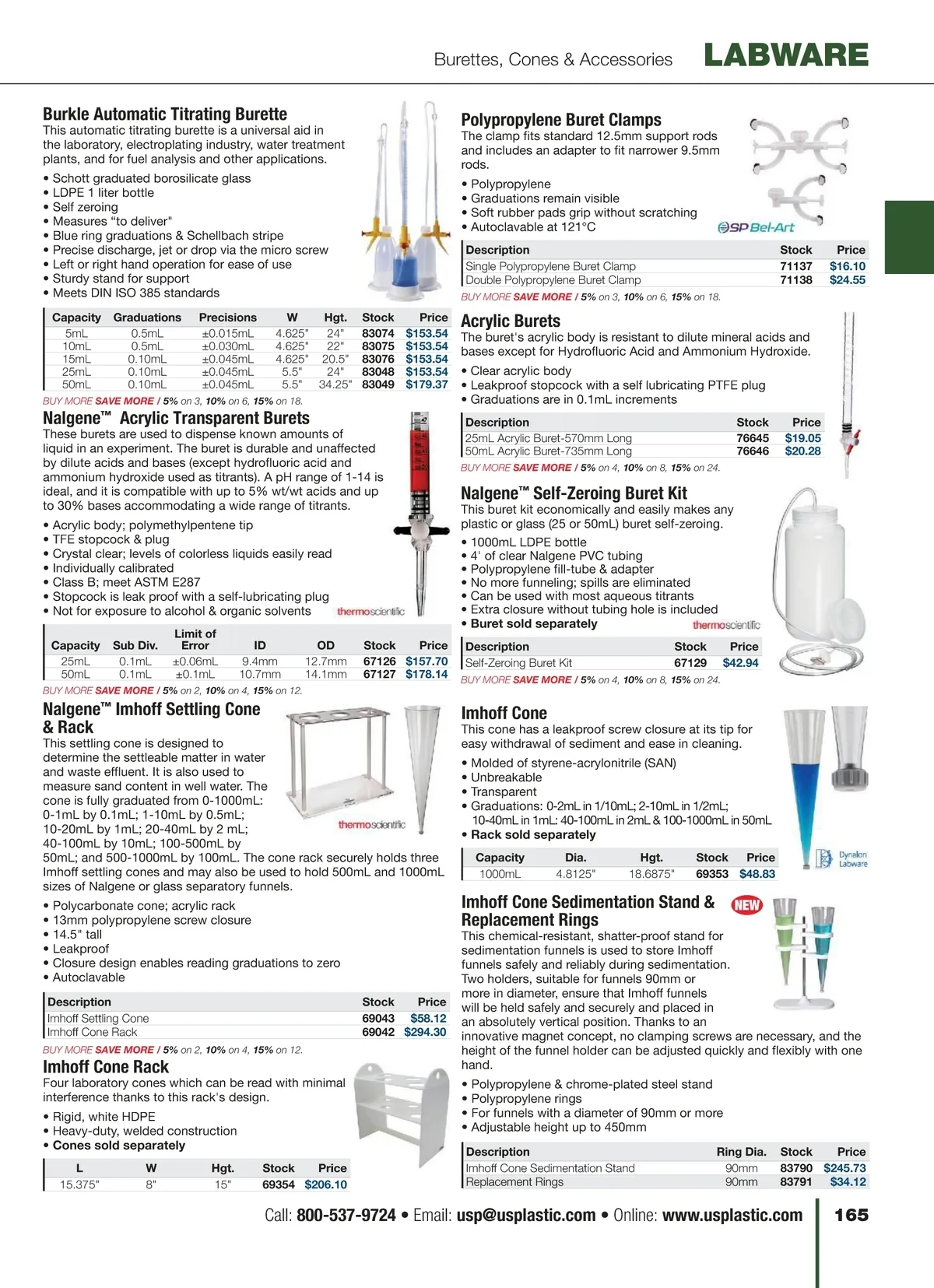 Burettes, Cones & Accessories LABWARE

Burkle Automatic Titrating Burette
This automatic titrating burette is a universal aid in the laboratory, electroplating industry, water treatment plants, and for fuel analysis and other applications.

• Schott graduated borosilicate glass
• LDPE 1 liter bottle
• Self zeroing
• Measures "to deliver"
• Blue ring graduations & Schellbach stripe
• Precise discharge, jet or drop via the micro screw
• Left or right hand operation for ease of use
• Sturdy stand for support
• Meets DIN ISO 385 standards

| Capacity | Graduations | Precisions | W | Hgt. | Stock | Price |
|---|---|---|---|---|---|---|
| 5mL | 0.5mL | ±0.015mL | 4.625" | 24" | 83074 | $153.54 |
| 10mL | 0.5mL | ±0.030mL | 4.625" | 22" | 83075 | $153.54 |
| 15mL | 0.10mL | ±0.045mL | 4.625" | 20.5" | 83076 | $153.54 |
| 25mL | 0.10mL | ±0.045mL | 5.5" | 24" | 83048 | $153.54 |
| 50mL | 0.10mL | ±0.045mL | 5.5" | 34.25" | 83049 | $179.37 |

BUY MORE SAVE MORE / 5% on 3, 10% on 6, 15% on 18.

Nalgene™ Acrylic Transparent Burets
These burets are used to dispense known amounts of liquid in an experiment. The buret is durable and unaffected by dilute acids and bases (except hydrofluoric acid and ammonium hydroxide used as titrants). A pH range of 1-14 is ideal, and it is compatible with up to 5% wt/wt acids and up to 30% bases accommodating a wide range of titrants.

• Acrylic body; polymethylpentene tip
• TFE stopcock & plug
• Crystal clear; levels of colorless liquids easily read
• Individually calibrated
• Class B; meet ASTM E287
• Stopcock is leak proof with a self-lubricating plug
• Not for exposure to alcohol & organic solvents

thermoscientific

| Capacity | Sub Div. | Limit of Error | ID | OD | Stock | Price |
|---|---|---|---|---|---|---|
| 25mL | 0.1mL | ±0.06mL | 9.4mm | 12.7mm | 67126 | $157.70 |
| 50mL | 0.1mL | ±0.1mL | 10.7mm | 14.1mm | 67127 | $178.14 |

BUY MORE SAVE MORE / 5% on 2, 10% on 4, 15% on 12.

Nalgene™ Imhoff Settling Cone & Rack
This settling cone is designed to determine the settleable matter in water and waste effluent. It is also used to measure sand content in well water. The cone is fully graduated from 0-1000mL: 0-1mL by 0.1mL; 1-10mL by 0.5mL; 10-20mL by 1mL; 20-40mL by 2 mL; 40-100mL by 10mL; 100-500mL by 50mL; and 500-1000mL by 100mL. The cone rack securely holds three Imhoff settling cones and may also be used to hold 500mL and 1000mL sizes of Nalgene or glass separatory funnels.

thermoscientific

• Polycarbonate cone; acrylic rack
• 13mm polypropylene screw closure
• 14.5" tall
• Leakproof
• Closure design enables reading graduations to zero
• Autoclavable

| Description | Stock | Price |
|---|---|---|
| Imhoff Settling Cone | 69043 | $58.12 |
| Imhoff Cone Rack | 69042 | $294.30 |

BUY MORE SAVE MORE / 5% on 2, 10% on 4, 15% on 12.

Imhoff Cone Rack
Four laboratory cones which can be read with minimal interference thanks to this rack's design.

• Rigid, white HDPE
• Heavy-duty, welded construction
• Cones sold separately

| L | W | Hgt. | Stock | Price |
|---|---|---|---|---|
| 15.375" | 8" | 15" | 69354 | $206.10 |

Polypropylene Buret Clamps
The clamp fits standard 12.5mm support rods and includes an adapter to fit narrower 9.5mm rods.

• Polypropylene
• Graduations remain visible
• Soft rubber pads grip without scratching
• Autoclavable at 121°C

SP Bel-Art

| Description | Stock | Price |
|---|---|---|
| Single Polypropylene Buret Clamp | 71137 | $16.10 |
| Double Polypropylene Buret Clamp | 71138 | $24.55 |

BUY MORE SAVE MORE / 5% on 3, 10% on 6, 15% on 18.

Acrylic Burets
The buret's acrylic body is resistant to dilute mineral acids and bases except for Hydrofluoric Acid and Ammonium Hydroxide.

• Clear acrylic body
• Leakproof stopcock with a self lubricating PTFE plug
• Graduations are in 0.1mL increments

| Description | Stock | Price |
|---|---|---|
| 25mL Acrylic Buret-570mm Long | 76645 | $19.05 |
| 50mL Acrylic Buret-735mm Long | 76646 | $20.28 |

BUY MORE SAVE MORE / 5% on 4, 10% on 8, 15% on 24.

Nalgene™ Self-Zeroing Buret Kit
This buret kit economically and easily makes any plastic or glass (25 or 50mL) buret self-zeroing.

• 1000mL LDPE bottle
• 4' of clear Nalgene PVC tubing
• Polypropylene fill-tube & adapter
• No more funneling; spills are eliminated
• Can be used with most aqueous titrants
• Extra closure without tubing hole is included
• Buret sold separately

thermoscientific

| Description | Stock | Price |
|---|---|---|
| Self-Zeroing Buret Kit | 67129 | $42.94 |

BUY MORE SAVE MORE / 5% on 4, 10% on 8, 15% on 24.

Imhoff Cone
This cone has a leakproof screw closure at its tip for easy withdrawal of sediment and ease in cleaning.

• Molded of styrene-acrylonitrile (SAN)
• Unbreakable
• Transparent
• Graduations: 0-2mL in 1/10mL; 2-10mL in 1/2mL; 10-40mL in 1mL: 40-100mL in 2mL & 100-1000mL in 50mL
• Rack sold separately

| Capacity | Dia. | Hgt. | Stock | Price |
|---|---|---|---|---|
| 1000mL | 4.8125" | 18.6875" | 69353 | $48.83 |

Dynalon Labware

Imhoff Cone Sedimentation Stand & Replacement Rings NEW
This chemical-resistant, shatter-proof stand for sedimentation funnels is used to store Imhoff funnels safely and reliably during sedimentation. Two holders, suitable for funnels 90mm or more in diameter, ensure that Imhoff funnels will be held safely and securely and placed in an absolutely vertical position. Thanks to an innovative magnet concept, no clamping screws are necessary, and the height of the funnel holder can be adjusted quickly and flexibly with one hand.

• Polypropylene & chrome-plated steel stand
• Polypropylene rings
• For funnels with a diameter of 90mm or more
• Adjustable height up to 450mm

| Description | Ring Dia. | Stock | Price |
|---|---|---|---|
| Imhoff Cone Sedimentation Stand | 90mm | 83790 | $245.73 |
| Replacement Rings | 90mm | 83791 | $34.12 |

Call: 800-537-9724 • Email: usp@usplastic.com • Online: www.usplastic.com 165