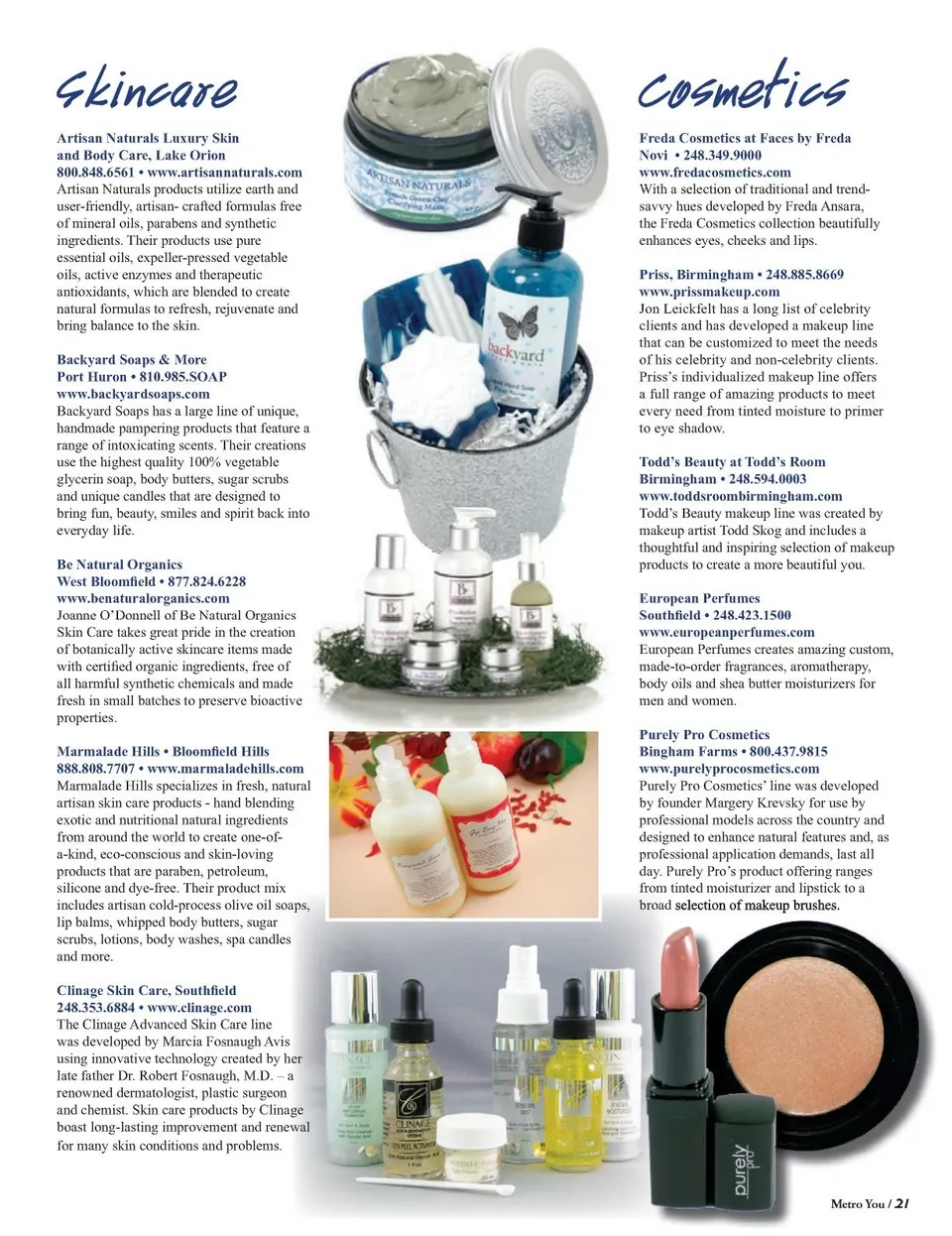 Skincare

Artisan Naturals Luxury Skin and Body Care, Lake Orion
800.848.6561 • www.artisannaturals.com
Artisan Naturals products utilize earth and user-friendly, artisan- crafted formulas free of mineral oils, parabens and synthetic ingredients. Their products use pure essential oils, expeller-pressed vegetable oils, active enzymes and therapeutic antioxidants, which are blended to create natural formulas to refresh, rejuvenate and bring balance to the skin.

Backyard Soaps & More
Port Huron • 810.985.SOAP
www.backyardsoaps.com
Backyard Soaps has a large line of unique, handmade pampering products that feature a range of intoxicating scents. Their creations use the highest quality 100% vegetable glycerin soap, body butters, sugar scrubs and unique candles that are designed to bring fun, beauty, smiles and spirit back into everyday life.

Be Natural Organics
West Bloomfield • 877.824.6228
www.benaturalorganics.com
Joanne O'Donnell of Be Natural Organics Skin Care takes great pride in the creation of botanically active skincare items made with certified organic ingredients, free of all harmful synthetic chemicals and made fresh in small batches to preserve bioactive properties.

Marmalade Hills • Bloomfield Hills
888.808.7707 • www.marmaladehills.com
Marmalade Hills specializes in fresh, natural artisan skin care products - hand blending exotic and nutritional natural ingredients from around the world to create one-of-a-kind, eco-conscious and skin-loving products that are paraben, petroleum, silicone and dye-free. Their product mix includes artisan cold-process olive oil soaps, lip balms, whipped body butters, sugar scrubs, lotions, body washes, spa candles and more.

Clinage Skin Care, Southfield
248.353.6884 • www.clinage.com
The Clinage Advanced Skin Care line was developed by Marcia Fosnaugh Avis using innovative technology created by her late father Dr. Robert Fosnaugh, M.D. – a renowned dermatologist, plastic surgeon and chemist. Skin care products by Clinage boast long-lasting improvement and renewal for many skin conditions and problems.

ARTISAN NATURALS

backyard

CLINAGE

Cosmetics

Freda Cosmetics at Faces by Freda
Novi • 248.349.9000
www.fredacosmetics.com
With a selection of traditional and trend-savvy hues developed by Freda Ansara, the Freda Cosmetics collection beautifully enhances eyes, cheeks and lips.

Priss, Birmingham • 248.885.8669
www.prissmakeup.com
Jon Leickfelt has a long list of celebrity clients and has developed a makeup line that can be customized to meet the needs of his celebrity and non-celebrity clients. Priss's individualized makeup line offers a full range of amazing products to meet every need from tinted moisture to primer to eye shadow.

Todd's Beauty at Todd's Room
Birmingham • 248.594.0003
www.toddsroombirmingham.com
Todd's Beauty makeup line was created by makeup artist Todd Skog and includes a thoughtful and inspiring selection of makeup products to create a more beautiful you.

European Perfumes
Southfield • 248.423.1500
www.europeanperfumes.com
European Perfumes creates amazing custom, made-to-order fragrances, aromatherapy, body oils and shea butter moisturizers for men and women.

Purely Pro Cosmetics
Bingham Farms • 800.437.9815
www.purelyprocosmetics.com
Purely Pro Cosmetics' line was developed by founder Margery Krevsky for use by professional models across the country and designed to enhance natural features and, as professional application demands, last all day. Purely Pro's product offering ranges from tinted moisturizer and lipstick to a broad selection of makeup brushes.

purely pro

Metro You / 21