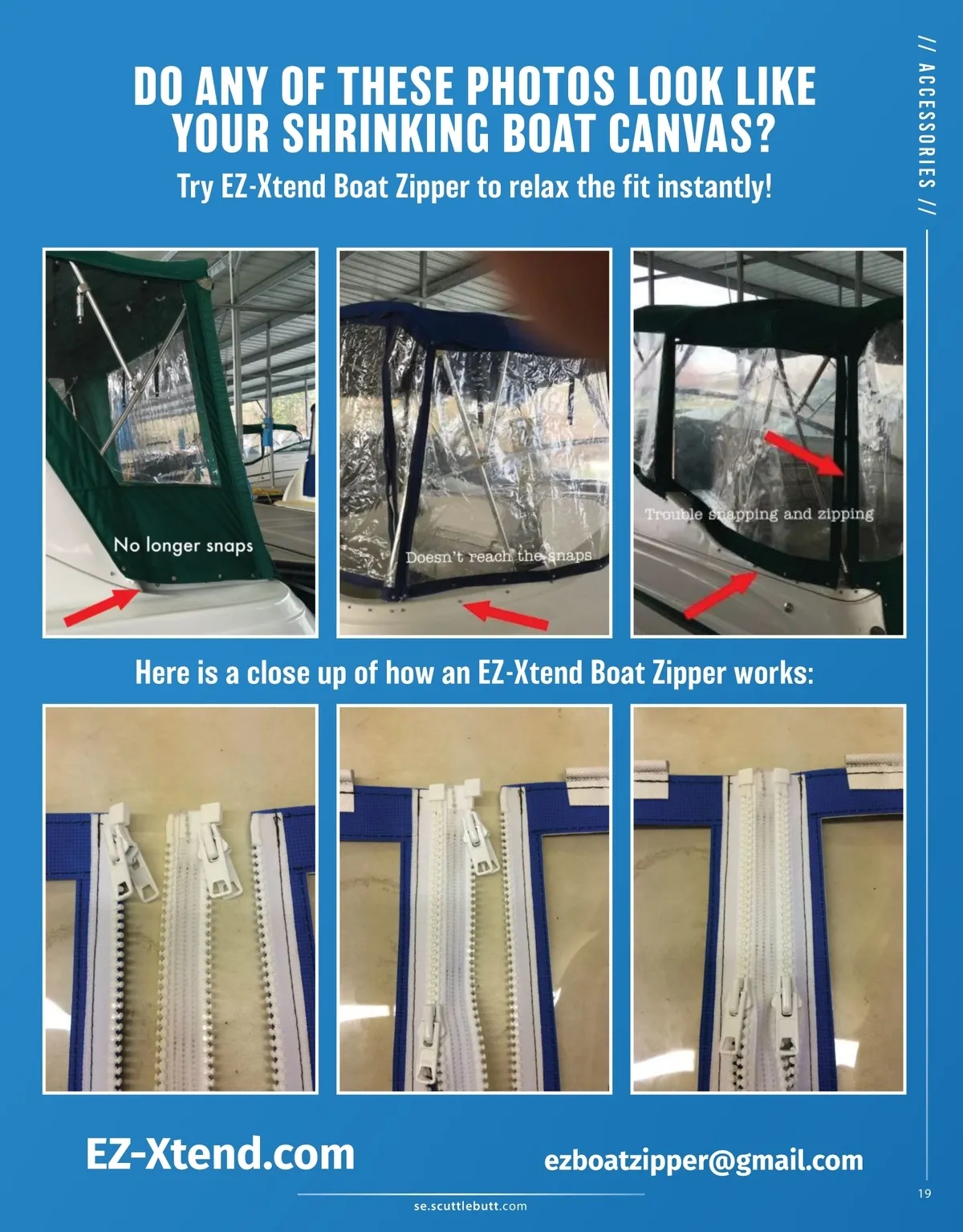 // ACCESSORIES //

DO ANY OF THESE PHOTOS LOOK LIKE YOUR SHRINKING BOAT CANVAS?

Try EZ-Xtend Boat Zipper to relax the fit instantly!

No longer snaps

Doesn't reach the snaps

Trouble snapping and zipping

Here is a close up of how an EZ-Xtend Boat Zipper works:

EZ-Xtend.com

ezboatzipper@gmail.com

se.scuttlebutt.com

19