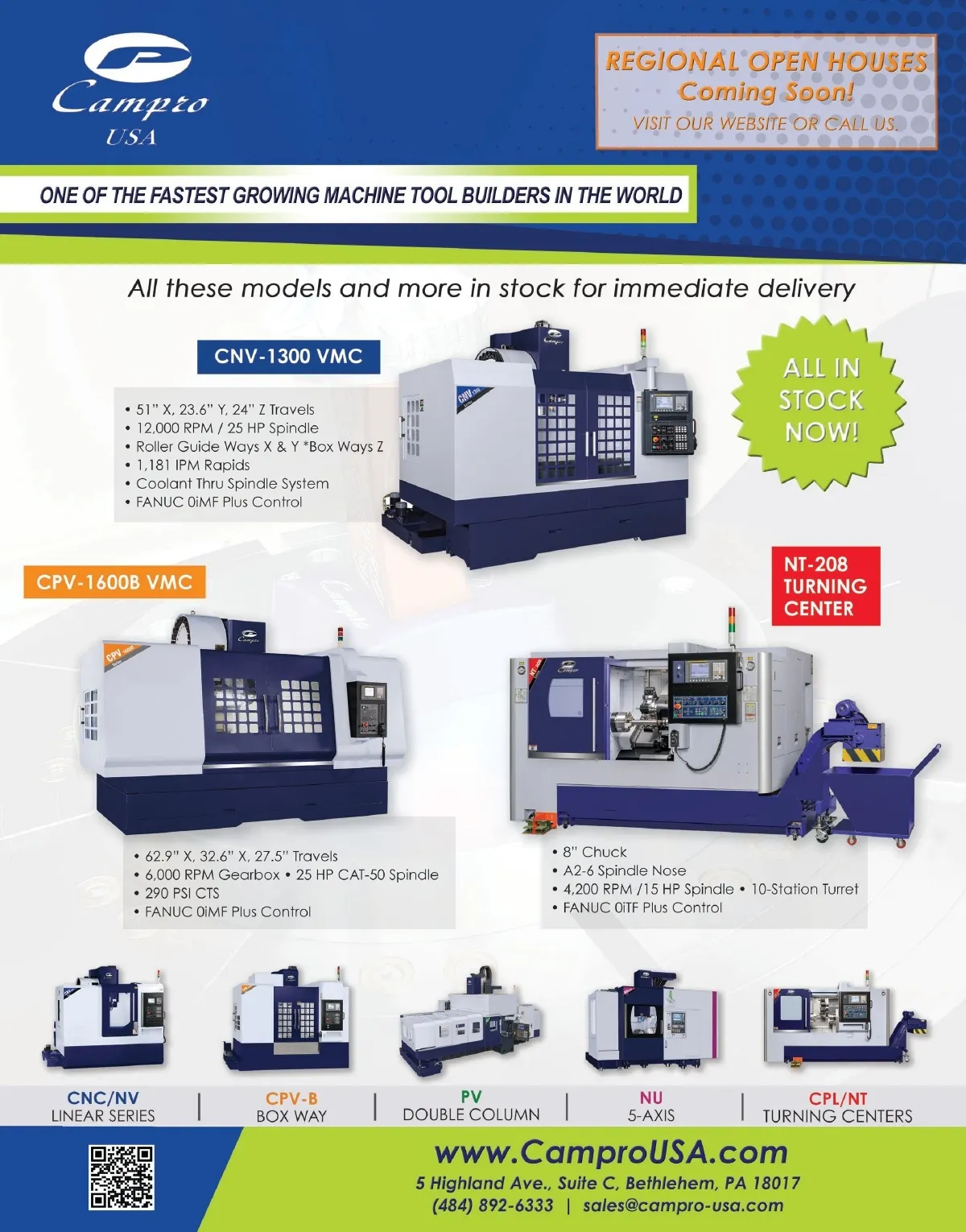 Campro
USA

REGIONAL OPEN HOUSES
Coming Soon!
VISIT OUR WEBSITE OR CALL US.

ONE OF THE FASTEST GROWING MACHINE TOOL BUILDERS IN THE WORLD

All these models and more in stock for immediate delivery

CNV-1300 VMC

• 51" X, 23.6" Y, 24" Z Travels
• 12,000 RPM / 25 HP Spindle
• Roller Guide Ways X & Y *Box Ways Z
• 1,181 IPM Rapids
• Coolant Thru Spindle System
• FANUC 0iMF Plus Control

ALL IN STOCK NOW!

CPV-1600B VMC

NT-208 TURNING CENTER

• 62.9" X, 32.6" X, 27.5" Travels
• 6,000 RPM Gearbox • 25 HP CAT-50 Spindle
• 290 PSI CTS
• FANUC 0iMF Plus Control

• 8" Chuck
• A2-6 Spindle Nose
• 4,200 RPM /15 HP Spindle • 10-Station Turret
• FANUC 0iTF Plus Control

CNC/NV
LINEAR SERIES

CPV-B
BOX WAY

PV
DOUBLE COLUMN

NU
5-AXIS

CPL/NT
TURNING CENTERS

www.CamproUSA.com
5 Highland Ave., Suite C, Bethlehem, PA 18017
(484) 892-6333 | sales@campro-usa.com