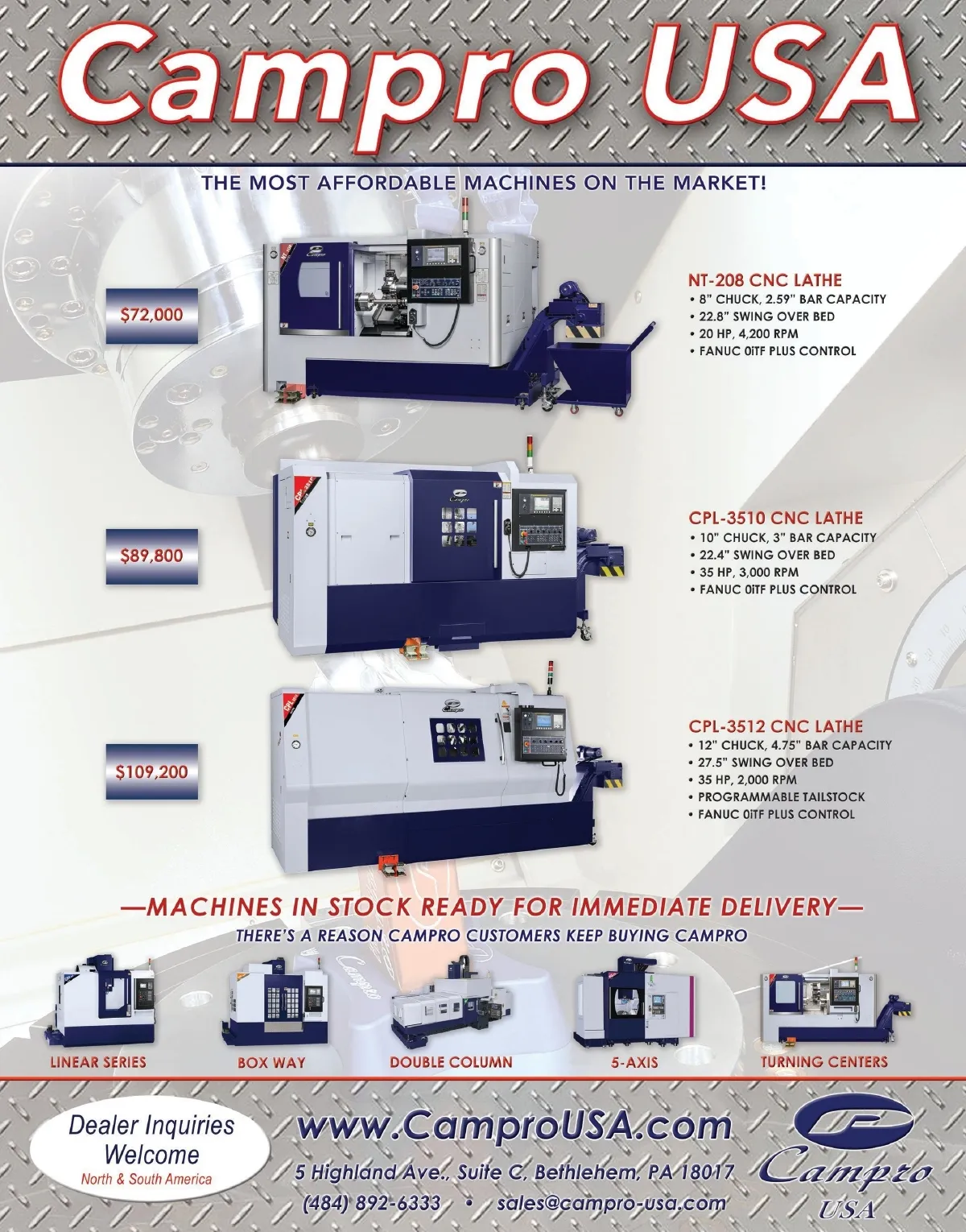 Campro USA

THE MOST AFFORDABLE MACHINES ON THE MARKET!

$72,000

NT-208 CNC LATHE
• 8" CHUCK, 2.59" BAR CAPACITY
• 22.8" SWING OVER BED
• 20 HP, 4,200 RPM
• FANUC 0iTF PLUS CONTROL

$89,800

CPL-3510 CNC LATHE
• 10" CHUCK, 3" BAR CAPACITY
• 22.4" SWING OVER BED
• 35 HP, 3,000 RPM
• FANUC 0iTF PLUS CONTROL

$109,200

CPL-3512 CNC LATHE
• 12" CHUCK, 4.75" BAR CAPACITY
• 27.5" SWING OVER BED
• 35 HP, 2,000 RPM
• PROGRAMMABLE TAILSTOCK
• FANUC 0iTF PLUS CONTROL

—MACHINES IN STOCK READY FOR IMMEDIATE DELIVERY—
THERE'S A REASON CAMPRO CUSTOMERS KEEP BUYING CAMPRO

LINEAR SERIES
BOX WAY
DOUBLE COLUMN
5-AXIS
TURNING CENTERS

Dealer Inquiries Welcome
North & South America

www.CamproUSA.com
5 Highland Ave., Suite C, Bethlehem, PA 18017
(484) 892-6333 • sales@campro-usa.com

Campro USA