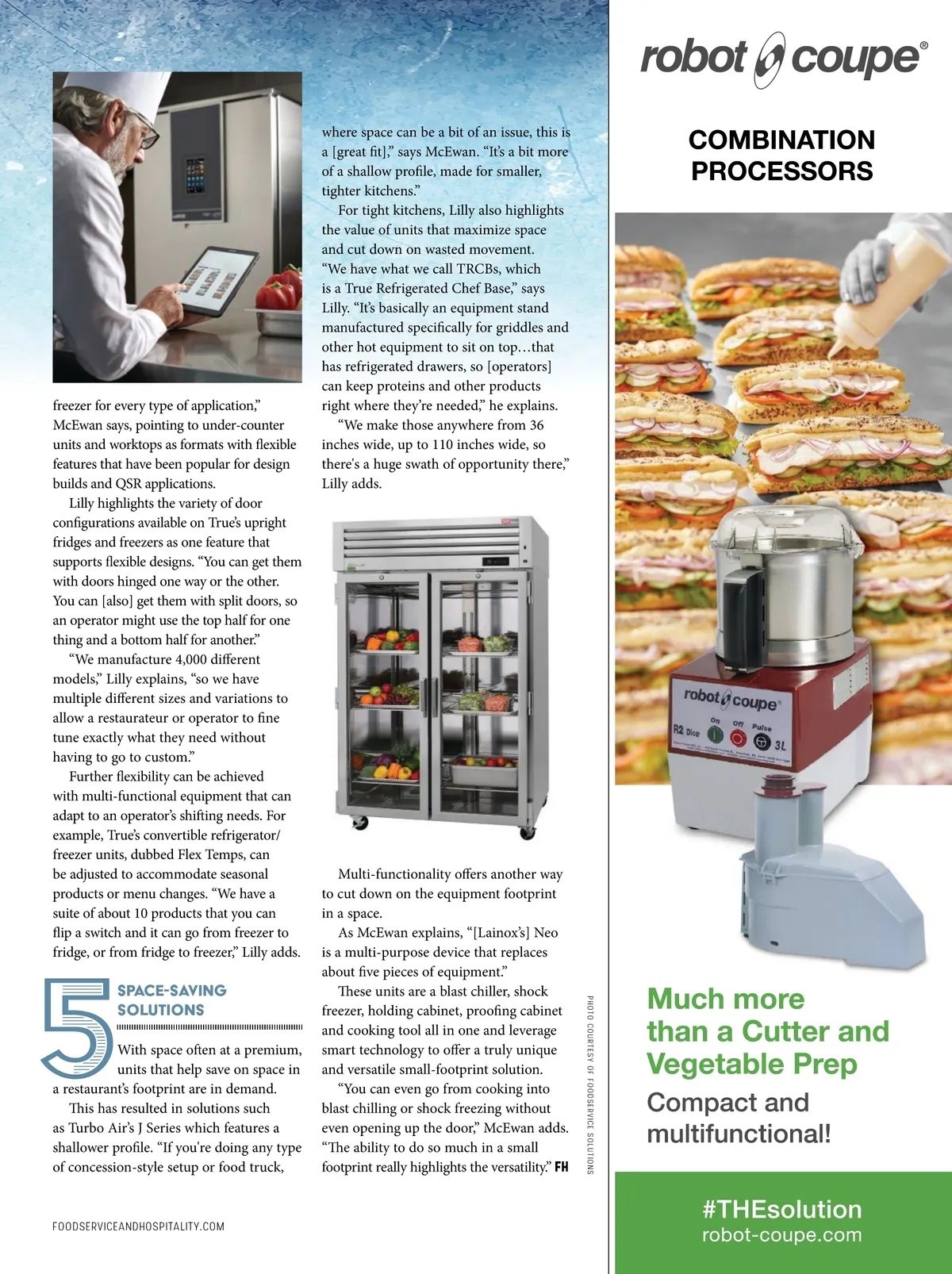 freezer for every type of application," McEwan says, pointing to under-counter units and worktops as formats with flexible features that have been popular for design builds and QSR applications.

Lilly highlights the variety of door configurations available on True's upright fridges and freezers as one feature that supports flexible designs. "You can get them with doors hinged one way or the other. You can [also] get them with split doors, so an operator might use the top half for one thing and a bottom half for another."

"We manufacture 4,000 different models," Lilly explains, "so we have multiple different sizes and variations to allow a restaurateur or operator to fine tune exactly what they need without having to go to custom."

Further flexibility can be achieved with multi-functional equipment that can adapt to an operator's shifting needs. For example, True's convertible refrigerator/freezer units, dubbed Flex Temps, can be adjusted to accommodate seasonal products or menu changes. "We have a suite of about 10 products that you can flip a switch and it can go from freezer to fridge, or from fridge to freezer," Lilly adds.

5 SPACE-SAVING SOLUTIONS

With space often at a premium, units that help save on space in a restaurant's footprint are in demand.

This has resulted in solutions such as Turbo Air's J Series which features a shallower profile. "If you're doing any type of concession-style setup or food truck, where space can be a bit of an issue, this is a [great fit]," says McEwan. "It's a bit more of a shallow profile, made for smaller, tighter kitchens."

For tight kitchens, Lilly also highlights the value of units that maximize space and cut down on wasted movement. "We have what we call TRCBs, which is a True Refrigerated Chef Base," says Lilly. "It's basically an equipment stand manufactured specifically for griddles and other hot equipment to sit on top…that has refrigerated drawers, so [operators] can keep proteins and other products right where they're needed," he explains.

"We make those anywhere from 36 inches wide, up to 110 inches wide, so there's a huge swath of opportunity there," Lilly adds.

Multi-functionality offers another way to cut down on the equipment footprint in a space.

As McEwan explains, "[Lainox's] Neo is a multi-purpose device that replaces about five pieces of equipment."

These units are a blast chiller, shock freezer, holding cabinet, proofing cabinet and cooking tool all in one and leverage smart technology to offer a truly unique and versatile small-footprint solution.

"You can even go from cooking into blast chilling or shock freezing without even opening up the door," McEwan adds. "The ability to do so much in a small footprint really highlights the versatility." FH

PHOTO COURTESY OF FOODSERVICE SOLUTIONS

FOODSERVICEANDHOSPITALITY.COM

robot coupe®

COMBINATION PROCESSORS

robot coupe®
R2 Dice
On Off Pulse
3L

Much more than a Cutter and Vegetable Prep

Compact and multifunctional!

#THEsolution
robot-coupe.com