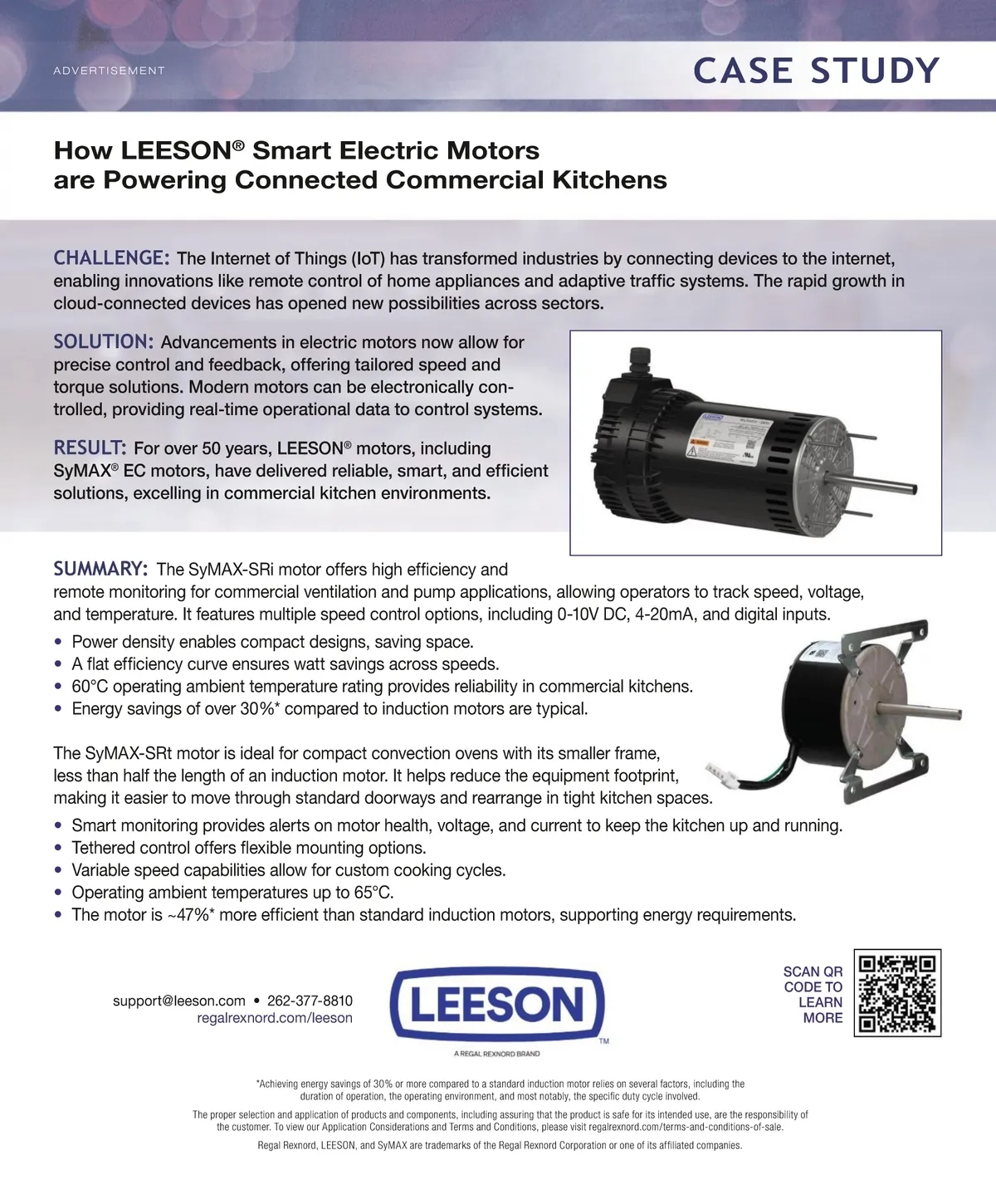 ADVERTISEMENT

CASE STUDY

How LEESON® Smart Electric Motors are Powering Connected Commercial Kitchens

CHALLENGE: The Internet of Things (IoT) has transformed industries by connecting devices to the internet, enabling innovations like remote control of home appliances and adaptive traffic systems. The rapid growth in cloud-connected devices has opened new possibilities across sectors.

SOLUTION: Advancements in electric motors now allow for precise control and feedback, offering tailored speed and torque solutions. Modern motors can be electronically controlled, providing real-time operational data to control systems.

RESULT: For over 50 years, LEESON® motors, including SyMAX® EC motors, have delivered reliable, smart, and efficient solutions, excelling in commercial kitchen environments.

SUMMARY: The SyMAX-SRi motor offers high efficiency and remote monitoring for commercial ventilation and pump applications, allowing operators to track speed, voltage, and temperature. It features multiple speed control options, including 0-10V DC, 4-20mA, and digital inputs.

• Power density enables compact designs, saving space.
• A flat efficiency curve ensures watt savings across speeds.
• 60°C operating ambient temperature rating provides reliability in commercial kitchens.
• Energy savings of over 30%* compared to induction motors are typical.

The SyMAX-SRt motor is ideal for compact convection ovens with its smaller frame, less than half the length of an induction motor. It helps reduce the equipment footprint, making it easier to move through standard doorways and rearrange in tight kitchen spaces.

• Smart monitoring provides alerts on motor health, voltage, and current to keep the kitchen up and running.
• Tethered control offers flexible mounting options.
• Variable speed capabilities allow for custom cooking cycles.
• Operating ambient temperatures up to 65°C.
• The motor is ~47%* more efficient than standard induction motors, supporting energy requirements.

support@leeson.com • 262-377-8810
regalrexnord.com/leeson

LEESON™
A REGAL REXNORD BRAND

SCAN QR CODE TO LEARN MORE

*Achieving energy savings of 30% or more compared to a standard induction motor relies on several factors, including the duration of operation, the operating environment, and most notably, the specific duty cycle involved.

The proper selection and application of products and components, including assuring that the product is safe for its intended use, are the responsibility of the customer. To view our Application Considerations and Terms and Conditions, please visit regalrexnord.com/terms-and-conditions-of-sale.

Regal Rexnord, LEESON, and SyMAX are trademarks of the Regal Rexnord Corporation or one of its affiliated companies.