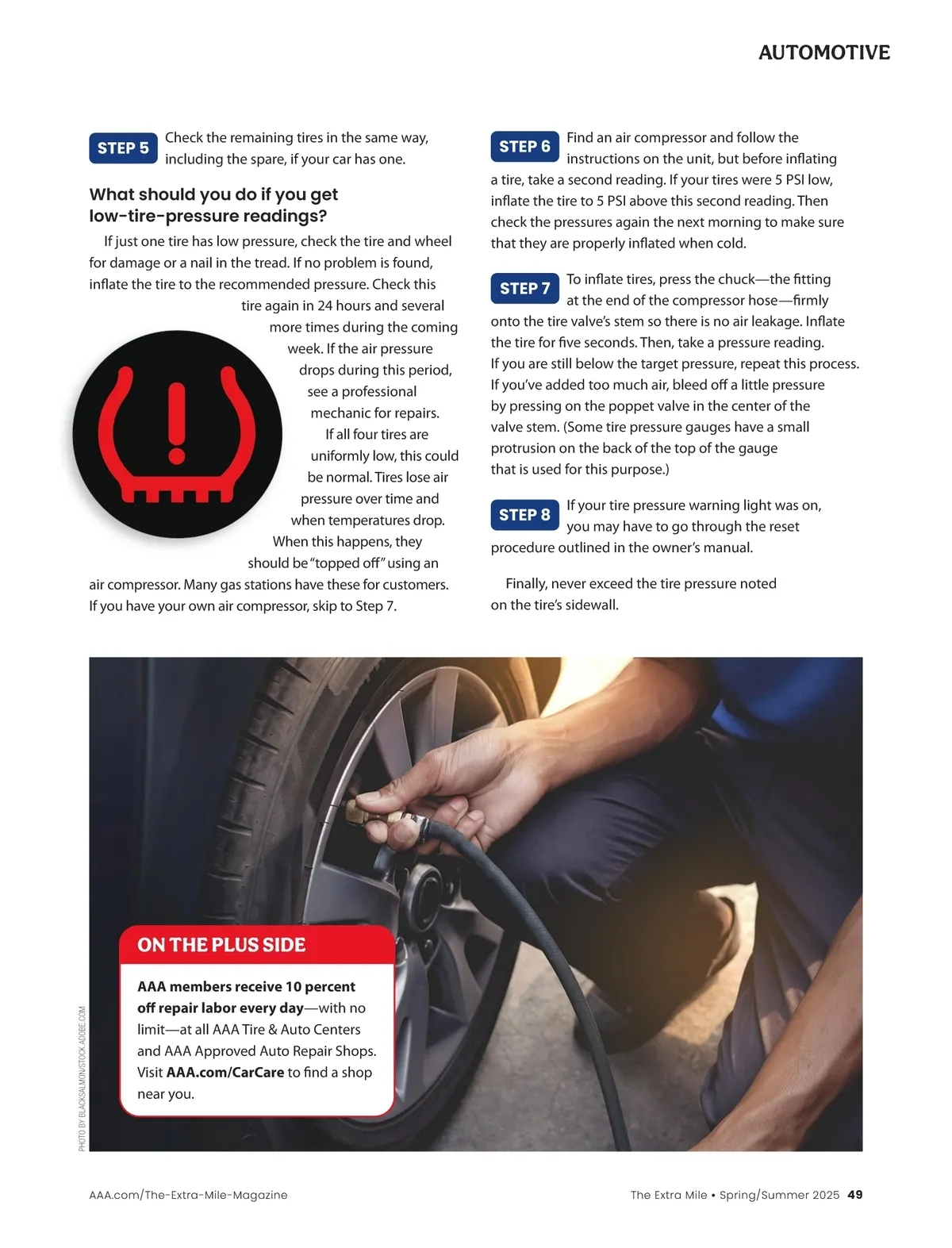 AUTOMOTIVE

STEP 5 Check the remaining tires in the same way, including the spare, if your car has one.

What should you do if you get low-tire-pressure readings?

If just one tire has low pressure, check the tire and wheel for damage or a nail in the tread. If no problem is found, inflate the tire to the recommended pressure. Check this tire again in 24 hours and several more times during the coming week. If the air pressure drops during this period, see a professional mechanic for repairs. If all four tires are uniformly low, this could be normal. Tires lose air pressure over time and when temperatures drop. When this happens, they should be "topped off" using an air compressor. Many gas stations have these for customers. If you have your own air compressor, skip to Step 7.

STEP 6 Find an air compressor and follow the instructions on the unit, but before inflating a tire, take a second reading. If your tires were 5 PSI low, inflate the tire to 5 PSI above this second reading. Then check the pressures again the next morning to make sure that they are properly inflated when cold.

STEP 7 To inflate tires, press the chuck—the fitting at the end of the compressor hose—firmly onto the tire valve's stem so there is no air leakage. Inflate the tire for five seconds. Then, take a pressure reading. If you are still below the target pressure, repeat this process. If you've added too much air, bleed off a little pressure by pressing on the poppet valve in the center of the valve stem. (Some tire pressure gauges have a small protrusion on the back of the top of the gauge that is used for this purpose.)

STEP 8 If your tire pressure warning light was on, you may have to go through the reset procedure outlined in the owner's manual.

Finally, never exceed the tire pressure noted on the tire's sidewall.

ON THE PLUS SIDE

AAA members receive 10 percent off repair labor every day—with no limit—at all AAA Tire & Auto Centers and AAA Approved Auto Repair Shops. Visit AAA.com/CarCare to find a shop near you.

PHOTO BY BLACKSALMON/STOCK.ADOBE.COM

AAA.com/The-Extra-Mile-Magazine

The Extra Mile • Spring/Summer 2025 49