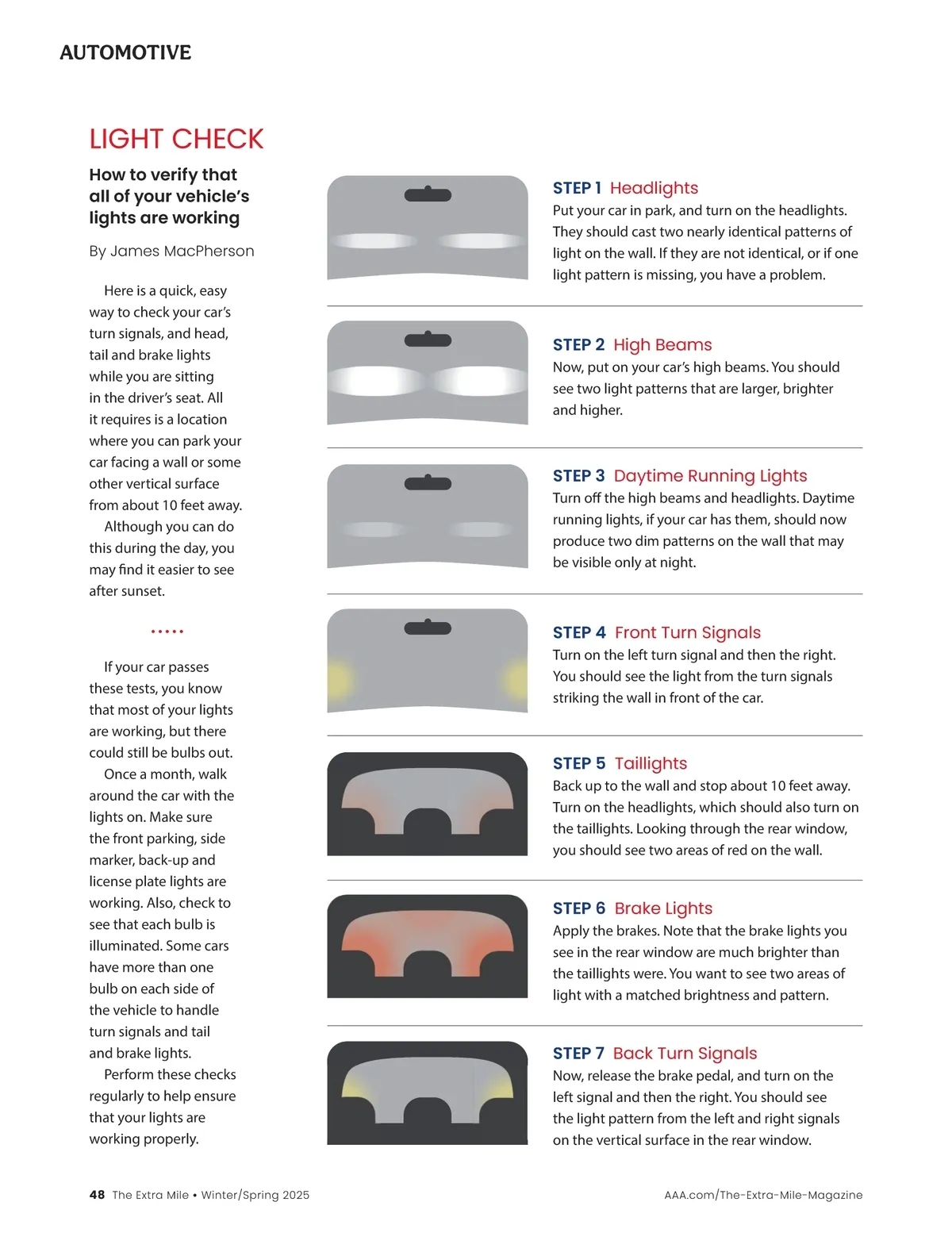 AUTOMOTIVE

LIGHT CHECK

How to verify that all of your vehicle's lights are working

By James MacPherson

Here is a quick, easy way to check your car's turn signals, and head, tail and brake lights while you are sitting in the driver's seat. All it requires is a location where you can park your car facing a wall or some other vertical surface from about 10 feet away.

Although you can do this during the day, you may find it easier to see after sunset.

•••••

If your car passes these tests, you know that most of your lights are working, but there could still be bulbs out.

Once a month, walk around the car with the lights on. Make sure the front parking, side marker, back-up and license plate lights are working. Also, check to see that each bulb is illuminated. Some cars have more than one bulb on each side of the vehicle to handle turn signals and tail and brake lights.

Perform these checks regularly to help ensure that your lights are working properly.

STEP 1 Headlights
Put your car in park, and turn on the headlights. They should cast two nearly identical patterns of light on the wall. If they are not identical, or if one light pattern is missing, you have a problem.

STEP 2 High Beams
Now, put on your car's high beams. You should see two light patterns that are larger, brighter and higher.

STEP 3 Daytime Running Lights
Turn off the high beams and headlights. Daytime running lights, if your car has them, should now produce two dim patterns on the wall that may be visible only at night.

STEP 4 Front Turn Signals
Turn on the left turn signal and then the right. You should see the light from the turn signals striking the wall in front of the car.

STEP 5 Taillights
Back up to the wall and stop about 10 feet away. Turn on the headlights, which should also turn on the taillights. Looking through the rear window, you should see two areas of red on the wall.

STEP 6 Brake Lights
Apply the brakes. Note that the brake lights you see in the rear window are much brighter than the taillights were. You want to see two areas of light with a matched brightness and pattern.

STEP 7 Back Turn Signals
Now, release the brake pedal, and turn on the left signal and then the right. You should see the light pattern from the left and right signals on the vertical surface in the rear window.

48 The Extra Mile • Winter/Spring 2025

AAA.com/The-Extra-Mile-Magazine